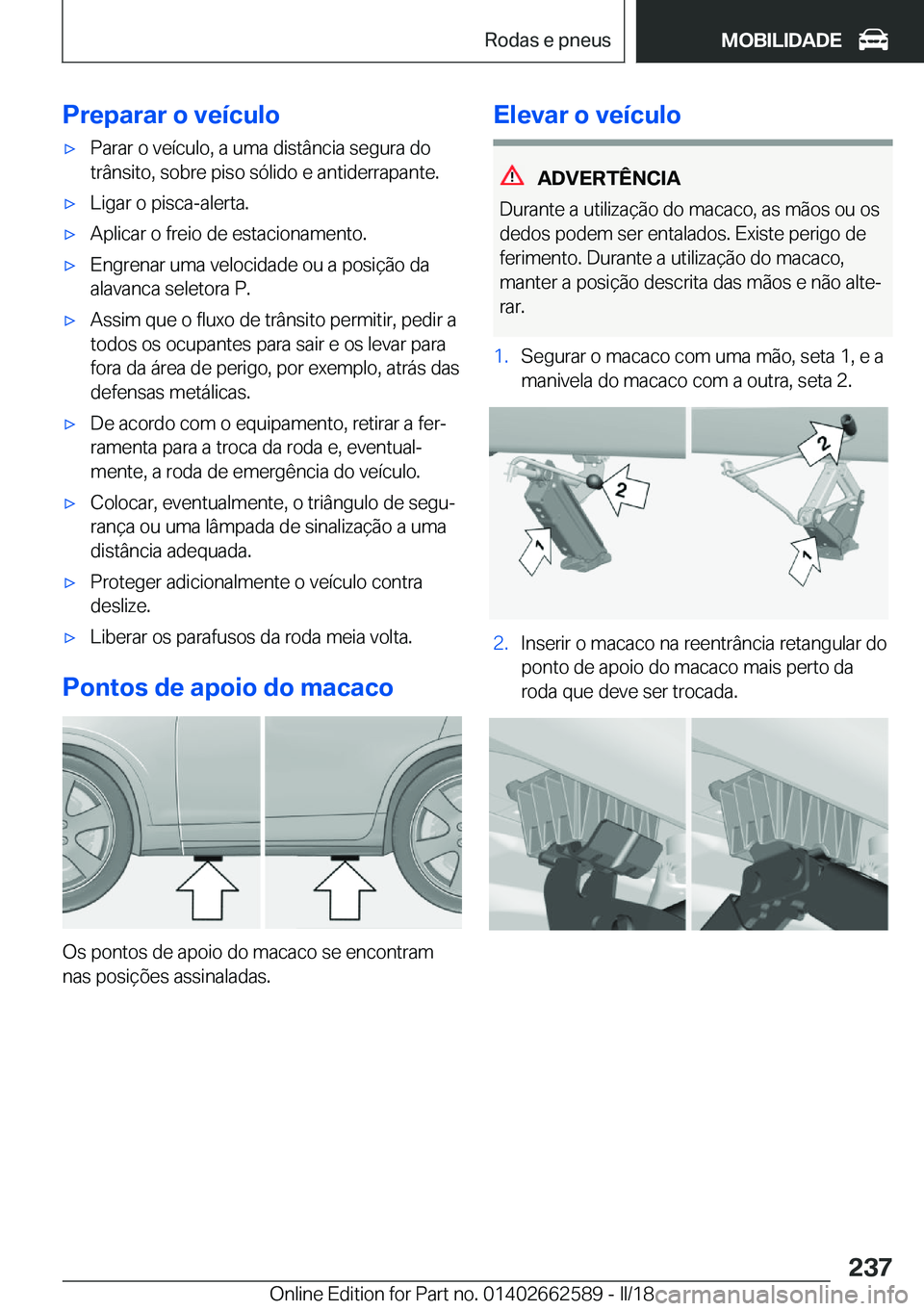 Rodas e pneus MOBILIDADE

Preparar o veículo

▷ Parar o veículo, a uma distância segura do trânsito, sobre piso sólido e antiderrapante.

▷ Ligar o pisca-alerta.

▷ Aplicar o freio de estacionamento.

▷ Engrenar uma velocidade ou a posição da alavanca seletora P.

▷ Assim que o fluxo de trânsito permitir, pedir a todos os ocupantes para sair e os levar para fora da área de perigo, por exemplo, atrás das defensas metálicas.

▷ De acordo com o equipamento, retirar a ferramenta para a troca da roda e, eventualmente, a roda de emergência do veículo.

▷ Colocar, eventualmente, o triângulo de segurança ou uma lâmpada de sinalização a uma distância adequada.

▷ Proteger adicionalmente o veículo contra deslize.

▷ Liberar os parafusos da roda meia volta.

Pontos de apoio do macaco

Os pontos de apoio do macaco se encontram nas posições assinaladas.

Elevar o veículo

ADVERTÊNCIA

Durante a utilização do macaco, as mãos ou os dedos podem ser entalados. Existe perigo de ferimento. Durante a utilização do macaco, manter a posição descrita das mãos e não alterar.

1. Segurar o macaco com uma mão, seta 1, e a manivela do macaco com a outra, seta 2.

2 1 2 1

2. Inserir o macaco na reentrância retangular do ponto de apoio do macaco mais perto da roda que deve ser trocada.

237

Online Edition for Part no. 01402662589 - II/18 carmanualsonline.info