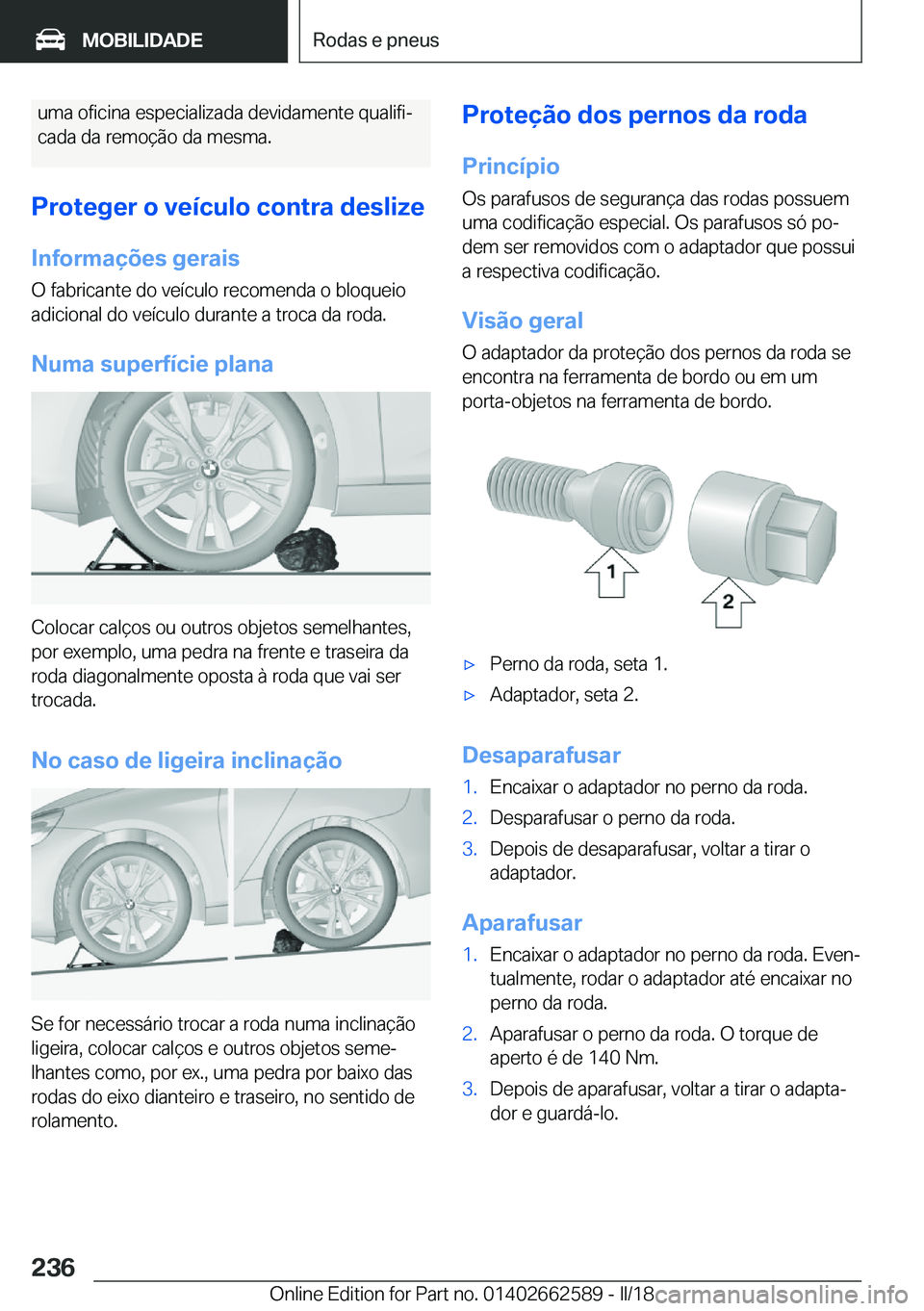 MOBILIDADE

Rodas e pneus

uma oficina especializada devidamente qualificada da remoção da mesma.

Proteger o veículo contra deslize

Informações gerais

O fabricante do veículo recomenda o bloqueio adicional do veículo durante a troca da roda.

Numa superfície plana

Colocar calços ou outros objetos semelhantes, por exemplo, uma pedra na frente e traseira da roda diagonalmente oposta à roda que vai ser trocada.

No caso de ligeira inclinação

Se for necessário trocar a roda numa inclinação ligeira, colocar calços e outros objetos semelhantes como, por ex., uma pedra por baixo das rodas do eixo dianteiro e traseiro, no sentido de rolamento.

Proteção dos pernos da roda

Princípio

Os parafusos de segurança das rodas possuem uma codificação especial. Os parafusos só podem ser removidos com o adaptador que possui a respectiva codificação.

Visão geral

O adaptador da proteção dos pernos da roda se encontra na ferramenta de bordo ou em um porta-objetos na ferramenta de bordo.

1

2

▷ Perno da roda, seta 1.

▷ Adaptador, seta 2.

Desaparafusar

1. Encaixar o adaptador no perno da roda.

2. Desparafusar o perno da roda.

3. Depois de desaparafusar, voltar a tirar o adaptador.

Aparafusar

1. Encaixar o adaptador no perno da roda. Eventualmente, rodar o adaptador até encaixar no perno da roda.

2. Aparafusar o perno da roda. O torque de aperto é de 140 Nm.

3. Depois de aparafusar, voltar a tirar o adaptador e guardá-lo.

236

Online Edition for Part no. 01402662589 - II/18

carmanualsonline.info