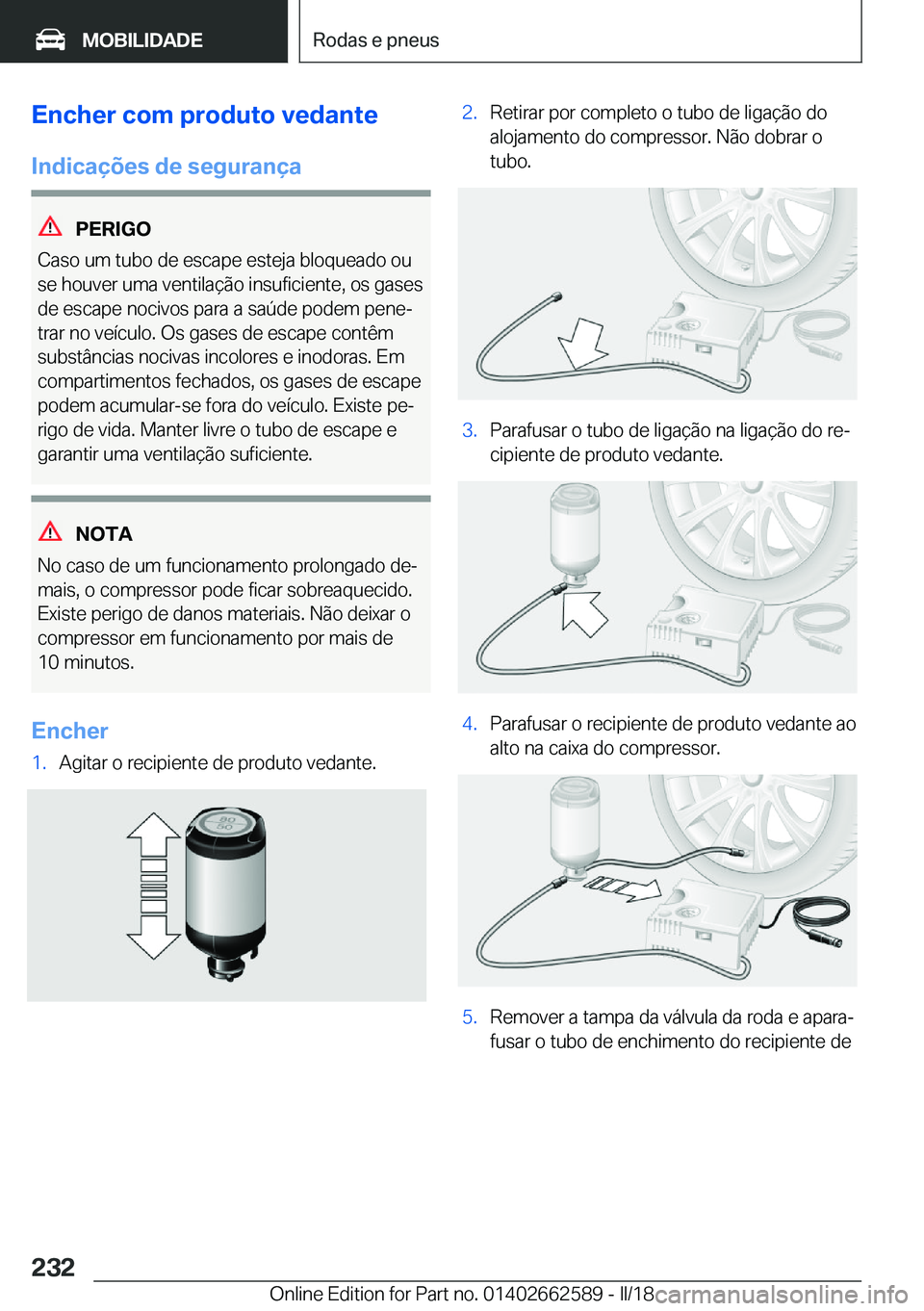 MOBILIDADE

Rodas e pneus

Encher com produto vedante

Indicações de segurança

PERIGO

Caso um tubo de escape esteja bloqueado ou se houver uma ventilação insuficiente, os gases de escape nocivos para a saúde podem penetrar no veículo. Os gases de escape contêm substâncias nocivas incolores e inodoras. Em compartimentos fechados, os gases de escape podem acumular-se fora do veículo. Existe perigo de vida. Manter livre o tubo de escape e garantir uma ventilação suficiente.

NOTA

No caso de um funcionamento prolongado demais, o compressor pode ficar sobreaquecido. Existe perigo de danos materiais. Não deixar o compressor em funcionamento por mais de 10 minutos.

Encher

1. Agitar o recipiente de produto vedante.

80
50

2. Retirar por completo o tubo de ligação do alojamento do compressor. Não dobrar o tubo.

3. Parafusar o tubo de ligação na ligação do recipiente de produto vedante.

4. Parafusar o recipiente de produto vedante ao alto na caixa do compressor.

5. Remover a tampa da válvula da roda e aparafusar o tubo de enchimento do recipiente de

232

Online Edition for Part no. 01402662589 - II/18

carmanualsonline.info