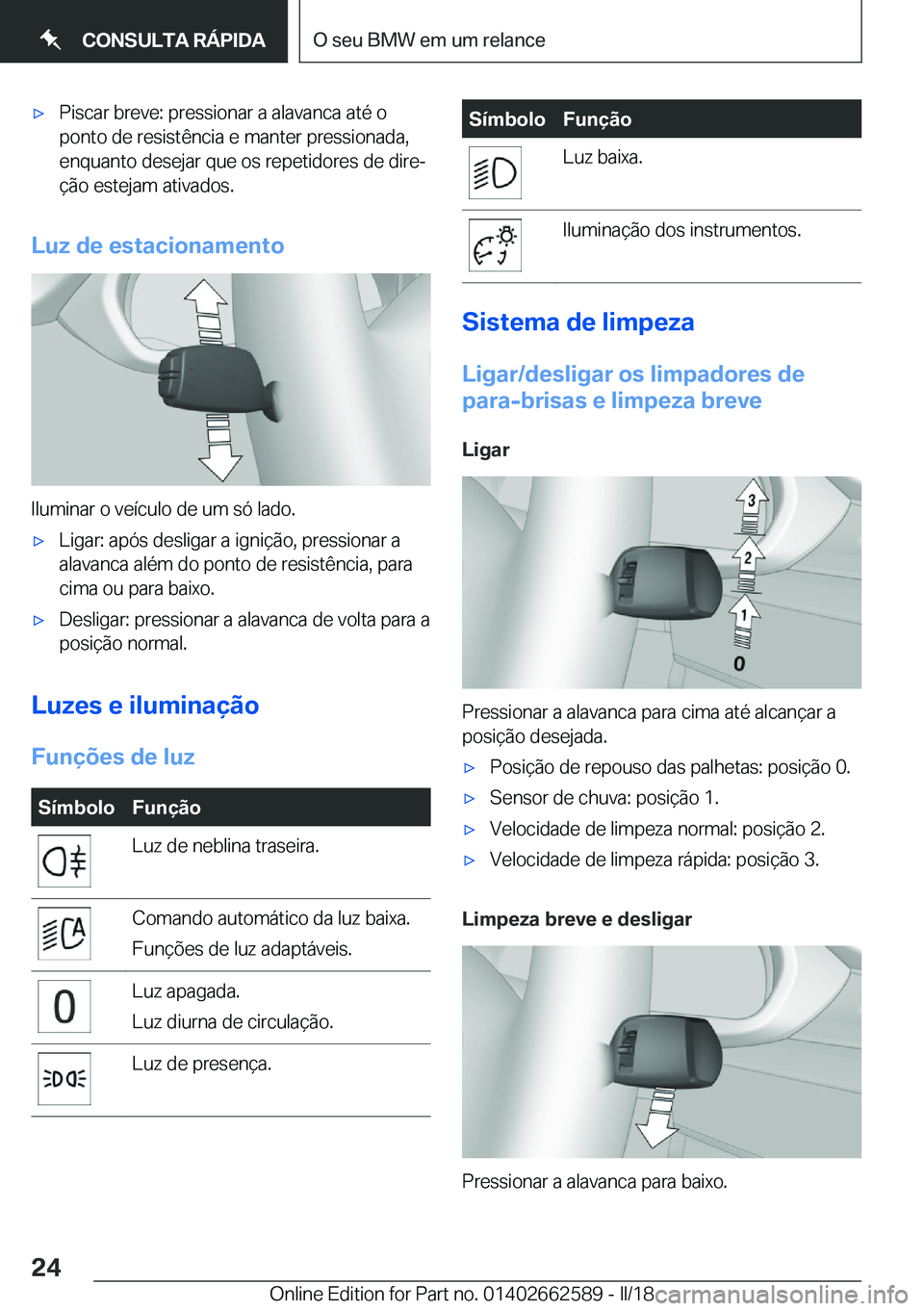 CONSULTA RÁPIDA

O seu BMW em um relance

▷ Piscar breve: pressionar a alavanca até o ponto de resistência e manter pressionada, enquanto desejar que os repetidores de direção estejam ativados.

Luz de estacionamento

Iluminar o veículo de um só lado.

▷ Ligar: após desligar a ignição, pressionar a alavanca além do ponto de resistência, para cima ou para baixo.

▷ Desligar: pressionar a alavanca de volta para a posição normal.

Luzes e iluminação

Funções de luz

| Símbolo | Função |
|---|---|
| | Luz de neblina traseira. |
| | Comando automático da luz baixa. Funções de luz adaptáveis. |
| 0 | Luz apagada. Luz diurna de circulação. |
| | Luz de presença. |

| Símbolo | Função |
|---|---|
| | Luz baixa. |
| | Iluminação dos instrumentos. |

Sistema de limpeza

Ligar/desligar os limpadores de para-brisas e limpeza breve

Ligar

3
2
1
0

Pressionar a alavanca para cima até alcançar a posição desejada.

▷ Posição de repouso das palhetas: posição 0.

▷ Sensor de chuva: posição 1.

▷ Velocidade de limpeza normal: posição 2.

▷ Velocidade de limpeza rápida: posição 3.

Limpeza breve e desligar

Pressionar a alavanca para baixo.

24

Online Edition for Part no. 01402662589 - II/18 carmanualsonline.info