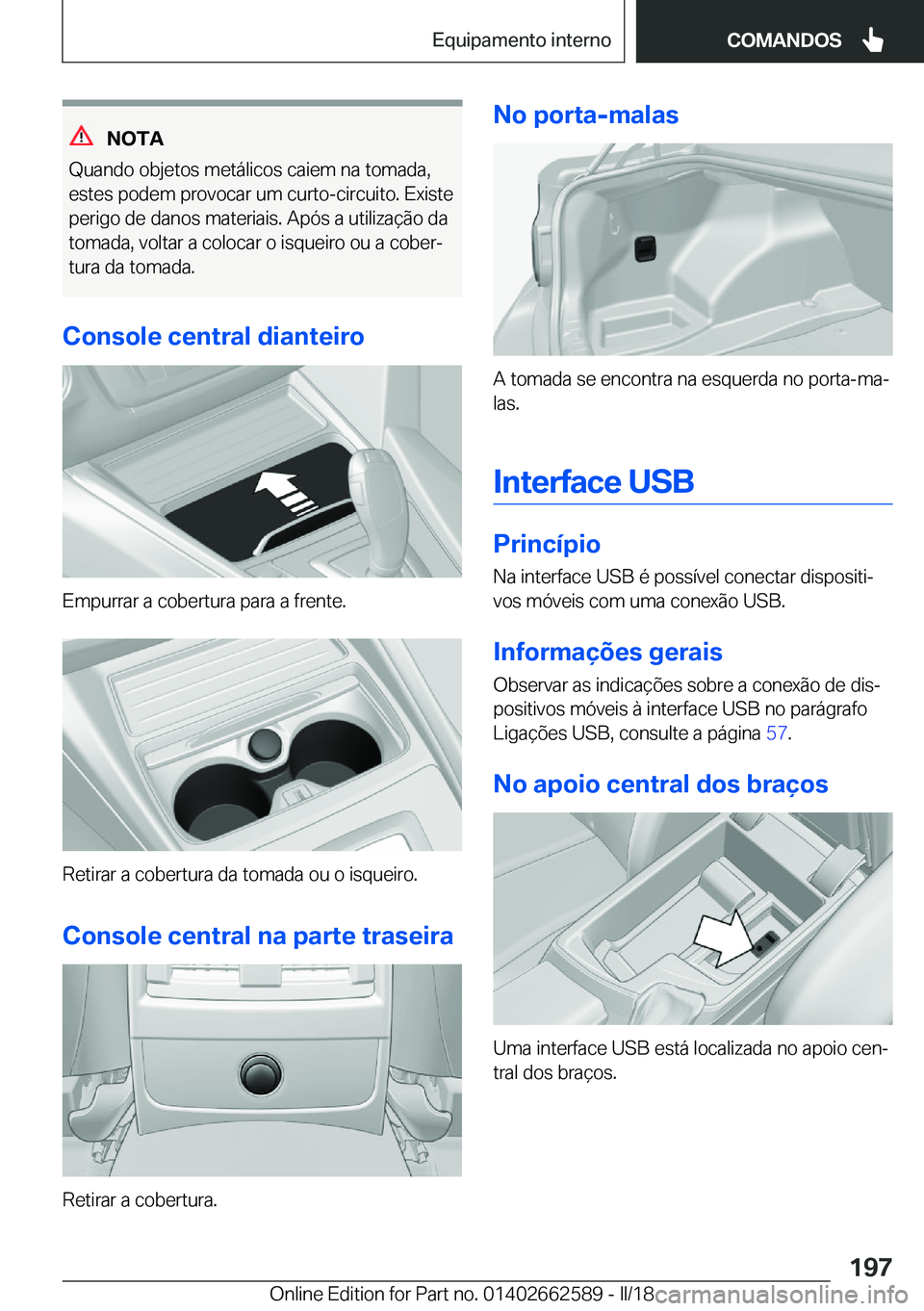 Equipamento interno

COMANDOS

NOTA

Quando objetos metálicos caiem na tomada, estes podem provocar um curto-circuito. Existe perigo de danos materiais. Após a utilização da tomada, voltar a colocar o isqueiro ou a cobertura da tomada.

Console central dianteiro

Empurrar a cobertura para a frente.

Retirar a cobertura da tomada ou o isqueiro.

Console central na parte traseira

Retirar a cobertura.

No porta-malas

A tomada se encontra na esquerda no porta-malas.

Interface USB

Princípio

Na interface USB é possível conectar dispositivos móveis com uma conexão USB.

Informações gerais

Observar as indicações sobre a conexão de dispositivos móveis à interface USB no parágrafo Ligações USB, consulte a página 57.

No apoio central dos braços

Uma interface USB está localizada no apoio central dos braços.

197

Online Edition for Part no. 01402662589 - II/18 carmanualsonline.info