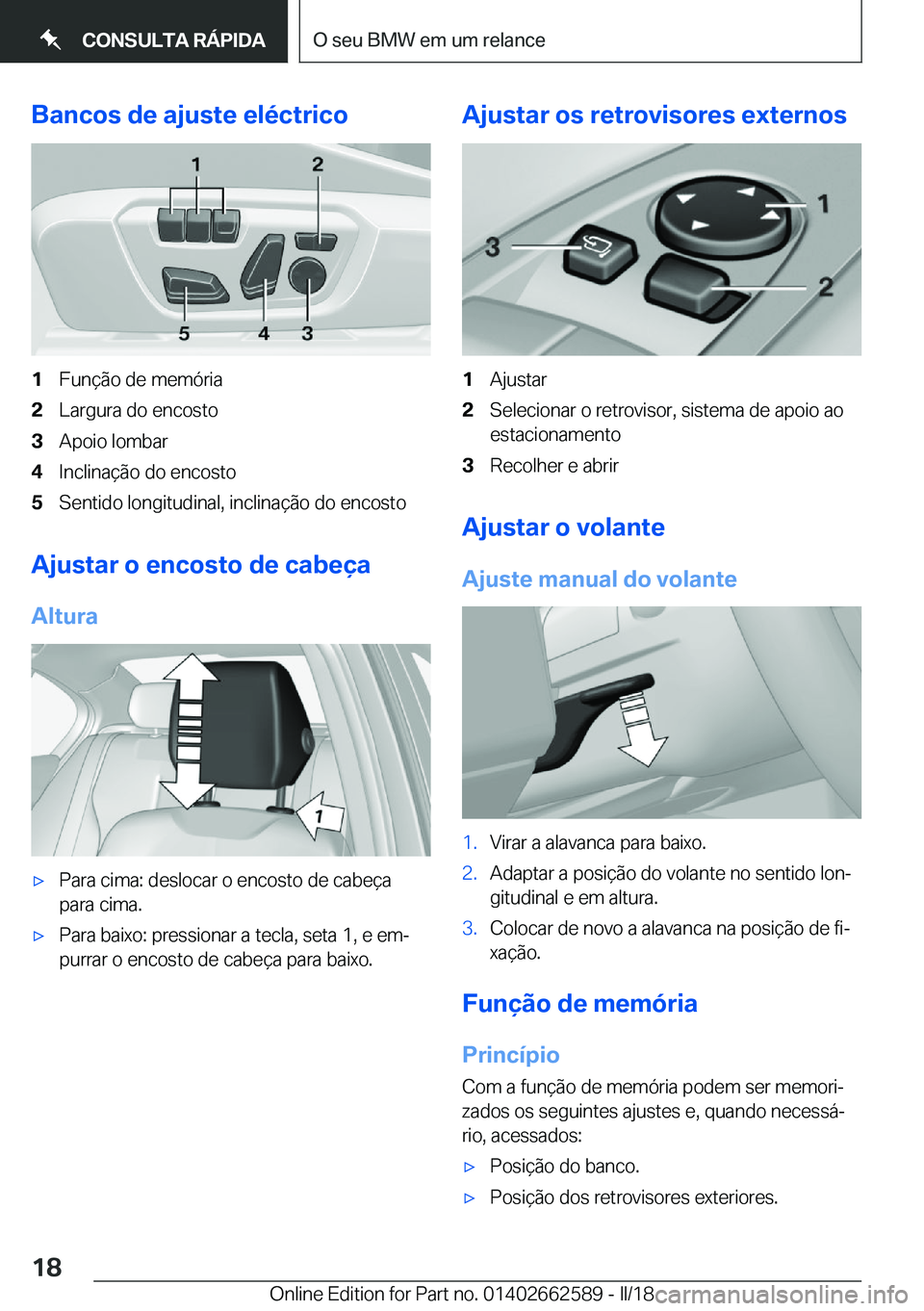 CONSULTA RÁPIDA

O seu BMW em um relance

Bancos de ajuste eléctrico

1 2 5 4 3

1 Função de memória
2 Largura do encosto
3 Apoio lombar
4 Inclinação do encosto
5 Sentido longitudinal, inclinação do encosto

Ajustar o encosto de cabeça

Altura

1

▷ Para cima: deslocar o encosto de cabeça para cima.
▷ Para baixo: pressionar a tecla, seta 1, e empurrar o encosto de cabeça para baixo.

Ajustar os retrovisores externos

3 1 2

1 Ajustar
2 Selecionar o retrovisor, sistema de apoio ao estacionamento
3 Recolher e abrir

Ajustar o volante

Ajuste manual do volante

1. Virar a alavanca para baixo.
2. Adaptar a posição do volante no sentido longitudinal e em altura.
3. Colocar de novo a alavanca na posição de fixação.

Função de memória

Princípio

Com a função de memória podem ser memorizados os seguintes ajustes e, quando necessário, acessados:

▷ Posição do banco.
▷ Posição dos retrovisores exteriores.

18

Online Edition for Part no. 01402662589 - II/18

carmanualsonline.info