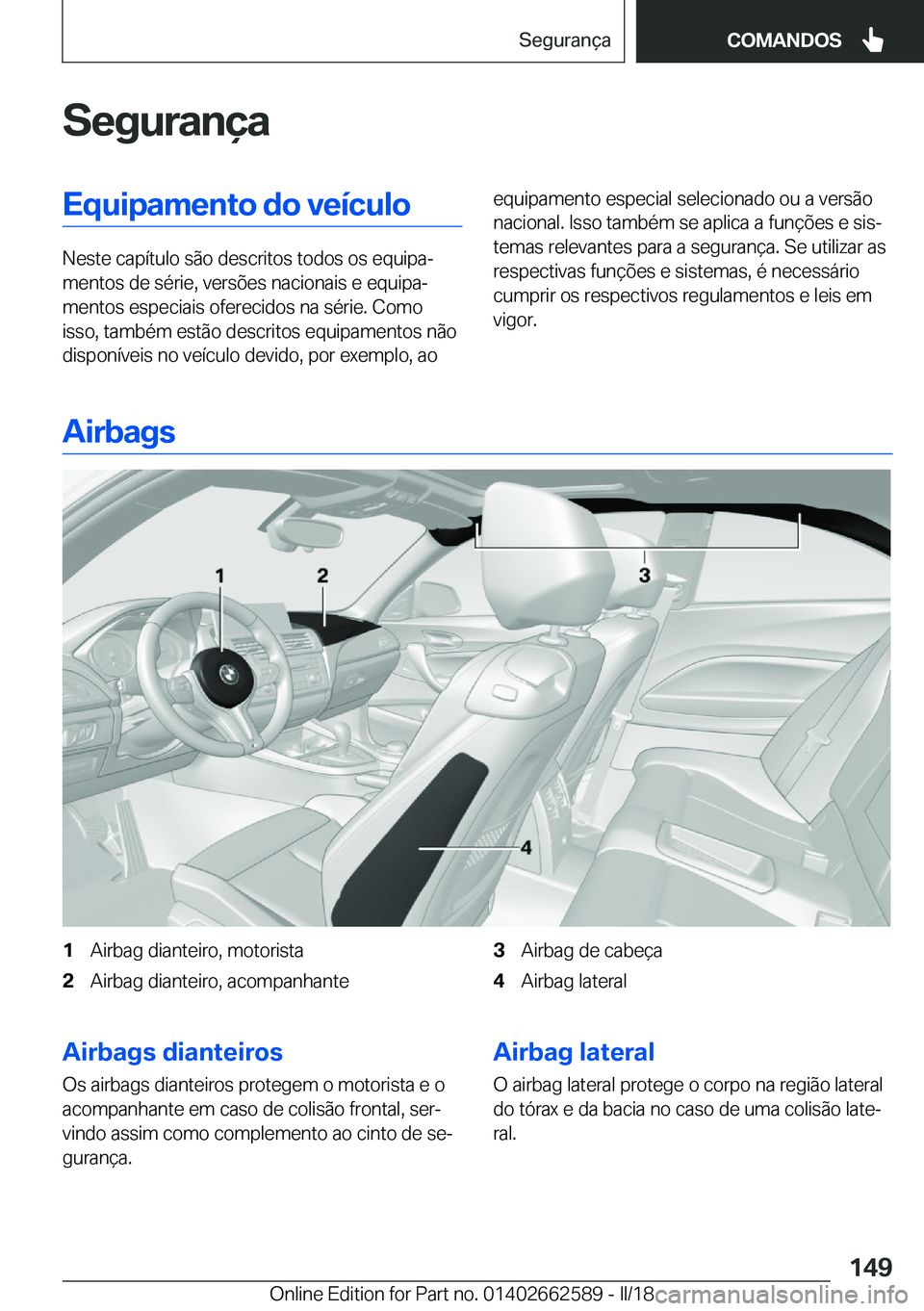 Segurança

COMANDOS

Segurança

Equipamento do veículo

Neste capítulo são descritos todos os equipamentos de série, versões nacionais e equipamentos especiais oferecidos na série. Como isso, também estão descritos equipamentos não disponíveis no veículo devido, por exemplo, ao equipamento especial selecionado ou a versão nacional. Isso também se aplica a funções e sistemas relevantes para a segurança. Se utilizar as respectivas funções e sistemas, é necessário cumprir os respectivos regulamentos e leis em vigor.

Airbags

1
2
3
4

1 Airbag dianteiro, motorista
2 Airbag dianteiro, acompanhante
3 Airbag de cabeça
4 Airbag lateral

Airbags dianteiros

Os airbags dianteiros protegem o motorista e o acompanhante em caso de colisão frontal, servindo assim como complemento ao cinto de segurança.

Airbag lateral

O airbag lateral protege o corpo na região lateral do tórax e da bacia no caso de uma colisão lateral.

149

Online Edition for Part no. 01402662589 - II/18

carmanualsonline.info