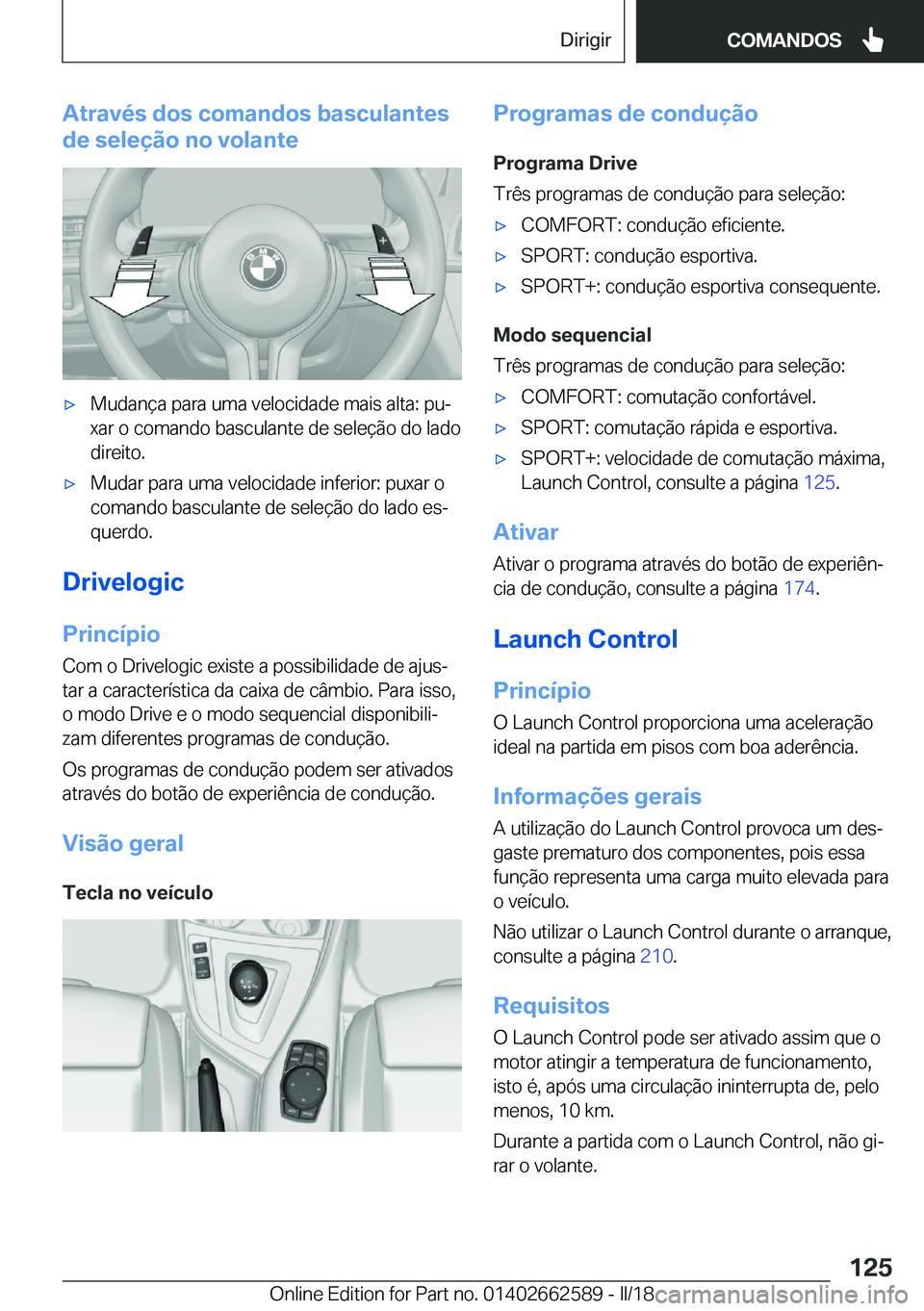 Dirigir

COMANDOS

Através dos comandos basculantes de seleção no volante

▷ Mudança para uma velocidade mais alta: puxar o comando basculante de seleção do lado direito.

▷ Mudar para uma velocidade inferior: puxar o comando basculante de seleção do lado esquerdo.

Drivelogic

Princípio

Com o Drivelogic existe a possibilidade de ajustar a característica da caixa de câmbio. Para isso, o modo Drive e o modo sequencial disponibilizam diferentes programas de condução.

Os programas de condução podem ser ativados através do botão de experiência de condução.

Visão geral

Tecla no veículo

Programas de condução

Programa Drive

Três programas de condução para seleção:

▷ COMFORT: condução eficiente.

▷ SPORT: condução esportiva.

▷ SPORT+: condução esportiva consequente.

Modo sequencial

Três programas de condução para seleção:

▷ COMFORT: comutação confortável.

▷ SPORT: comutação rápida e esportiva.

▷ SPORT+: velocidade de comutação máxima, Launch Control, consulte a página 125.

Ativar

Ativar o programa através do botão de experiência de condução, consulte a página 174.

Launch Control

Princípio

O Launch Control proporciona uma aceleração ideal na partida em pisos com boa aderência.

Informações gerais

A utilização do Launch Control provoca um desgaste prematuro dos componentes, pois essa função representa uma carga muito elevada para o veículo.

Não utilizar o Launch Control durante o arranque, consulte a página 210.

Requisitos

O Launch Control pode ser ativado assim que o motor atingir a temperatura de funcionamento, isto é, após uma circulação ininterrupta de, pelo menos, 10 km.

Durante a partida com o Launch Control, não girar o volante.

125

Online Edition for Part no. 01402662589 - II/18 carmanualsonline.info