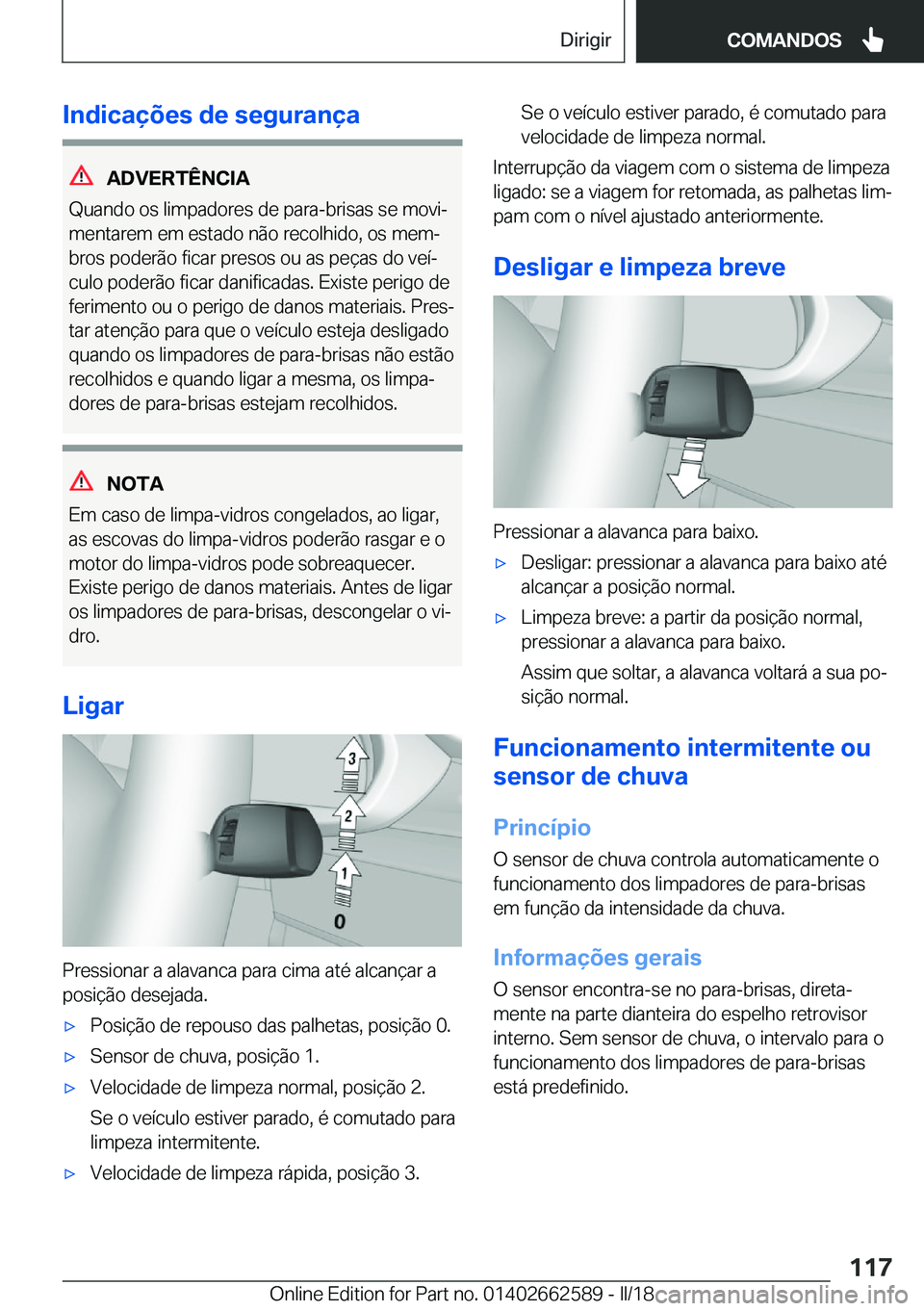 Dirigir

COMANDOS

Indicações de segurança

ADVERTÊNCIA

Quando os limpadores de para-brisas se movimentarem em estado não recolhido, os membros poderão ficar presos ou as peças do veículo poderão ficar danificadas. Existe perigo de ferimento ou o perigo de danos materiais. Prestar atenção para que o veículo esteja desligado quando os limpadores de para-brisas não estão recolhidos e quando ligar a mesma, os limpadores de para-brisas estejam recolhidos.

NOTA

Em caso de limpa-vidros congelados, ao ligar, as escovas do limpa-vidros poderão rasgar e o motor do limpa-vidros pode sobreaquecer. Existe perigo de danos materiais. Antes de ligar os limpadores de para-brisas, descongelar o vidro.

Ligar

3
2
1
0

Pressionar a alavanca para cima até alcançar a posição desejada.

▷ Posição de repouso das palhetas, posição 0.

▷ Sensor de chuva, posição 1.

▷ Velocidade de limpeza normal, posição 2.

Se o veículo estiver parado, é comutado para limpeza intermitente.

▷ Velocidade de limpeza rápida, posição 3.

Se o veículo estiver parado, é comutado para velocidade de limpeza normal.

Interrupção da viagem com o sistema de limpeza ligado: se a viagem for retomada, as palhetas limpam com o nível ajustado anteriormente.

Desligar e limpeza breve

Pressionar a alavanca para baixo.

▷ Desligar: pressionar a alavanca para baixo até alcançar a posição normal.

▷ Limpeza breve: a partir da posição normal, pressionar a alavanca para baixo.

Assim que soltar, a alavanca voltará a sua posição normal.

Funcionamento intermitente ou sensor de chuva

Princípio

O sensor de chuva controla automaticamente o funcionamento dos limpadores de para-brisas em função da intensidade da chuva.

Informações gerais

O sensor encontra-se no para-brisas, diretamente na parte dianteira do espelho retrovisor interno. Sem sensor de chuva, o intervalo para o funcionamento dos limpadores de para-brisas está predefinido.

117

Online Edition for Part no. 01402662589 - II/18 carmanualsonline.info