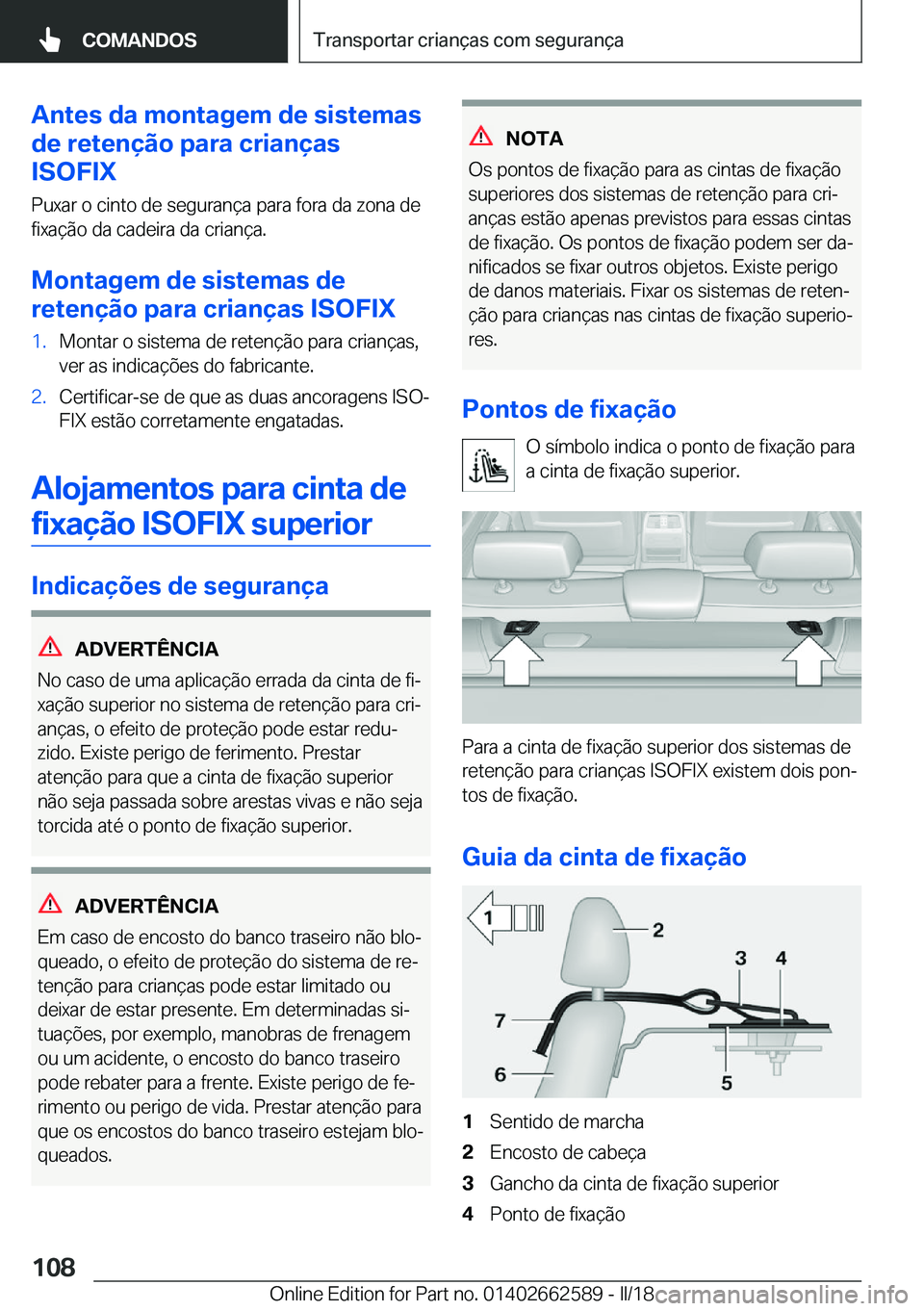 COMANDOS

Transportar crianças com segurança

Antes da montagem de sistemas de retenção para crianças ISOFIX

Puxar o cinto de segurança para fora da zona de fixação da cadeira da criança.

Montagem de sistemas de retenção para crianças ISOFIX

1. Montar o sistema de retenção para crianças, ver as indicações do fabricante.
2. Certificar-se de que as duas ancoragens ISOFIX estão corretamente engatadas.

Alojamentos para cinta de fixação ISOFIX superior

Indicações de segurança

ADVERTÊNCIA

No caso de uma aplicação errada da cinta de fixação superior no sistema de retenção para crianças, o efeito de proteção pode estar reduzido. Existe perigo de ferimento. Prestar atenção para que a cinta de fixação superior não seja passada sobre arestas vivas e não seja torcida até o ponto de fixação superior.

ADVERTÊNCIA

Em caso de encosto do banco traseiro não bloqueado, o efeito de proteção do sistema de retenção para crianças pode estar limitado ou deixar de estar presente. Em determinadas situações, por exemplo, manobras de frenagem ou um acidente, o encosto do banco traseiro pode rebater para a frente. Existe perigo de ferimento ou perigo de vida. Prestar atenção para que os encostos do banco traseiro estejam bloqueados.

NOTA

Os pontos de fixação para as cintas de fixação superiores dos sistemas de retenção para crianças estão apenas previstos para essas cintas de fixação. Os pontos de fixação podem ser danificados se fixar outros objetos. Existe perigo de danos materiais. Fixar os sistemas de retenção para crianças nas cintas de fixação superiores.

Pontos de fixação

O símbolo indica o ponto de fixação para a cinta de fixação superior.

Para a cinta de fixação superior dos sistemas de retenção para crianças ISOFIX existem dois pontos de fixação.

Guia da cinta de fixação

1
2
3
4
7
6
5

1 Sentido de marcha
2 Encosto de cabeça
3 Gancho da cinta de fixação superior
4 Ponto de fixação

108

Online Edition for Part no. 01402662589 - II/18

carmanualsonline.info