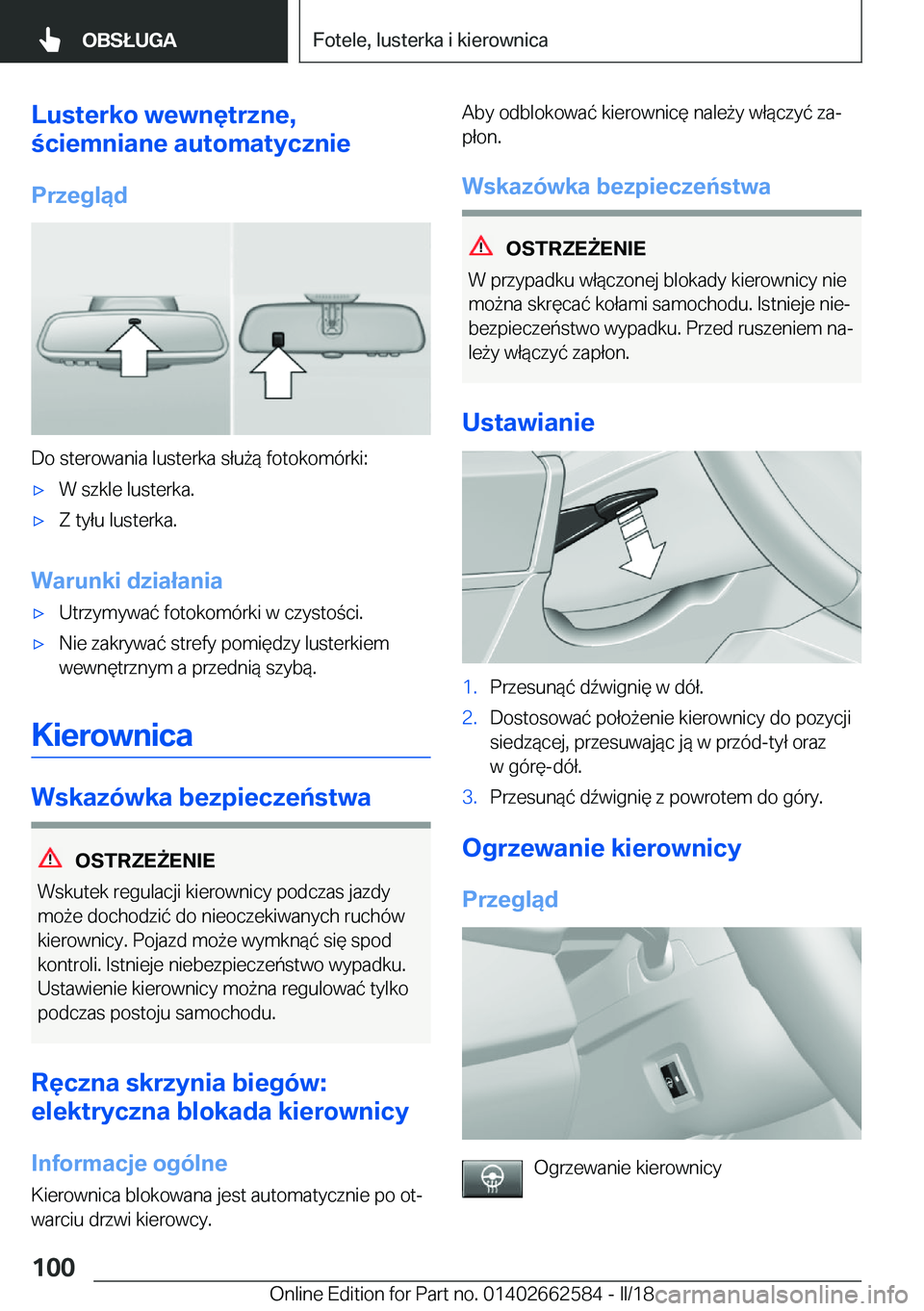 OBSŁUGA

Fotele, lusterka i kierownica

Lusterko wewnętrzne, ściemniane automatycznie

Przegląd

Do sterowania lusterka służą fotokomórki:

▷ W szkle lusterka.

▷ Z tyłu lusterka.

Warunki działania

▷ Utrzymywać fotokomórki w czystości.

▷ Nie zakrywać strefy pomiędzy lusterkiem wewnętrznym a przednią szybą.

Kierownica

Wskazówka bezpieczeństwa

OSTRZEŻENIE

Wskutek regulacji kierownicy podczas jazdy może dochodzić do nieoczekiwanych ruchów kierownicy. Pojazd może wymknąć się spod kontroli. Istnieje niebezpieczeństwo wypadku. Ustawienie kierownicy można regulować tylko podczas postoju samochodu.

Ręczna skrzynia biegów: elektryczna blokada kierownicy

Informacje ogólne

Kierownica blokowana jest automatycznie po otwarciu drzwi kierowcy.

Aby odblokować kierownicę należy włączyć zapłon.

Wskazówka bezpieczeństwa

OSTRZEŻENIE

W przypadku włączonej blokady kierownicy nie można skręcać kołami samochodu. Istnieje niebezpieczeństwo wypadku. Przed ruszeniem należy włączyć zapłon.

Ustawianie

1. Przesunąć dźwignię w dół.

2. Dostosować położenie kierownicy do pozycji siedzącej, przesuwając ją w przód-tył oraz w górę-dół.

3. Przesunąć dźwignię z powrotem do góry.

Ogrzewanie kierownicy

Przegląd

Ogrzewanie kierownicy

100

Online Edition for Part no. 01402662584 - II/18 carmanualsonline.info