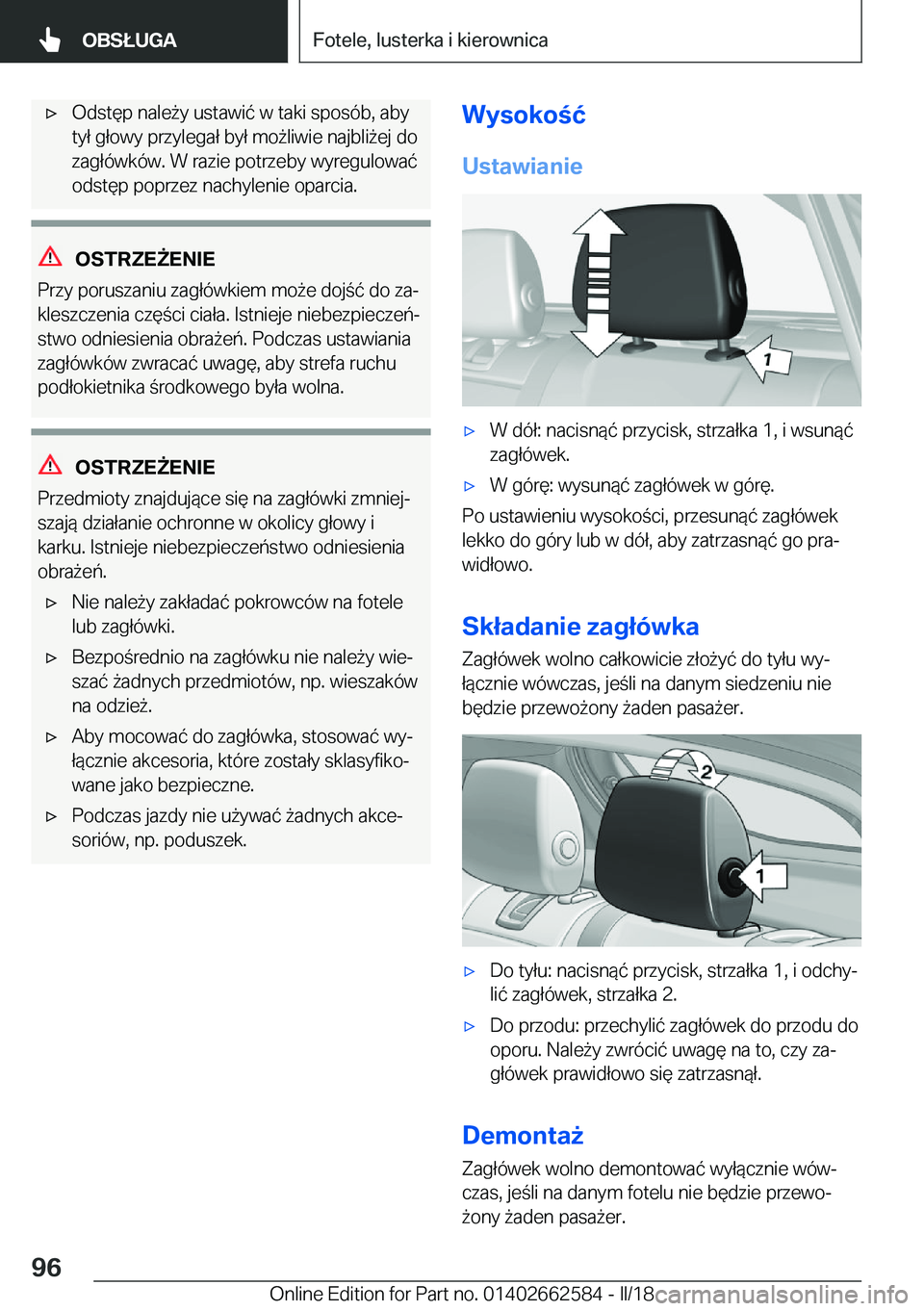 OBSŁUGA

Fotele, lusterka i kierownica

▷ Odstęp należy ustawić w taki sposób, aby tył głowy przylegał był możliwie najbliżej do zagłówków. W razie potrzeby wyregulować odstęp poprzez nachylenie oparcia.

OSTRZEŻENIE

Przy poruszaniu zagłówkiem może dojść do zakleszczenia części ciała. Istnieje niebezpieczeństwo odniesienia obrażeń. Podczas ustawiania zagłówków zwracać uwagę, aby strefa ruchu podłokietnika środkowego była wolna.

OSTRZEŻENIE

Przedmioty znajdujące się na zagłówki zmniejszają działanie ochronne w okolicy głowy i karku. Istnieje niebezpieczeństwo odniesienia obrażeń.

▷ Nie należy zakładać pokrowców na fotele lub zagłówki.

▷ Bezpośrednio na zagłówku nie należy wieszać żadnych przedmiotów, np. wieszaków na odzież.

▷ Aby mocować do zagłówka, stosować wyłącznie akcesoria, które zostały sklasyfikowane jako bezpieczne.

▷ Podczas jazdy nie używać żadnych akcesoriów, np. poduszek.

Wysokość

Ustawianie

1

▷ W dół: nacisnąć przycisk, strzałka 1, i wsunąć zagłówek.

▷ W górę: wysunąć zagłówek w górę.

Po ustawieniu wysokości, przesunąć zagłówek lekko do góry lub w dół, aby zatrzasnąć go prawidłowo.

Składanie zagłówka

Zagłówek wolno całkowicie złożyć do tyłu wyłącznie wówczas, jeśli na danym siedzeniu nie będzie przewożony żaden pasażer.

2

1

▷ Do tyłu: nacisnąć przycisk, strzałka 1, i odchylić zagłówek, strzałka 2.

▷ Do przodu: przechylić zagłówek do przodu do oporu. Należy zwrócić uwagę na to, czy zagłówek prawidłowo się zatrzasnął.

Demontaż

Zagłówek wolno demontować wyłącznie wówczas, jeśli na danym fotelu nie będzie przewożony żaden pasażer.

96

Online Edition for Part no. 01402662584 - II/18 carmanualsonline.info