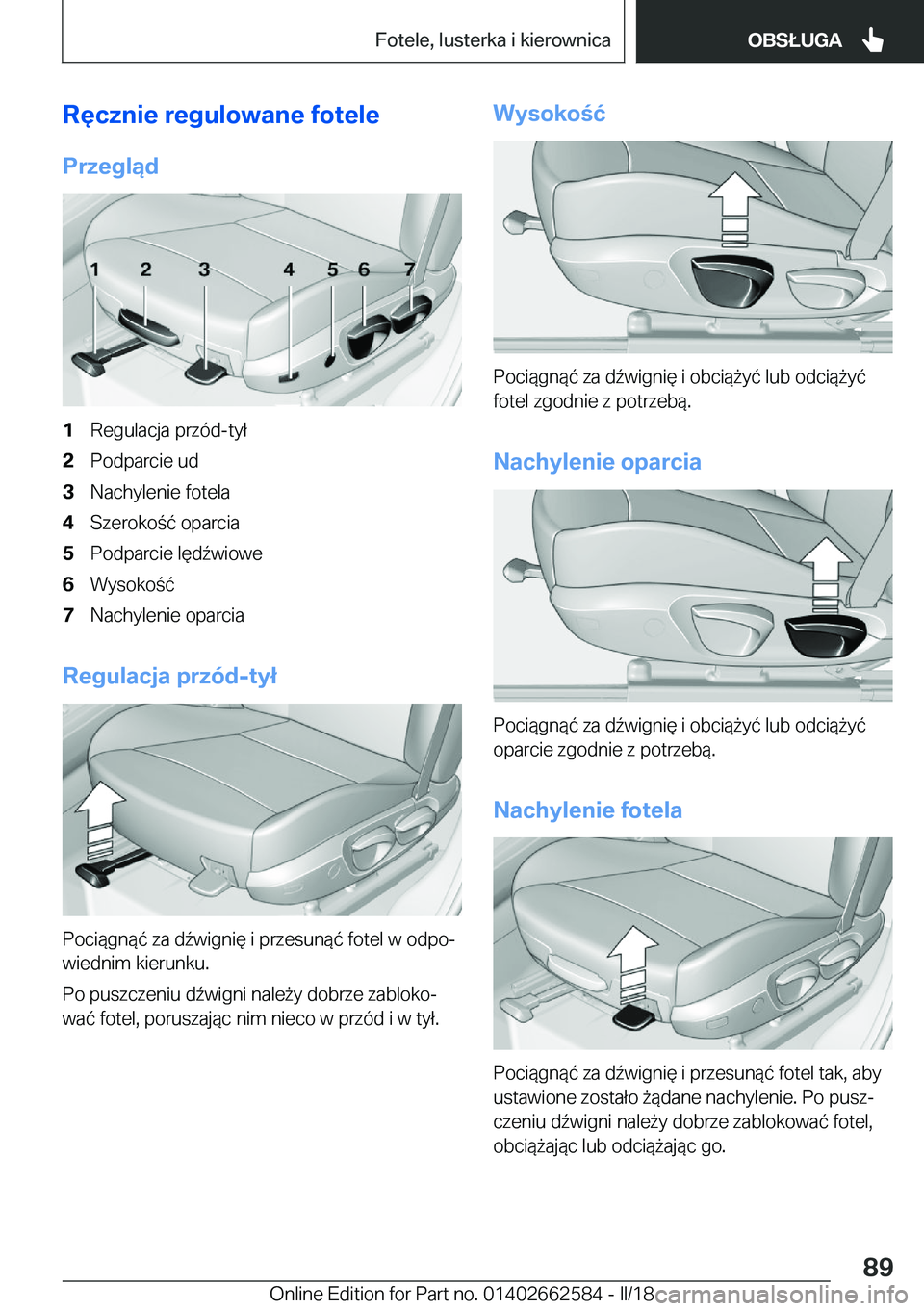 Fotele, lusterka i kierownica

OBSŁUGA

Ręcznie regulowane fotele

Przegląd

1 2 3 4 5 6 7

1 Regulacja przód-tył
2 Podparcie ud
3 Nachylenie fotela
4 Szerokość oparcia
5 Podparcie lędźwiowe
6 Wysokość
7 Nachylenie oparcia

Regulacja przód-tył

Pociągnąć za dźwignię i przesunąć fotel w odpowiednim kierunku.

Po puszczeniu dźwigni należy dobrze zablokować fotel, poruszając nim nieco w przód i w tył.

Wysokość

Pociągnąć za dźwignię i obciążyć lub odciążyć fotel zgodnie z potrzebą.

Nachylenie oparcia

Pociągnąć za dźwignię i obciążyć lub odciążyć oparcie zgodnie z potrzebą.

Nachylenie fotela

Pociągnąć za dźwignię i przesunąć fotel tak, aby ustawione zostało żądane nachylenie. Po puszczeniu dźwigni należy dobrze zablokować fotel, obciążając lub odciążając go.

89

Online Edition for Part no. 01402662584 - II/18

carmanualsonline.info