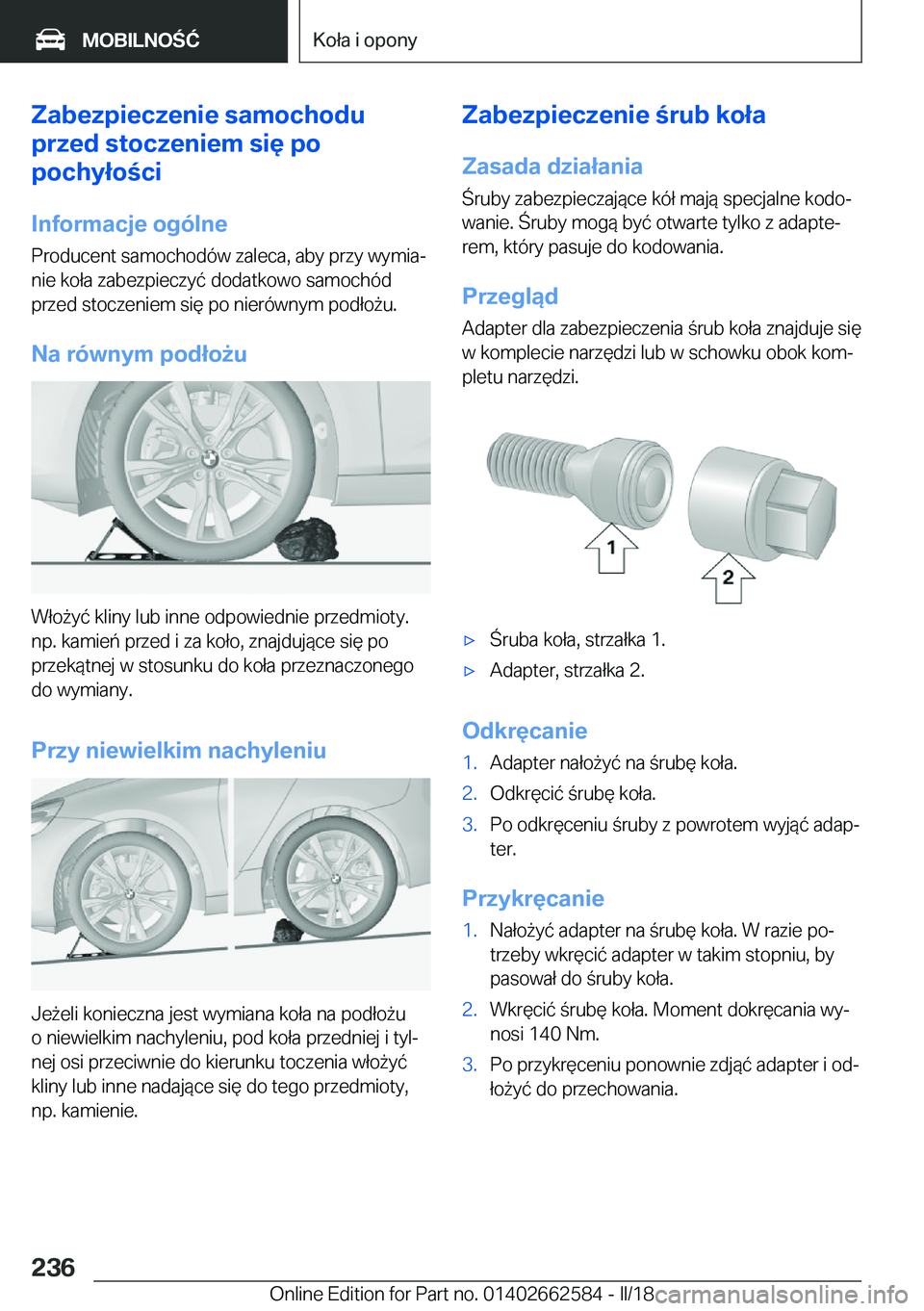 MOBILNOŚĆ

Koła i opony

Zabezpieczenie samochodu przed stoczeniem się po pochyłości

Informacje ogólne

Producent samochodów zaleca, aby przy wymianie koła zabezpieczyć dodatkowo samochód przed stoczeniem się po nierównym podłożu.

Na równym podłożu

Włożyć kliny lub inne odpowiednie przedmioty. np. kamień przed i za koło, znajdujące się po przekątnej w stosunku do koła przeznaczonego do wymiany.

Przy niewielkim nachyleniu

Jeżeli konieczna jest wymiana koła na podłożu o niewielkim nachyleniu, pod koła przedniej i tylnej osi przeciwnie do kierunku toczenia włożyć kliny lub inne nadające się do tego przedmioty, np. kamienie.

Zabezpieczenie śrub koła

Zasada działania

Śruby zabezpieczające kół mają specjalne kodowanie. Śruby mogą być otwarte tylko z adapterem, który pasuje do kodowania.

Przegląd

Adapter dla zabezpieczenia śrub koła znajduje się w komplecie narzędzi lub w schowku obok kompletu narzędzi.

1

2

▷ Śruba koła, strzałka 1.

▷ Adapter, strzałka 2.

Odkręcanie

1. Adapter nałożyć na śrubę koła.

2. Odkręcić śrubę koła.

3. Po odkręceniu śruby z powrotem wyjąć adapter.

Przykręcanie

1. Nałożyć adapter na śrubę koła. W razie potrzeby wkręcić adapter w takim stopniu, by pasował do śruby koła.

2. Wkręcić śrubę koła. Moment dokręcania wynosi 140 Nm.

3. Po przykręceniu ponownie zdjąć adapter i odłożyć do przechowania.

236

Online Edition for Part no. 01402662584 - II/18

carmanualsonline.info