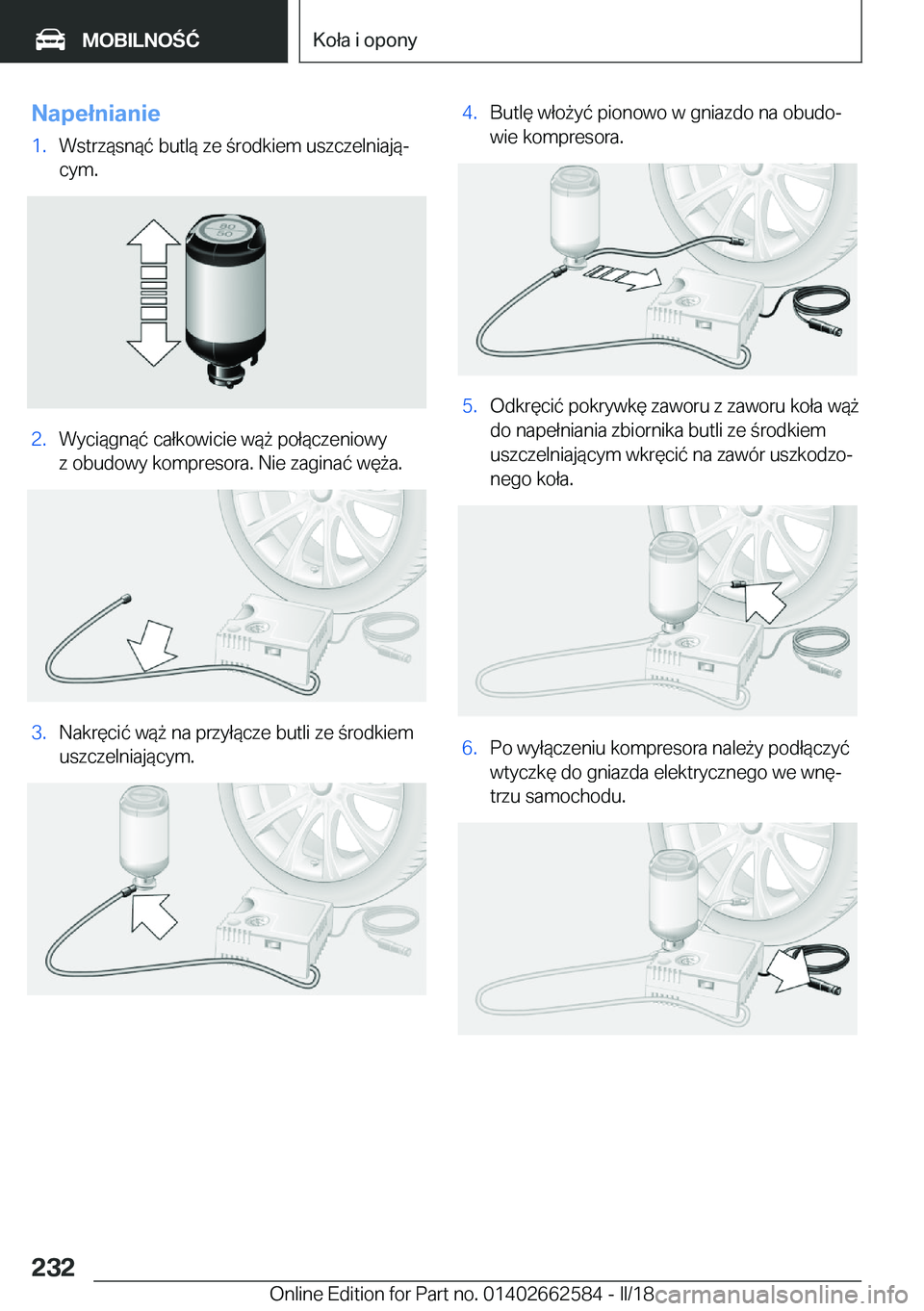 MOBILNOŚĆ

Koła i opony

Napełnianie

1. Wstrząsnąć butlą ze środkiem uszczelniającym.

80
50

2. Wyciągnąć całkowicie wąż połączeniowy z obudowy kompresora. Nie zaginać węża.

3. Nakręcić wąż na przyłącze butli ze środkiem uszczelniającym.

4. Butlę włożyć pionowo w gniazdo na obudowie kompresora.

5. Odkręcić pokrywkę zaworu z zaworu koła wąż do napełniania zbiornika butli ze środkiem uszczelniającym wkręcić na zawór uszkodzonego koła.

6. Po wyłączeniu kompresora należy podłączyć wtyczkę do gniazda elektrycznego we wnętrzu samochodu.

232

Online Edition for Part no. 01402662584 - II/18

carmanualsonline.info