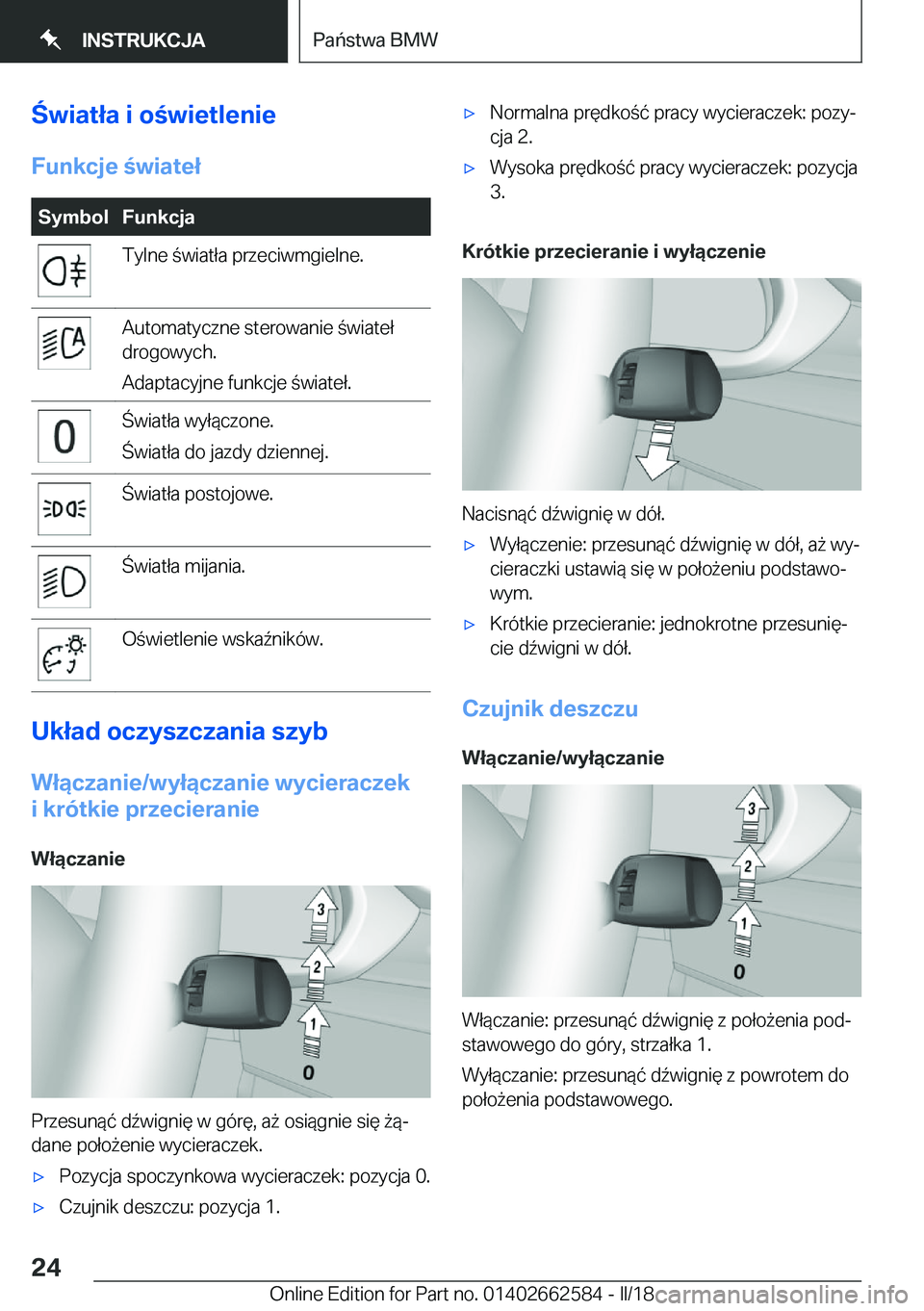 INSTRUKCJA

Państwa BMW

Światła i oświetlenie

Funkcje świateł

| Symbol | Funkcja |
|---|---|
|  | Tylne światła przeciwmgielne. |
|  | Automatyczne sterowanie świateł drogowych. Adaptacyjne funkcje świateł. |
| 0 | Światła wyłączone. Światła do jazdy dziennej. |
|  | Światła postojowe. |
|  | Światła mijania. |
|  | Oświetlenie wskaźników. |

Układ oczyszczania szyb

Włączanie/wyłączanie wycieraczek i krótkie przecieranie

Włączanie

3
2
1
0

Przesunąć dźwignię w górę, aż osiągnie się żądane położenie wycieraczek.

▷ Pozycja spoczynkowa wycieraczek: pozycja 0.
▷ Czujnik deszczu: pozycja 1.
▷ Normalna prędkość pracy wycieraczek: pozycja 2.
▷ Wysoka prędkość pracy wycieraczek: pozycja 3.

Krótkie przecieranie i wyłączenie

Nacisnąć dźwignię w dół.

▷ Wyłączenie: przesunąć dźwignię w dół, aż wycieraczki ustawią się w położeniu podstawowym.
▷ Krótkie przecieranie: jednokrotne przesunięcie dźwigni w dół.

Czujnik deszczu

Włączanie/wyłączanie

3
2
1
0

Włączanie: przesunąć dźwignię z położenia podstawowego do góry, strzałka 1.

Wyłączanie: przesunąć dźwignię z powrotem do położenia podstawowego.

24

Online Edition for Part no. 01402662584 - II/18

carmanualsonline.info