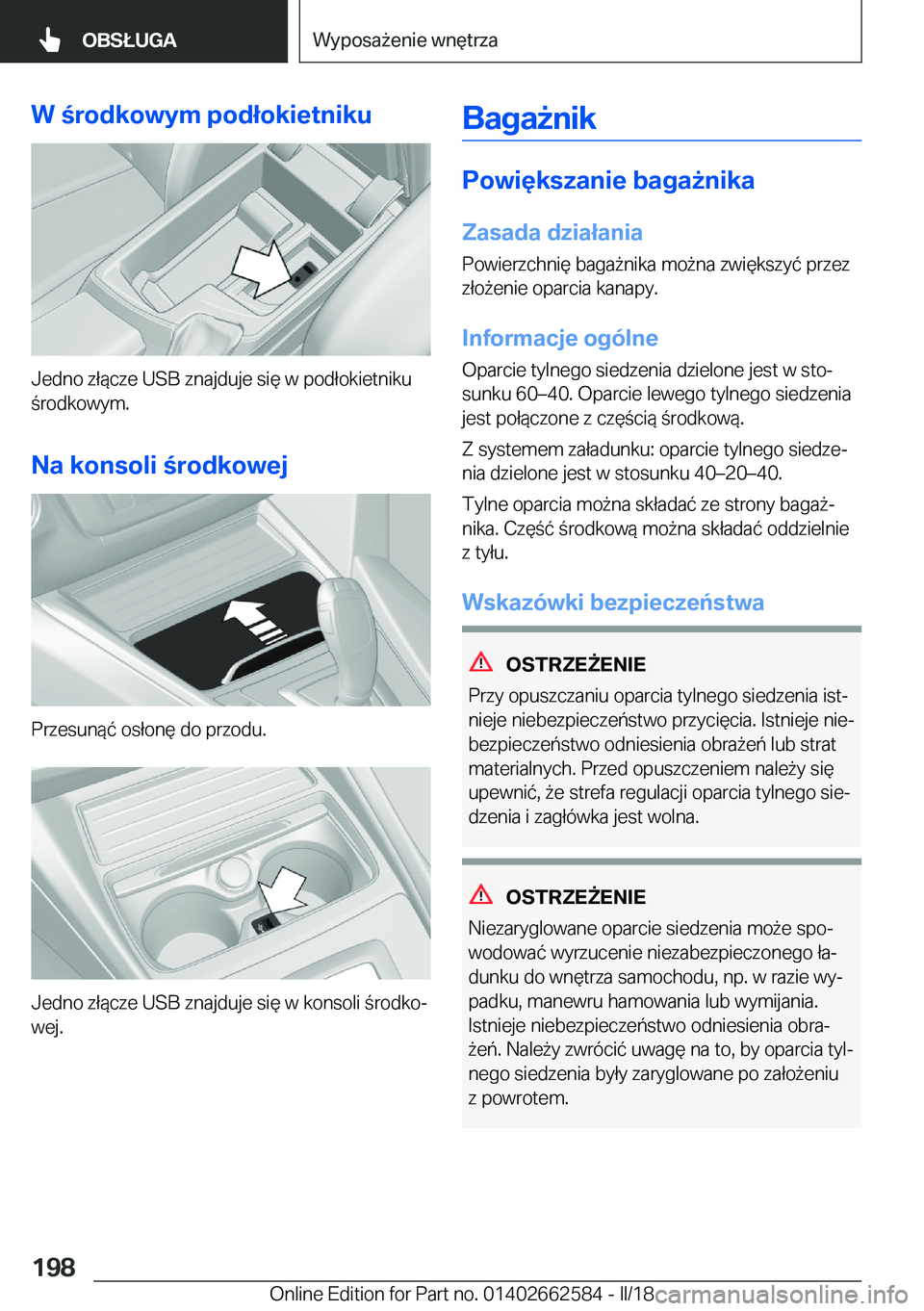 OBSŁUGA

Wyposażenie wnętrza

W środkowym podłokietniku

Jedno złącze USB znajduje się w podłokietniku środkowym.

Na konsoli środkowej

Przesunąć osłonę do przodu.

Jedno złącze USB znajduje się w konsoli środkowej.

Bagażnik

Powiększanie bagażnika

Zasada działania

Powierzchnię bagażnika można zwiększyć przez złożenie oparcia kanapy.

Informacje ogólne

Oparcie tylnego siedzenia dzielone jest w stosunku 60–40. Oparcie lewego tylnego siedzenia jest połączone z częścią środkową.

Z systemem załadunku: oparcie tylnego siedzenia dzielone jest w stosunku 40–20–40.

Tylne oparcia można składać ze strony bagażnika. Część środkową można składać oddzielnie z tyłu.

Wskazówki bezpieczeństwa

OSTRZEŻENIE

Przy opuszczaniu oparcia tylnego siedzenia istnieje niebezpieczeństwo przycięcia. Istnieje niebezpieczeństwo odniesienia obrażeń lub strat materialnych. Przed opuszczeniem należy się upewnić, że strefa regulacji oparcia tylnego siedzenia i zagłówka jest wolna.

OSTRZEŻENIE

Niezaryglowane oparcie siedzenia może spowodować wyrzucenie niezabezpieczonego ładunku do wnętrza samochodu, np. w razie wypadku, manewru hamowania lub wymijania. Istnieje niebezpieczeństwo odniesienia obrażeń. Należy zwrócić uwagę na to, by oparcia tylnego siedzenia były zaryglowane po założeniu z powrotem.

198

Online Edition for Part no. 01402662584 - II/18

carmanualsonline.info