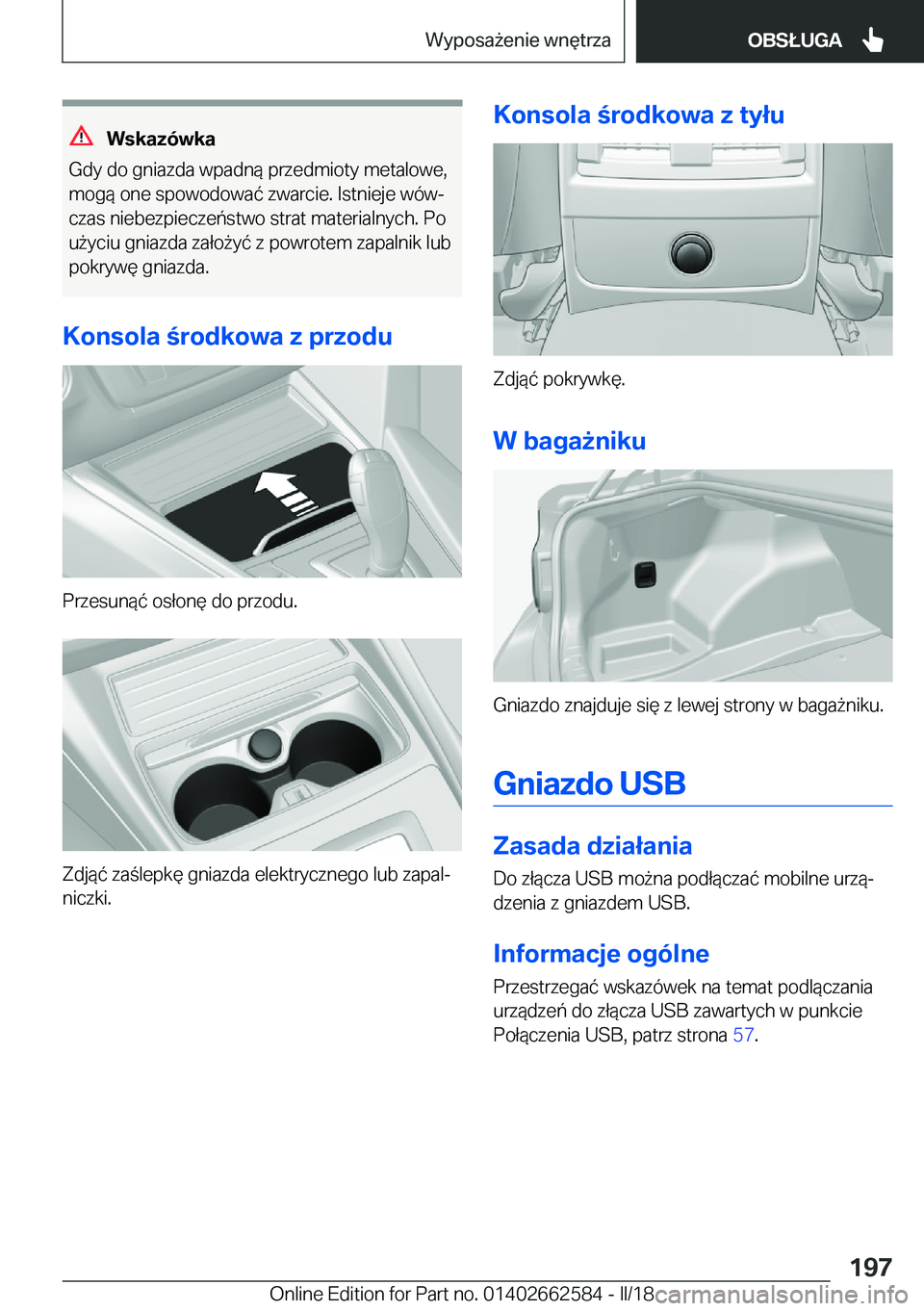 Wyposażenie wnętrza

OBSŁUGA

Wskazówka

Gdy do gniazda wpadną przedmioty metalowe, mogą one spowodować zwarcie. Istnieje wówczas niebezpieczeństwo strat materialnych. Po użyciu gniazda założyć z powrotem zapalnik lub pokrywę gniazda.

Konsola środkowa z przodu

Przesunąć osłonę do przodu.

Zdjąć zaślepkę gniazda elektrycznego lub zapalniczki.

Konsola środkowa z tyłu

Zdjąć pokrywkę.

W bagażniku

Gniazdo znajduje się z lewej strony w bagażniku.

Gniazdo USB

Zasada działania

Do złącza USB można podłączać mobilne urządzenia z gniazdem USB.

Informacje ogólne

Przestrzegać wskazówek na temat podłączania urządzeń do złącza USB zawartych w punkcie Połączenia USB, patrz strona 57.

197

Online Edition for Part no. 01402662584 - II/18 carmanualsonline.info