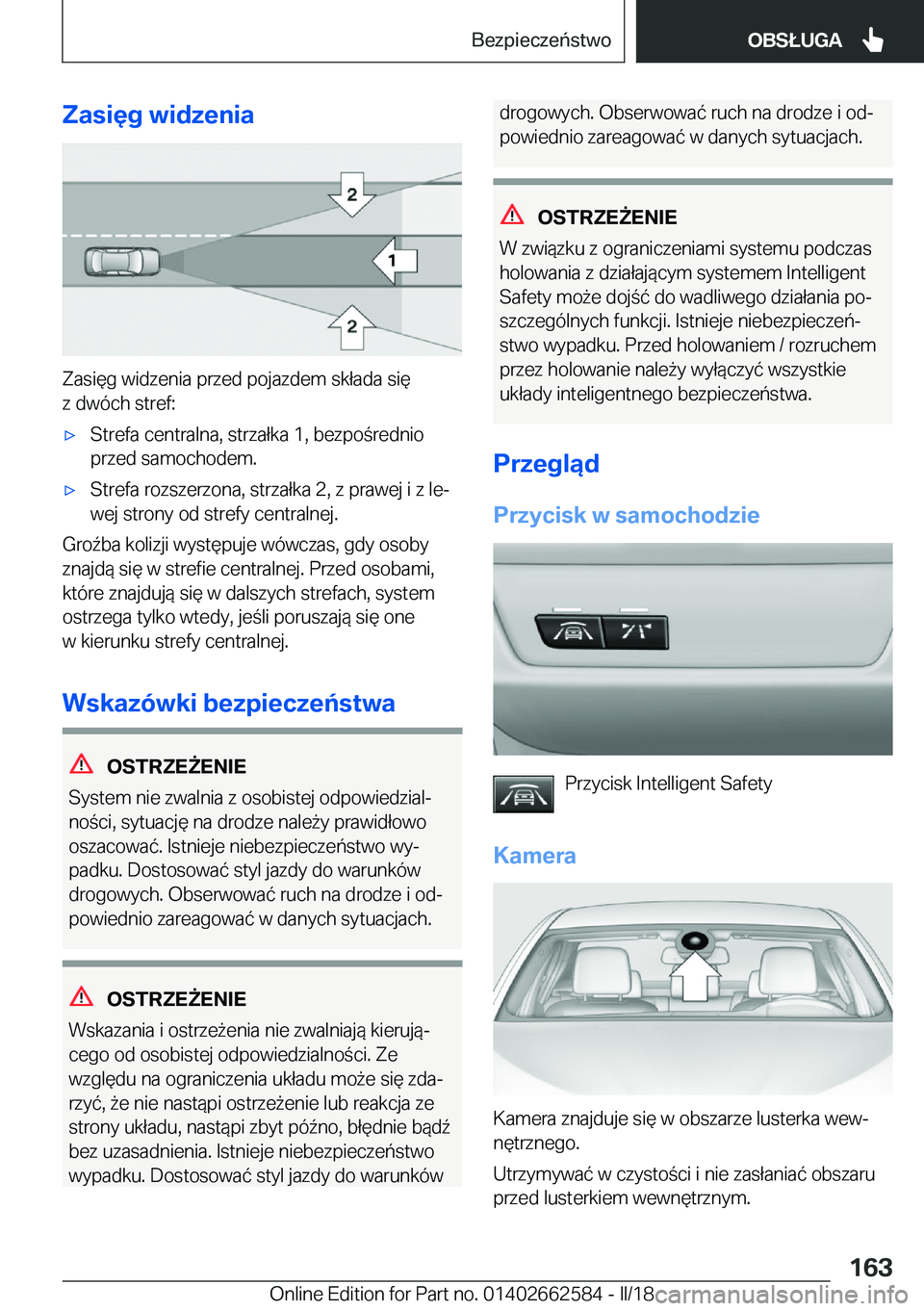 Bezpieczeństwo

OBSŁUGA

Zasięg widzenia

2

1

2

Zasięg widzenia przed pojazdem składa się z dwóch stref:

▷ Strefa centralna, strzałka 1, bezpośrednio przed samochodem.

▷ Strefa rozszerzona, strzałka 2, z prawej i z lewej strony od strefy centralnej.

Groźba kolizji występuje wówczas, gdy osoby znajdą się w strefie centralnej. Przed osobami, które znajdują się w dalszych strefach, system ostrzega tylko wtedy, jeśli poruszają się one w kierunku strefy centralnej.

Wskazówki bezpieczeństwa

OSTRZEŻENIE

System nie zwalnia z osobistej odpowiedzialności, sytuację na drodze należy prawidłowo oszacować. Istnieje niebezpieczeństwo wypadku. Dostosować styl jazdy do warunków drogowych. Obserwować ruch na drodze i odpowiednio zareagować w danych sytuacjach.

OSTRZEŻENIE

Wskazania i ostrzeżenia nie zwalniają kierującego od osobistej odpowiedzialności. Ze względu na ograniczenia układu może się zdarzyć, że nie nastąpi ostrzeżenie lub reakcja ze strony układu, nastąpi zbyt późno, błędnie bądź bez uzasadnienia. Istnieje niebezpieczeństwo wypadku. Dostosować styl jazdy do warunków drogowych. Obserwować ruch na drodze i odpowiednio zareagować w danych sytuacjach.

OSTRZEŻENIE

W związku z ograniczeniami systemu podczas holowania z działającym systemem Intelligent Safety może dojść do wadliwego działania poszczególnych funkcji. Istnieje niebezpieczeństwo wypadku. Przed holowaniem / rozruchem przez holowanie należy wyłączyć wszystkie układy inteligentnego bezpieczeństwa.

Przegląd

Przycisk w samochodzie

Przycisk Intelligent Safety

Kamera

Kamera znajduje się w obszarze lusterka wewnętrznego.

Utrzymywać w czystości i nie zasłaniać obszaru przed lusterkiem wewnętrznym.

163

Online Edition for Part no. 01402662584 - II/18 carmanualsonline.info