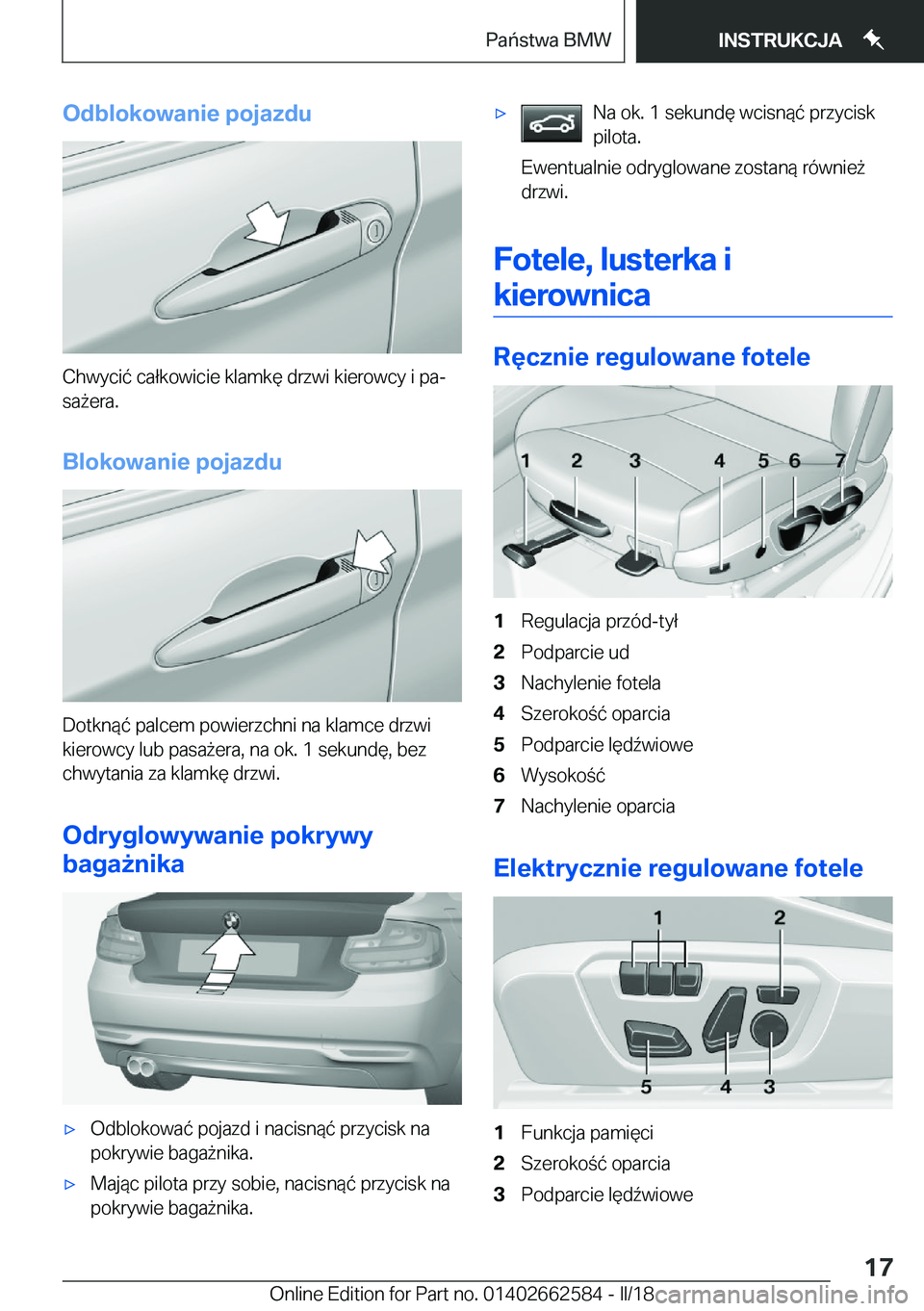 Państwa BMW

INSTRUKCJA

Odblokowanie pojazdu

Chwycić całkowicie klamkę drzwi kierowcy i pasażera.

Blokowanie pojazdu

Dotknąć palcem powierzchni na klamce drzwi kierowcy lub pasażera, na ok. 1 sekundę, bez chwytania za klamkę drzwi.

Odryglowywanie pokrywy bagażnika

▷ Odblokować pojazd i nacisnąć przycisk na pokrywie bagażnika.

▷ Mając pilota przy sobie, nacisnąć przycisk na pokrywie bagażnika.

▷ Na ok. 1 sekundę wcisnąć przycisk pilota.

Ewentualnie odryglowane zostaną również drzwi.

Fotele, lusterka i kierownica

Ręcznie regulowane fotele

1 2 3 4 5 6 7

1 Regulacja przód-tył
2 Podparcie ud
3 Nachylenie fotela
4 Szerokość oparcia
5 Podparcie lędźwiowe
6 Wysokość
7 Nachylenie oparcia

Elektrycznie regulowane fotele

1 2 5 4 3

1 Funkcja pamięci
2 Szerokość oparcia
3 Podparcie lędźwiowe

17

Online Edition for Part no. 01402662584 - II/18 carmanualsonline.info