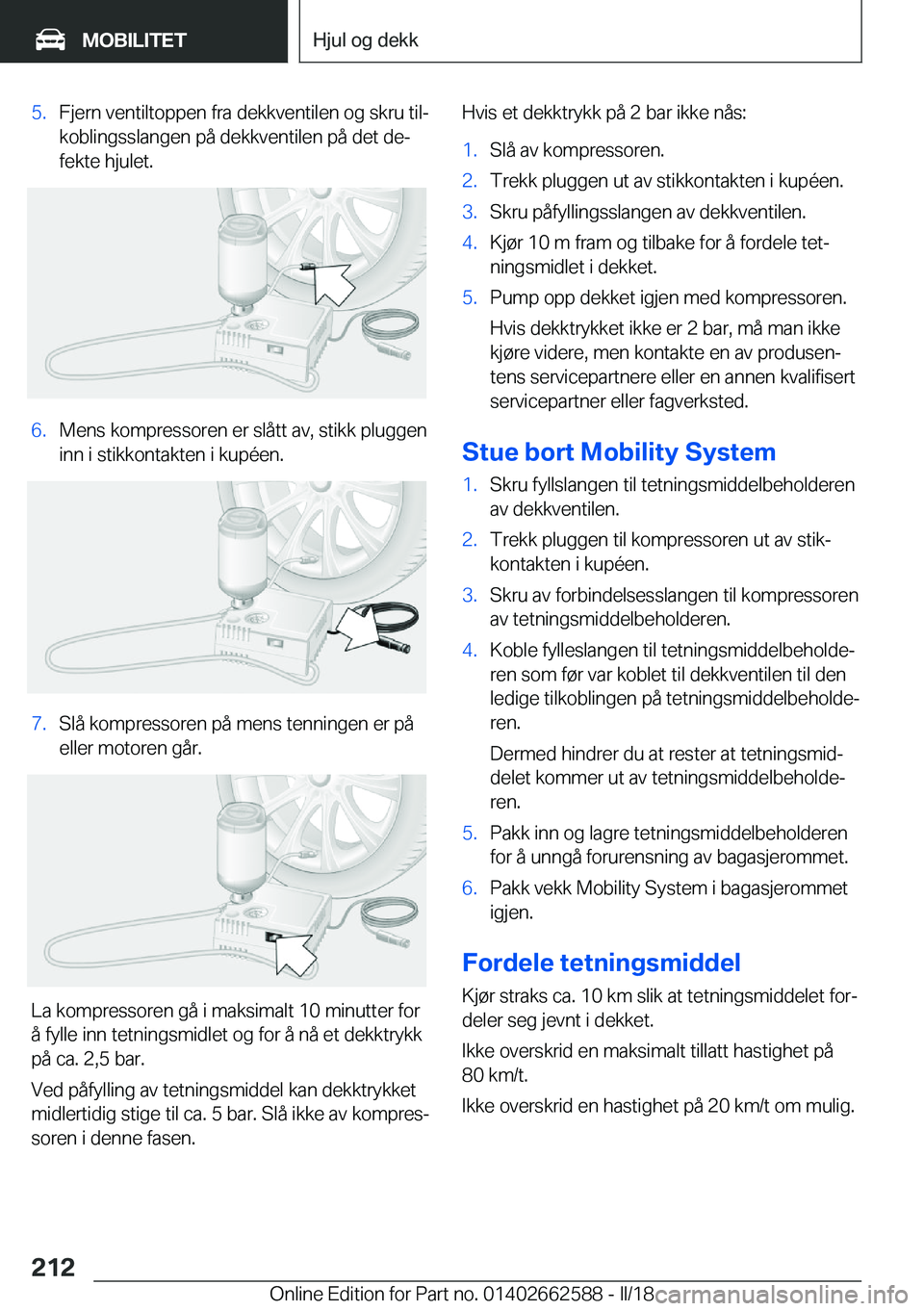 MOBILITET

Hjul og dekk

5. Fjern ventiltoppen fra dekkventilen og skru tilkoblingsslangen på dekkventilen på det defekte hjulet.

6. Mens kompressoren er slått av, stikk pluggen inn i stikkontakten i kupéen.

7. Slå kompressoren på mens tenningen er på eller motoren går.

La kompressoren gå i maksimalt 10 minutter for å fylle inn tetningsmidlet og for å nå et dekktrykk på ca. 2,5 bar.

Ved påfylling av tetningsmiddel kan dekktrykket midlertidig stige til ca. 5 bar. Slå ikke av kompressoren i denne fasen.

Hvis et dekktrykk på 2 bar ikke nås:

1. Slå av kompressoren.
2. Trekk pluggen ut av stikkontakten i kupéen.
3. Skru påfyllingsslangen av dekkventilen.
4. Kjør 10 m fram og tilbake for å fordele tetningsmidlet i dekket.
5. Pump opp dekket igjen med kompressoren.

Hvis dekktrykket ikke er 2 bar, må man ikke kjøre videre, men kontakte en av produsentens servicepartnere eller en annen kvalifisert servicepartner eller fagverksted.

Stue bort Mobility System

1. Skru fyllslangen til tetningsmiddelbeholderen av dekkventilen.
2. Trekk pluggen til kompressoren ut av stikkontakten i kupéen.
3. Skru av forbindelsesslangen til kompressoren av tetningsmiddelbeholderen.
4. Koble fylleslangen til tetningsmiddelbeholderen som før var koblet til dekkventilen til den ledige tilkoblingen på tetningsmiddelbeholderen.

Dermed hindrer du at rester at tetningsmiddelet kommer ut av tetningsmiddelbeholderen.
5. Pakk inn og lagre tetningsmiddelbeholderen for å unngå forurensning av bagasjerommet.
6. Pakk vekk Mobility System i bagasjerommet igjen.

Fordele tetningsmiddel

Kjør straks ca. 10 km slik at tetningsmiddelet fordeler seg jevnt i dekket.

Ikke overskrid en maksimalt tillatt hastighet på 80 km/t.

Ikke overskrid en hastighet på 20 km/t om mulig.

212

Online Edition for Part no. 01402662588 - II/18

carmanualsonline.info