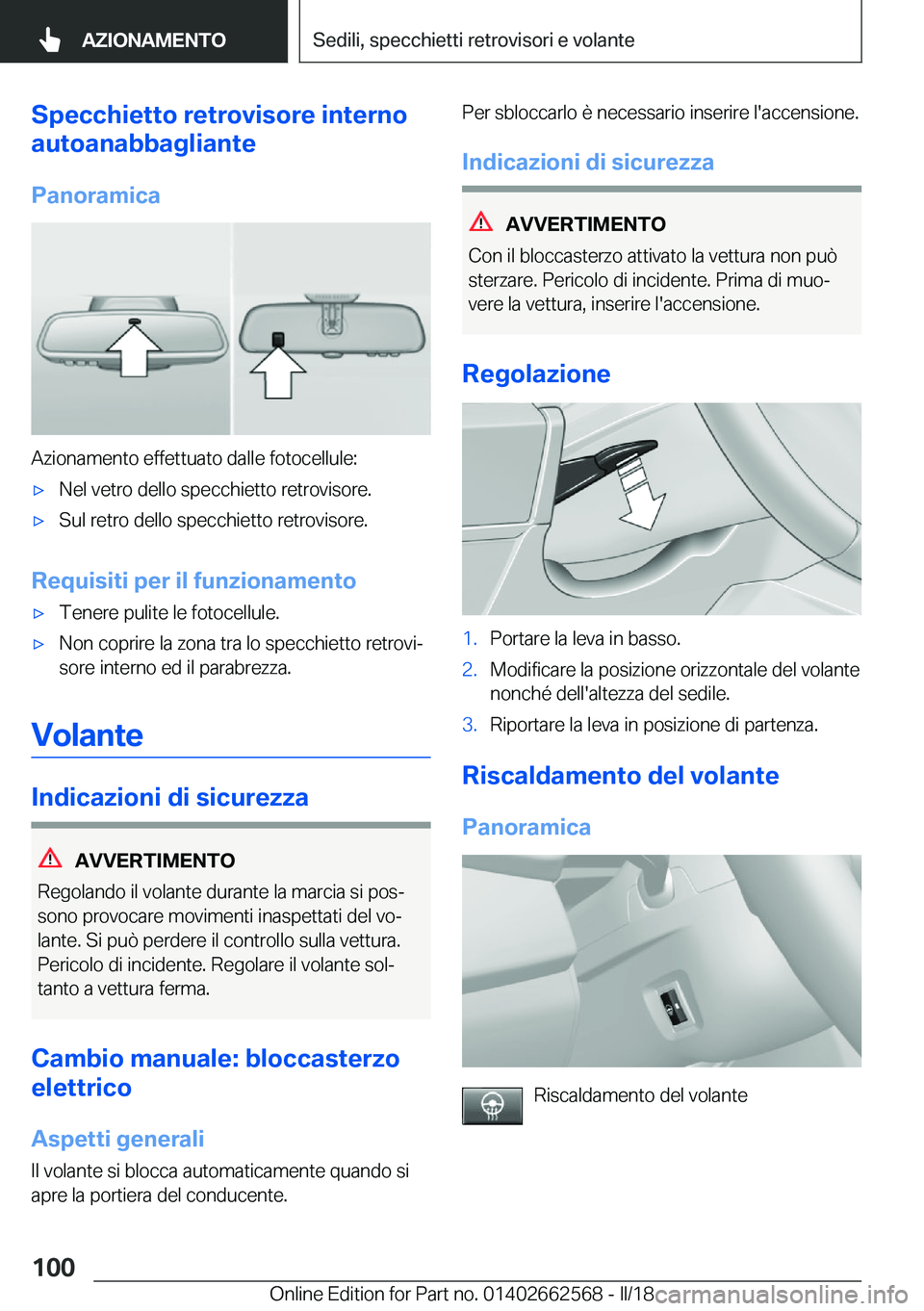 AZIONAMENTO

Sedili, specchietti retrovisori e volante

Specchietto retrovisore interno autoanabbagliante

Panoramica

Azionamento effettuato dalle fotocellule:

▷ Nel vetro dello specchietto retrovisore.

▷ Sul retro dello specchietto retrovisore.

Requisiti per il funzionamento

▷ Tenere pulite le fotocellule.

▷ Non coprire la zona tra lo specchietto retrovisore interno ed il parabrezza.

Volante

Indicazioni di sicurezza

AVVERTIMENTO

Regolando il volante durante la marcia si possono provocare movimenti inaspettati del volante. Si può perdere il controllo sulla vettura. Pericolo di incidente. Regolare il volante soltanto a vettura ferma.

Cambio manuale: bloccasterzo elettrico

Aspetti generali

Il volante si blocca automaticamente quando si apre la portiera del conducente.

Per sbloccarlo è necessario inserire l'accensione.

Indicazioni di sicurezza

AVVERTIMENTO

Con il bloccasterzo attivato la vettura non può sterzare. Pericolo di incidente. Prima di muovere la vettura, inserire l'accensione.

Regolazione

1. Portare la leva in basso.

2. Modificare la posizione orizzontale del volante nonché dell'altezza del sedile.

3. Riportare la leva in posizione di partenza.

Riscaldamento del volante

Panoramica

Riscaldamento del volante

100

Online Edition for Part no. 01402662568 - II/18 carmanualsonline.info