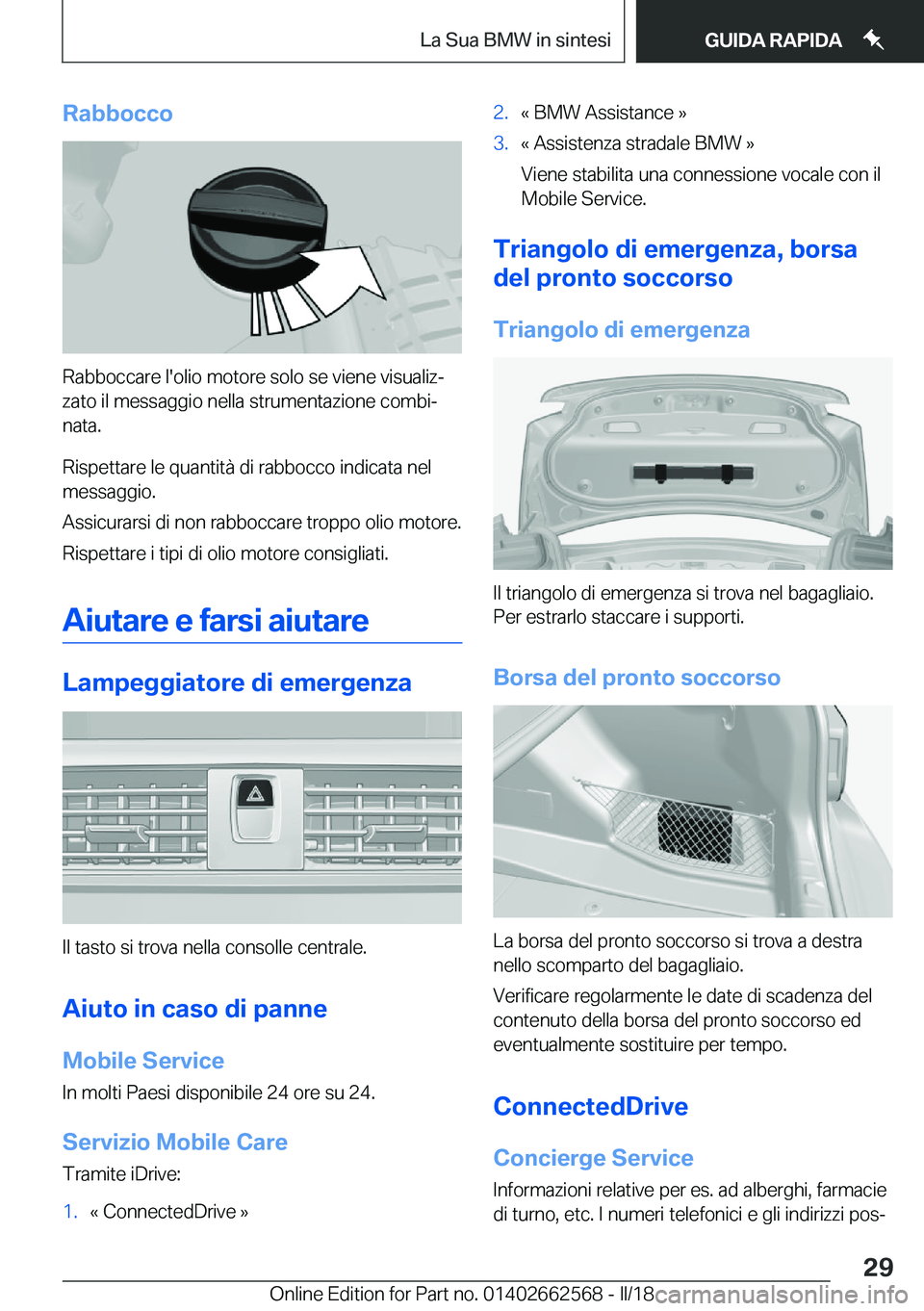 La Sua BMW in sintesi

GUIDA RAPIDA

Rabbocco

Rabboccare l'olio motore solo se viene visualizzato il messaggio nella strumentazione combinata.

Rispettare le quantità di rabbocco indicata nel messaggio.

Assicurarsi di non rabboccare troppo olio motore.

Rispettare i tipi di olio motore consigliati.

Aiutare e farsi aiutare

Lampeggiatore di emergenza

Il tasto si trova nella consolle centrale.

Aiuto in caso di panne

Mobile Service

In molti Paesi disponibile 24 ore su 24.

Servizio Mobile Care

Tramite iDrive:

1. « ConnectedDrive »

2. « BMW Assistance »

3. « Assistenza stradale BMW »

Viene stabilita una connessione vocale con il Mobile Service.

Triangolo di emergenza, borsa del pronto soccorso

Triangolo di emergenza

Il triangolo di emergenza si trova nel bagagliaio. Per estrarlo staccare i supporti.

Borsa del pronto soccorso

La borsa del pronto soccorso si trova a destra nello scomparto del bagagliaio.

Verificare regolarmente le date di scadenza del contenuto della borsa del pronto soccorso ed eventualmente sostituire per tempo.

ConnectedDrive

Concierge Service

Informazioni relative per es. ad alberghi, farmacie di turno, etc. I numeri telefonici e gli indirizzi pos-

29

Online Edition for Part no. 01402662568 - II/18 carmanualsonline.info