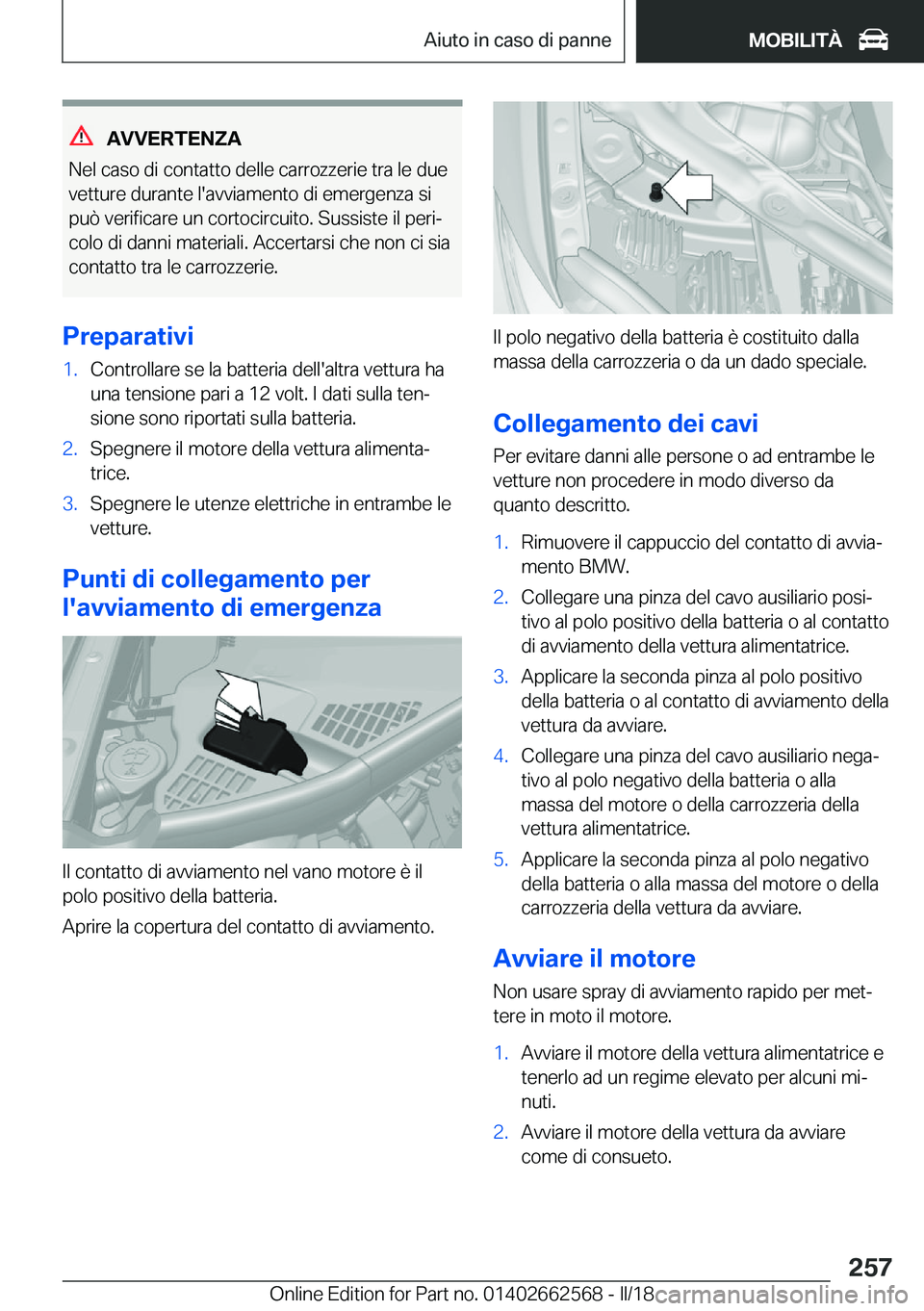 Aiuto in caso di panne

MOBILITÀ

AVVERTENZA

Nel caso di contatto delle carrozzerie tra le due vetture durante l'avviamento di emergenza si può verificare un cortocircuito. Sussiste il pericolo di danni materiali. Accertarsi che non ci sia contatto tra le carrozzerie.

Preparativi

1. Controllare se la batteria dell'altra vettura ha una tensione pari a 12 volt. I dati sulla tensione sono riportati sulla batteria.
2. Spegnere il motore della vettura alimentatrice.
3. Spegnere le utenze elettriche in entrambe le vetture.

Punti di collegamento per l'avviamento di emergenza

Il contatto di avviamento nel vano motore è il polo positivo della batteria.

Aprire la copertura del contatto di avviamento.

Il polo negativo della batteria è costituito dalla massa della carrozzeria o da un dado speciale.

Collegamento dei cavi

Per evitare danni alle persone o ad entrambe le vetture non procedere in modo diverso da quanto descritto.

1. Rimuovere il cappuccio del contatto di avviamento BMW.
2. Collegare una pinza del cavo ausiliario positivo al polo positivo della batteria o al contatto di avviamento della vettura alimentatrice.
3. Applicare la seconda pinza al polo positivo della batteria o al contatto di avviamento della vettura da avviare.
4. Collegare una pinza del cavo ausiliario negativo al polo negativo della batteria o alla massa del motore o della carrozzeria della vettura alimentatrice.
5. Applicare la seconda pinza al polo negativo della batteria o alla massa del motore o della carrozzeria della vettura da avviare.

Avviare il motore

Non usare spray di avviamento rapido per mettere in moto il motore.

1. Avviare il motore della vettura alimentatrice e tenerlo ad un regime elevato per alcuni minuti.
2. Avviare il motore della vettura da avviare come di consueto.

257

Online Edition for Part no. 01402662568 - II/18 carmanualsonline.info