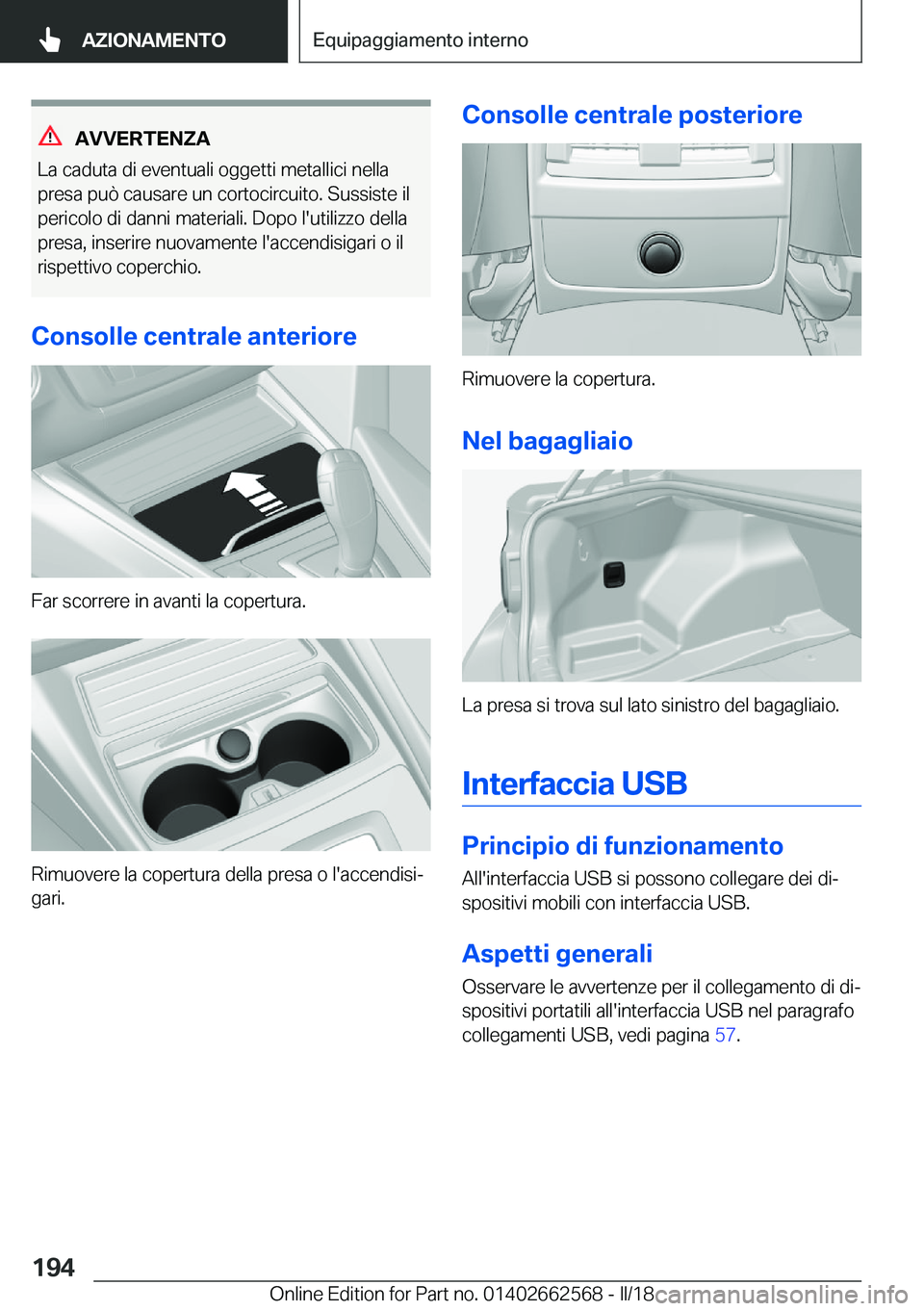 AZIONAMENTO

Equipaggiamento interno

AVVERTENZA

La caduta di eventuali oggetti metallici nella presa può causare un cortocircuito. Sussiste il pericolo di danni materiali. Dopo l'utilizzo della presa, inserire nuovamente l'accendisigari o il rispettivo coperchio.

Consolle centrale anteriore

Far scorrere in avanti la copertura.

Rimuovere la copertura della presa o l'accendisigari.

Consolle centrale posteriore

Rimuovere la copertura.

Nel bagagliaio

La presa si trova sul lato sinistro del bagagliaio.

Interfaccia USB

Principio di funzionamento

All'interfaccia USB si possono collegare dei dispositivi mobili con interfaccia USB.

Aspetti generali

Osservare le avvertenze per il collegamento di dispositivi portatili all'interfaccia USB nel paragrafo collegamenti USB, vedi pagina 57.

194

Online Edition for Part no. 01402662568 - II/18

carmanualsonline.info