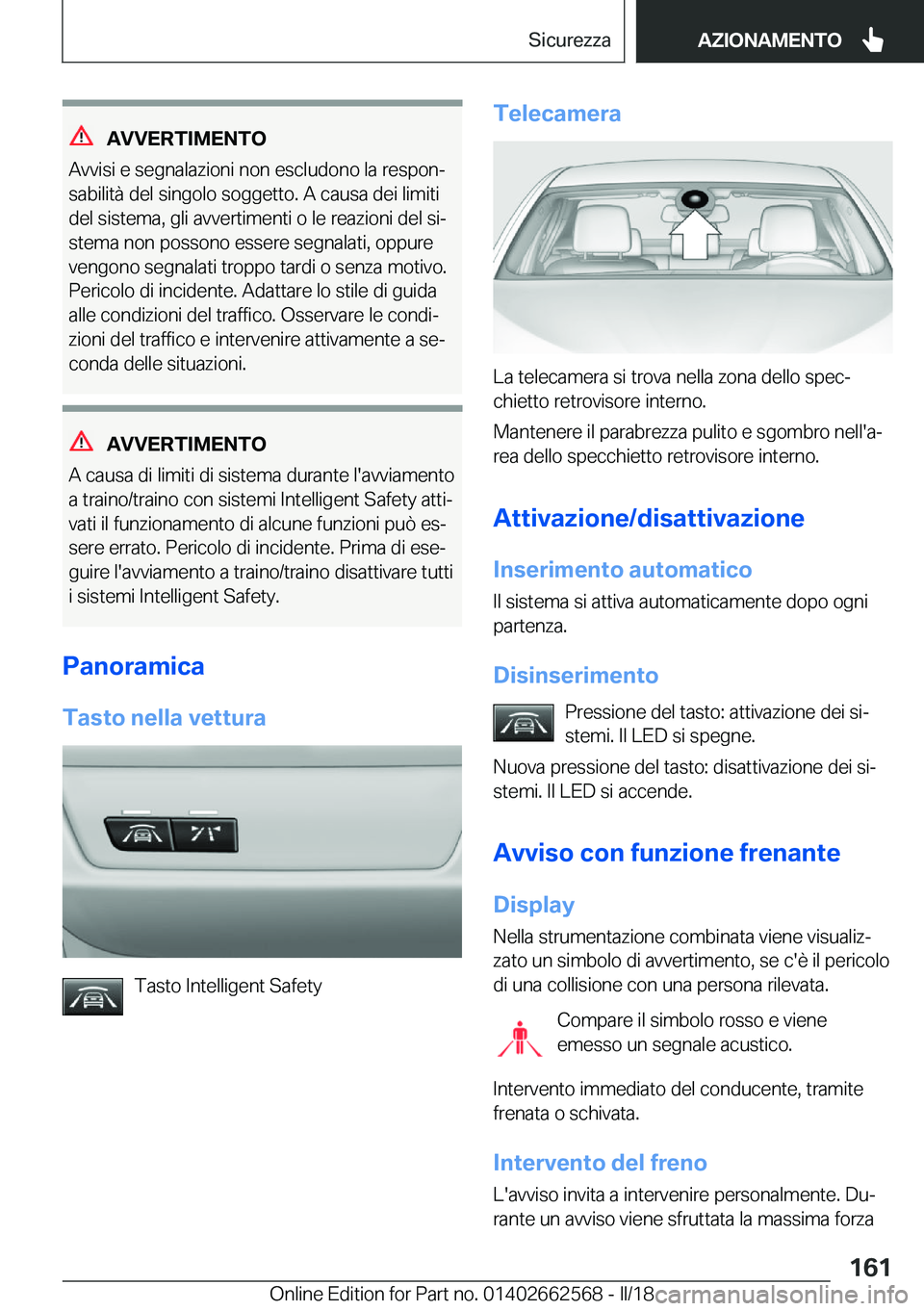 Sicurezza

AZIONAMENTO

AVVERTIMENTO

Avvisi e segnalazioni non escludono la responsabilità del singolo soggetto. A causa dei limiti del sistema, gli avvertimenti o le reazioni del sistema non possono essere segnalati, oppure vengono segnalati troppo tardi o senza motivo. Pericolo di incidente. Adattare lo stile di guida alle condizioni del traffico. Osservare le condizioni del traffico e intervenire attivamente a seconda delle situazioni.

AVVERTIMENTO

A causa di limiti di sistema durante l'avviamento a traino/traino con sistemi Intelligent Safety attivati il funzionamento di alcune funzioni può essere errato. Pericolo di incidente. Prima di eseguire l'avviamento a traino/traino disattivare tutti i sistemi Intelligent Safety.

Panoramica

Tasto nella vettura

Tasto Intelligent Safety

Telecamera

La telecamera si trova nella zona dello specchietto retrovisore interno.

Mantenere il parabrezza pulito e sgombro nell'area dello specchietto retrovisore interno.

Attivazione/disattivazione

Inserimento automatico

Il sistema si attiva automaticamente dopo ogni partenza.

Disinserimento

Pressione del tasto: attivazione dei sistemi. Il LED si spegne.

Nuova pressione del tasto: disattivazione dei sistemi. Il LED si accende.

Avviso con funzione frenante

Display

Nella strumentazione combinata viene visualizzato un simbolo di avvertimento, se c'è il pericolo di una collisione con una persona rilevata.

Compare il simbolo rosso e viene emesso un segnale acustico.

Intervento immediato del conducente, tramite frenata o schivata.

Intervento del freno

L'avviso invita a intervenire personalmente. Durante un avviso viene sfruttata la massima forza

161

Online Edition for Part no. 01402662568 - II/18

carmanualsonline.info