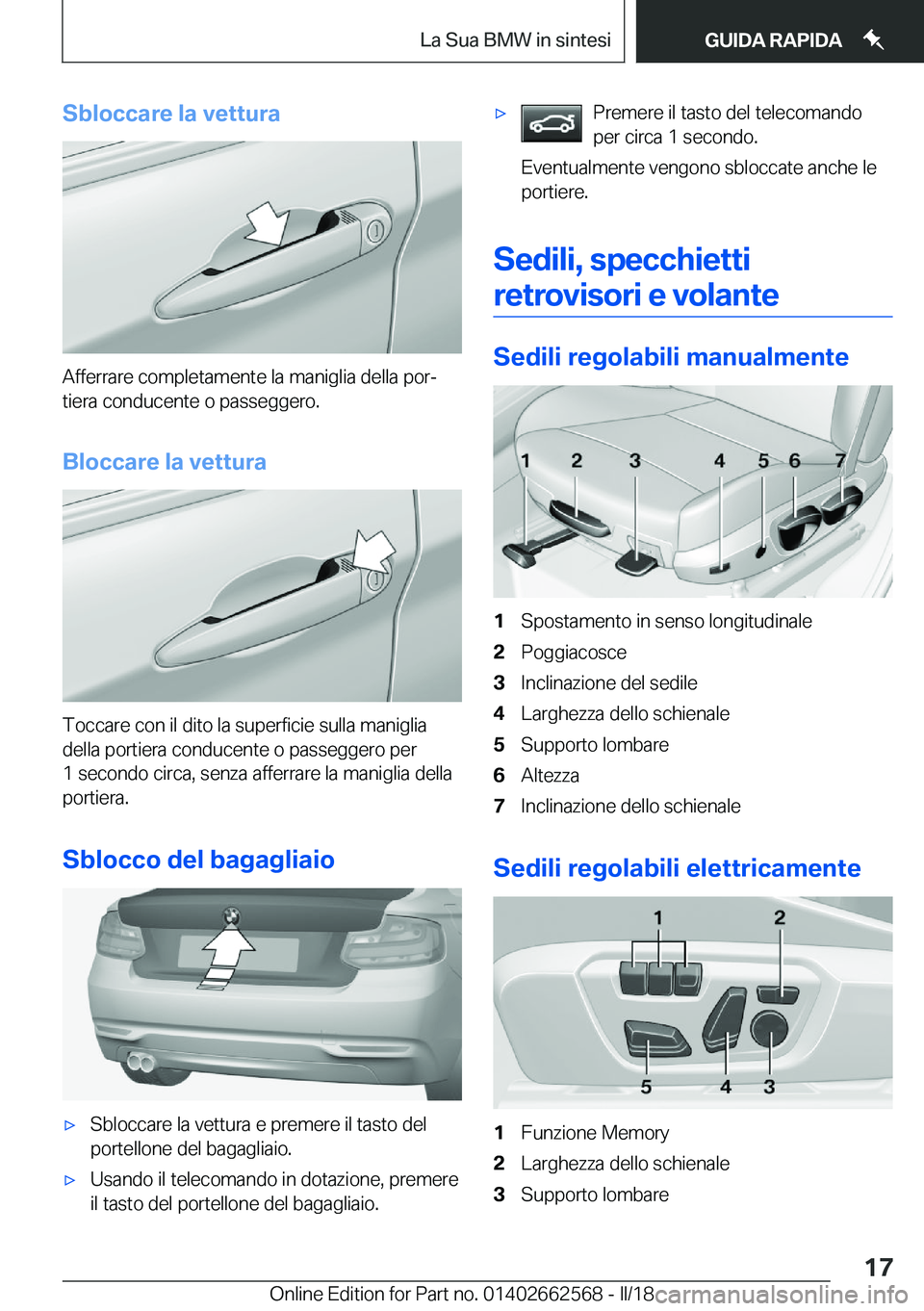 La Sua BMW in sintesi

GUIDA RAPIDA

Sbloccare la vettura

Afferrare completamente la maniglia della portiera conducente o passeggero.

Bloccare la vettura

Toccare con il dito la superficie sulla maniglia della portiera conducente o passeggero per 1 secondo circa, senza afferrare la maniglia della portiera.

Sblocco del bagagliaio

▷ Sbloccare la vettura e premere il tasto del portellone del bagagliaio.

▷ Usando il telecomando in dotazione, premere il tasto del portellone del bagagliaio.

▷ Premere il tasto del telecomando per circa 1 secondo.

Eventualmente vengono sbloccate anche le portiere.

Sedili, specchietti retrovisori e volante

Sedili regolabili manualmente

1 2 3 4 5 6 7

1 Spostamento in senso longitudinale
2 Poggiacosce
3 Inclinazione del sedile
4 Larghezza dello schienale
5 Supporto lombare
6 Altezza
7 Inclinazione dello schienale

Sedili regolabili elettricamente

1 2 5 4 3

1 Funzione Memory
2 Larghezza dello schienale
3 Supporto lombare

17

Online Edition for Part no. 01402662568 - II/18

carmanualsonline.info