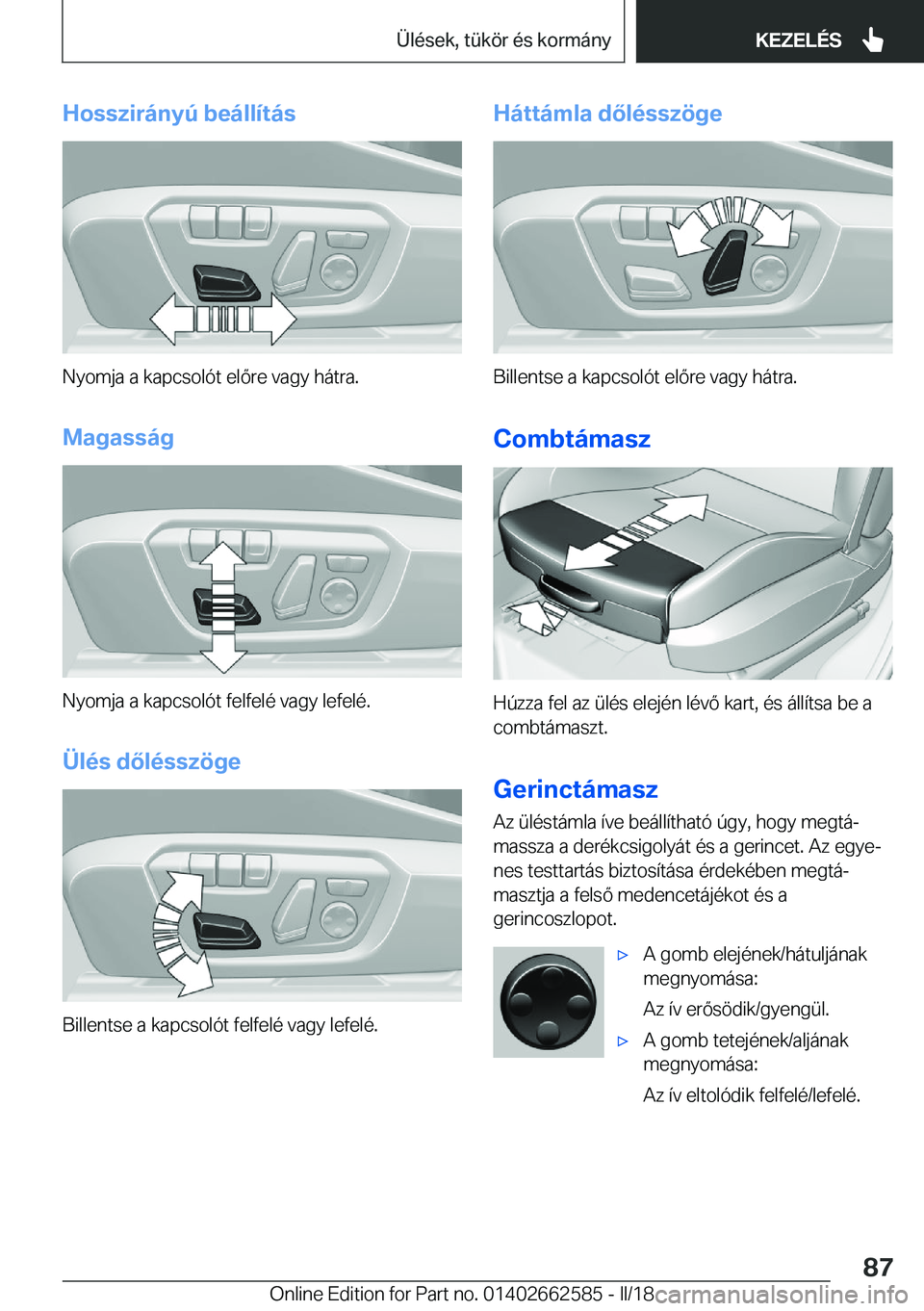 Ülések, tükör és kormány

KEZELÉS

Hosszirányú beállítás

Nyomja a kapcsolót előre vagy hátra.

Magasság

Nyomja a kapcsolót felfelé vagy lefelé.

Ülés dőlésszöge

Billentse a kapcsolót felfelé vagy lefelé.

Háttámla dőlésszöge

Billentse a kapcsolót előre vagy hátra.

Combtámasz

Húzza fel az ülés elején lévő kart, és állítsa be a combtámaszt.

Gerinctámasz

Az üléstámla íve beállítható úgy, hogy megtámassza a derékcsigolyát és a gerincet. Az egyenes testtartás biztosítása érdekében megtámasztja a felső medencetájékot és a gerincoszlopot.

▷ A gomb elejének/hátuljának megnyomása:

Az ív erősödik/gyengül.

▷ A gomb tetejének/aljának megnyomása:

Az ív eltolódik felfelé/lefelé.

87

Online Edition for Part no. 01402662585 - II/18

carmanualsonline.info