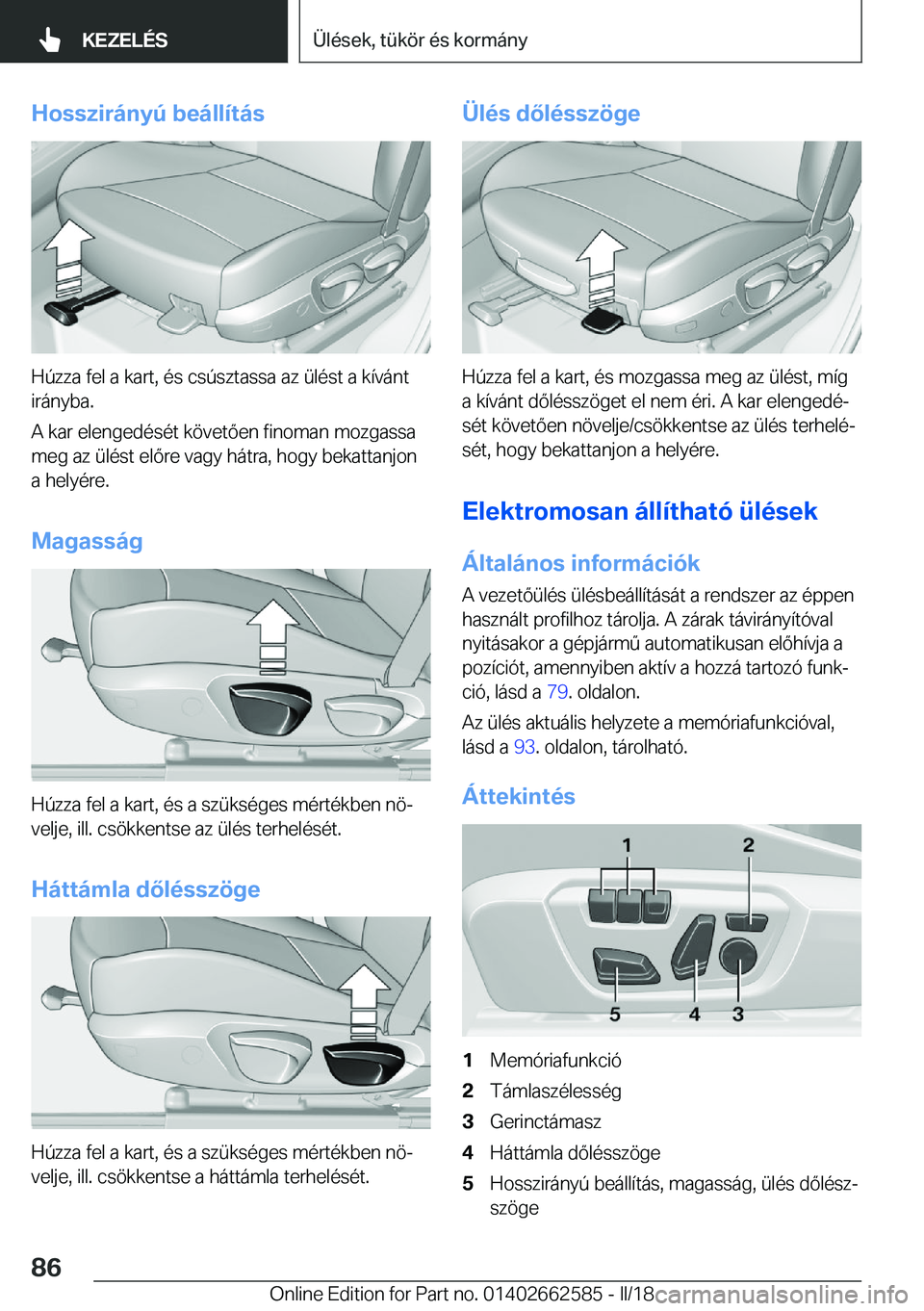 KEZELÉS

Ülések, tükör és kormány

Hosszirányú beállítás

Húzza fel a kart, és csúsztassa az ülést a kívánt irányba.

A kar elengedését követően finoman mozgassa meg az ülést előre vagy hátra, hogy bekattanjon a helyére.

Magasság

Húzza fel a kart, és a szükséges mértékben növelje, ill. csökkentse az ülés terhelését.

Háttámla dőlésszöge

Húzza fel a kart, és a szükséges mértékben növelje, ill. csökkentse a háttámla terhelését.

Ülés dőlésszöge

Húzza fel a kart, és mozgassa meg az ülést, míg a kívánt dőlésszöget el nem éri. A kar elengedését követően növelje/csökkentse az ülés terhelését, hogy bekattanjon a helyére.

Elektromosan állítható ülések

Általános információk

A vezetőülés ülésbeállítását a rendszer az éppen használt profilhoz tárolja. A zárak távirányítóval nyitásakor a gépjármű automatikusan előhívja a pozíciót, amennyiben aktív a hozzá tartozó funkció, lásd a 79. oldalon.

Az ülés aktuális helyzete a memóriafunkcióval, lásd a 93. oldalon, tárolható.

Áttekintés

1 2 5 4 3

1 Memóriafunkció
2 Támlaszélesség
3 Gerinctámasz
4 Háttámla dőlésszöge
5 Hosszirányú beállítás, magasság, ülés dőlésszöge

86

Online Edition for Part no. 01402662585 - II/18

carmanualsonline.info