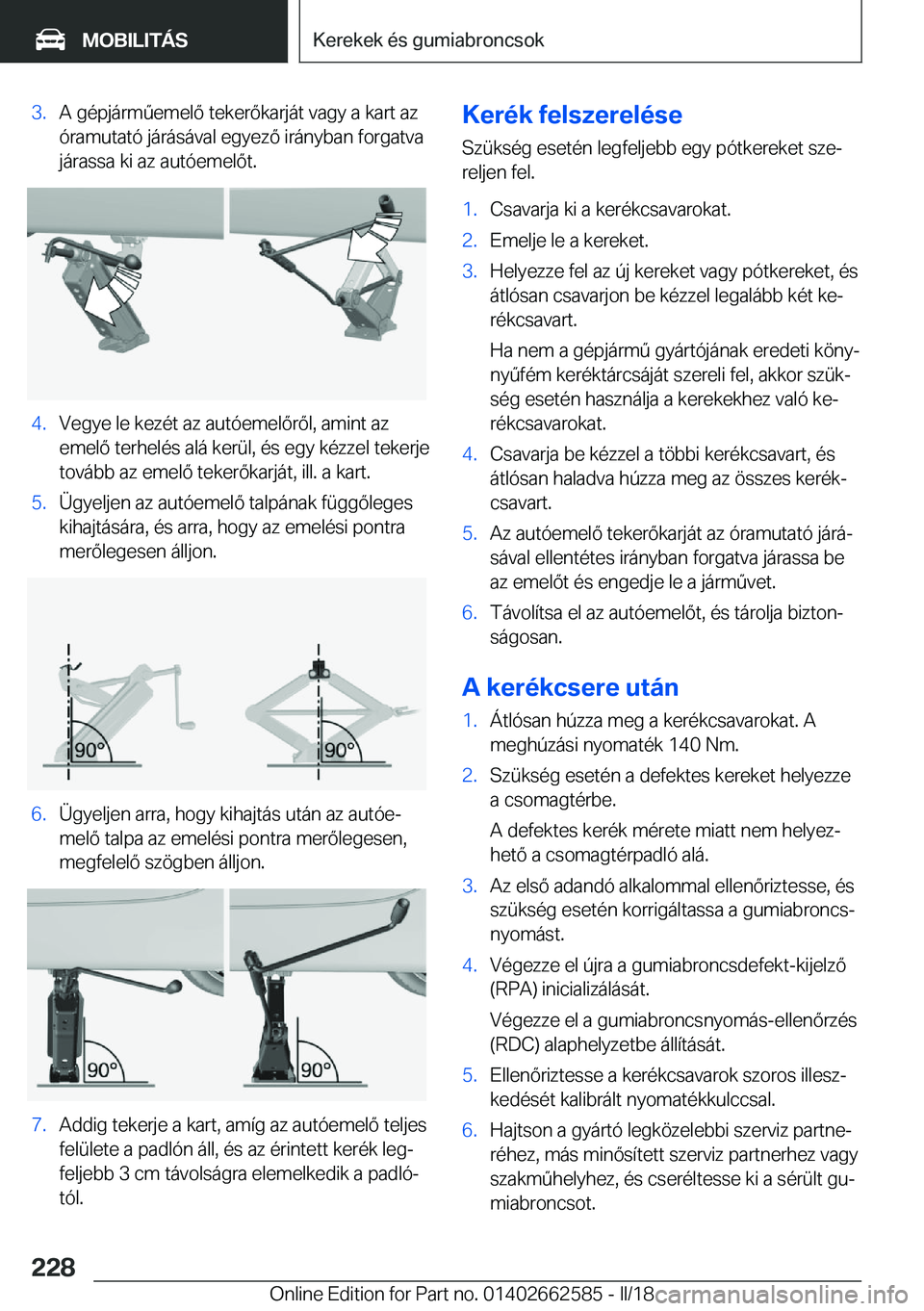 MOBILITÁS

Kerekek és gumiabroncsok

3. A gépjárműemelő tekerőkarját vagy a kart az óramutató járásával egyező irányban forgatva járassa ki az autóemelőt.

4. Vegye le kezét az autóemelőről, amint az emelő terhelés alá kerül, és egy kézzel tekerje tovább az emelő tekerőkarját, ill. a kart.

5. Ügyeljen az autóemelő talpának függőleges kihajtására, és arra, hogy az emelési pontra merőlegesen álljon.

90°

90°

6. Ügyeljen arra, hogy kihajtás után az autóemelő talpa az emelési pontra merőlegesen, megfelelő szögben álljon.

90°

90°

7. Addig tekerje a kart, amíg az autóemelő teljes felülete a padlón áll, és az érintett kerék legfeljebb 3 cm távolságra elemelkedik a padlótól.

Kerék felszerelése

Szükség esetén legfeljebb egy pótkereket szereljen fel.

1. Csavarja ki a kerékcsavarokat.

2. Emelje le a kereket.

3. Helyezze fel az új kereket vagy pótkereket, és átlósan csavarjon be kézzel legalább két kerékcsavart.

Ha nem a gépjármű gyártójának eredeti könnyűfém keréktárcsáját szereli fel, akkor szükség esetén használja a kerekekhez való kerékcsavarokat.

4. Csavarja be kézzel a többi kerékcsavart, és átlósan haladva húzza meg az összes kerékcsavart.

5. Az autóemelő tekerőkarját az óramutató járásával ellentétes irányban forgatva járassa be az emelőt és engedje le a járművet.

6. Távolítsa el az autóemelőt, és tárolja biztonságosan.

A kerékcsere után

1. Átlósan húzza meg a kerékcsavarokat. A meghúzási nyomaték 140 Nm.

2. Szükség esetén a defektes kereket helyezze a csomagtérbe.

A defektes kerék mérete miatt nem helyezhető a csomagtérpadló alá.

3. Az első adandó alkalommal ellenőriztesse, és szükség esetén korrigáltassa a gumiabroncsnyomást.

4. Végezze el újra a gumiabroncsdefekt-kijelző (RPA) inicializálását.

Végezze el a gumiabroncsnyomás-ellenőrzés (RDC) alaphelyzetbe állítását.

5. Ellenőriztesse a kerékcsavarok szoros illeszkedését kalibrált nyomatékkulccsal.

6. Hajtson a gyártó legközelebbi szerviz partneréhez, más minősített szerviz partnerhez vagy szakműhelyhez, és cseréltesse ki a sérült gumiabroncsot.

228

Online Edition for Part no. 01402662585 - II/18

carmanualsonline.info