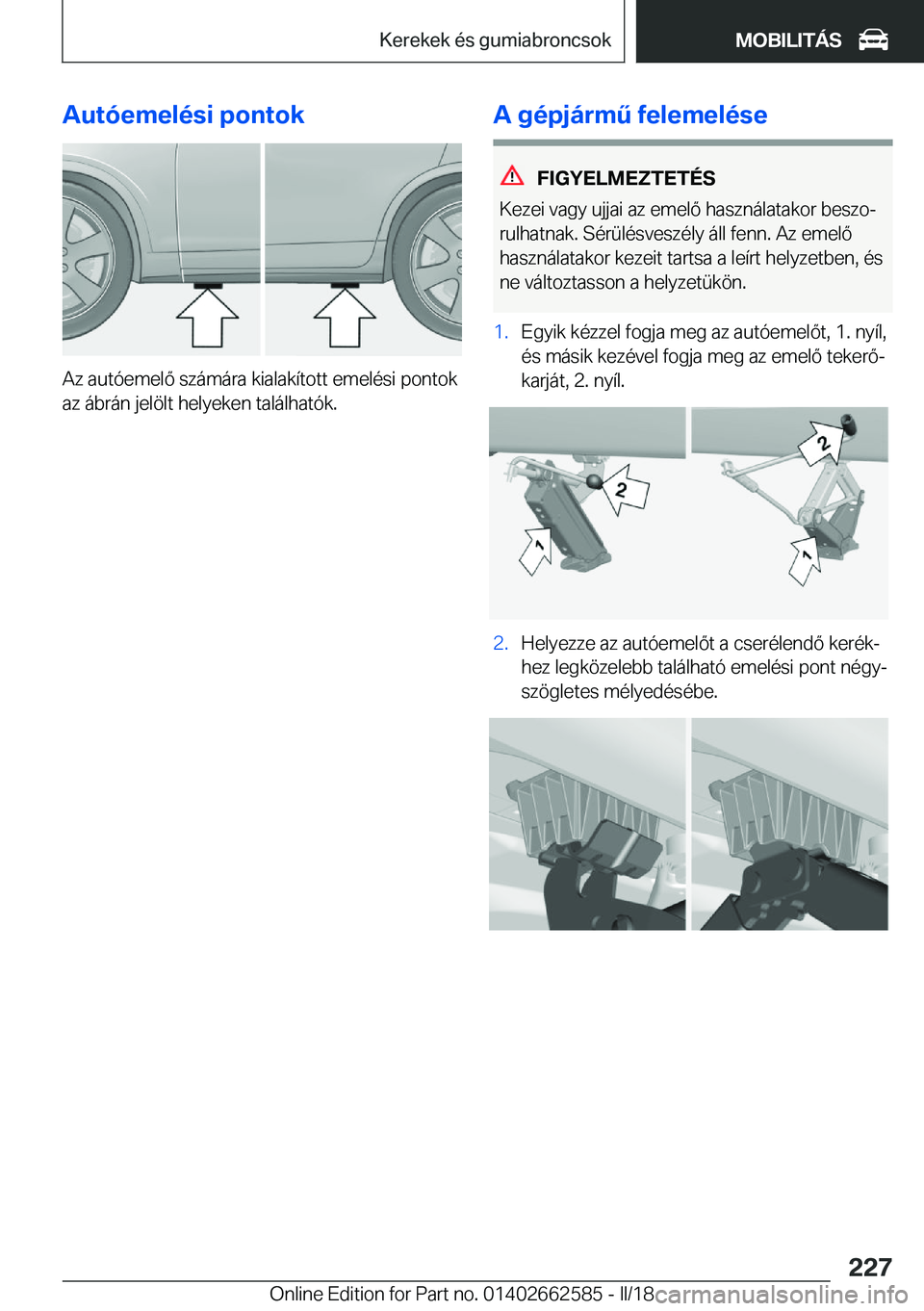 Kerekek és gumiabroncsok MOBILITÁS

Autóemelési pontok

Az autóemelő számára kialakított emelési pontok az ábrán jelölt helyeken találhatók.

A gépjármű felemelése

FIGYELMEZTETÉS

Kezei vagy ujjai az emelő használatakor beszorulhatnak. Sérülésveszély áll fenn. Az emelő használatakor kezeit tartsa a leírt helyzetben, és ne változtasson a helyzetükön.

1. Egyik kézzel fogja meg az autóemelőt, 1. nyíl, és másik kezével fogja meg az emelő tekerőkarját, 2. nyíl.

2 1 2 1

2. Helyezze az autóemelőt a cserélendő kerékhez legközelebb található emelési pont négyszögletes mélyedésébe.

227

Online Edition for Part no. 01402662585 - II/18 carmanualsonline.info