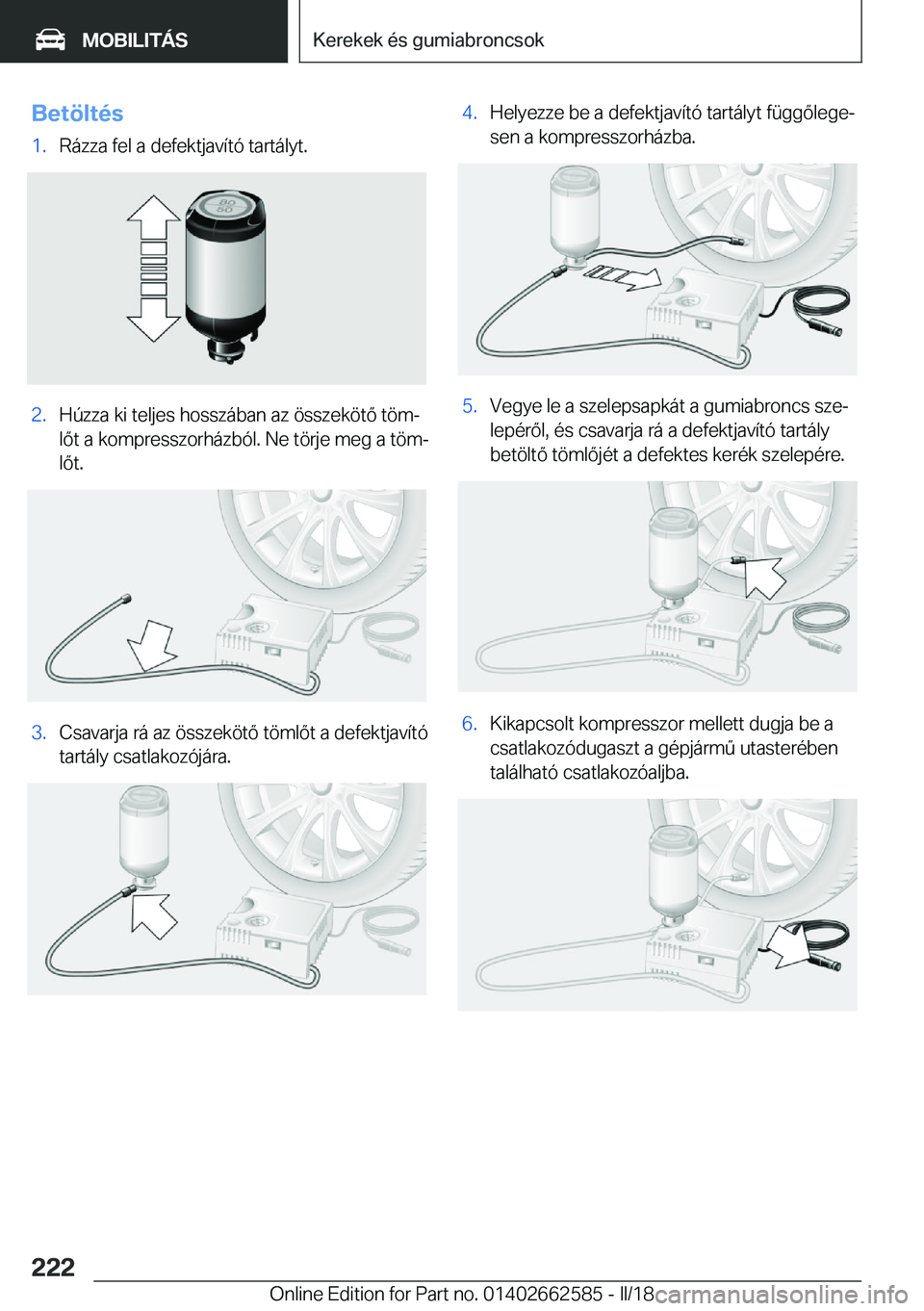 MOBILITÁS

Kerekek és gumiabroncsok

Betöltés

1. Rázza fel a defektjavító tartályt.

80
50

2. Húzza ki teljes hosszában az összekötő tömlőt a kompresszorházból. Ne törje meg a tömlőt.

3. Csavarja rá az összekötő tömlőt a defektjavító tartály csatlakozójára.

4. Helyezze be a defektjavító tartályt függőlegesen a kompresszorházba.

5. Vegye le a szelepsapkát a gumiabroncs szelepéről, és csavarja rá a defektjavító tartály betöltő tömlőjét a defektes kerék szelepére.

6. Kikapcsolt kompresszor mellett dugja be a csatlakozódugaszt a gépjármű utasterében található csatlakozóaljba.

222

Online Edition for Part no. 01402662585 - II/18

carmanualsonline.info