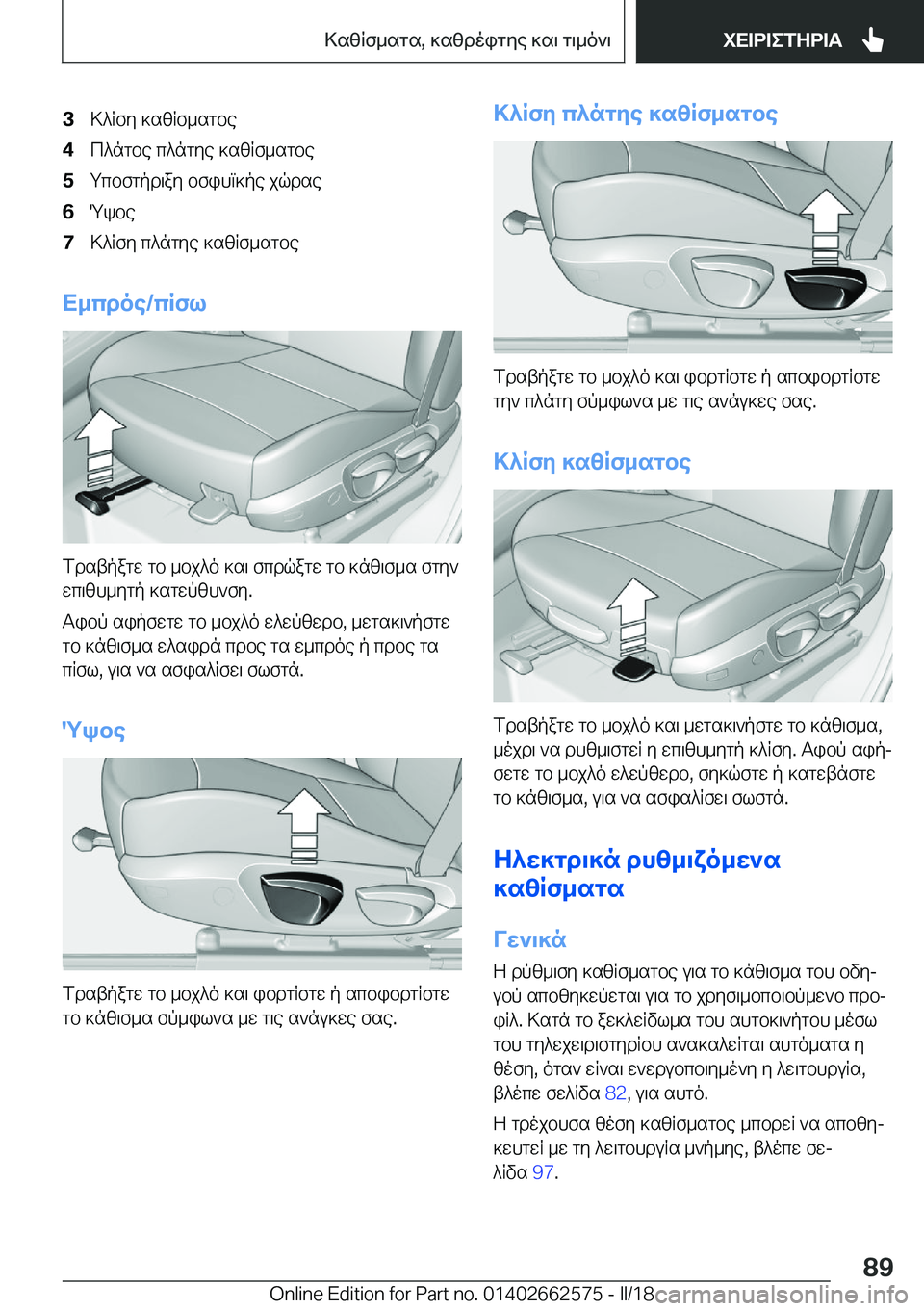 Καθίσματα, καθρέφτης και τιμόνι

ΧΕΙΡΙΣΤΗΡΙΑ

3 Κλίση καθίσματος
4 Πλάτος πλάτης καθίσματος
5 Υποστήριξη οσφυϊκής χώρας
6 'Υψος
7 Κλίση πλάτης καθίσματος

Εμπρός/πίσω

Τραβήξτε το μοχλό και σπρώξτε το κάθισμα στην επιθυμητή κατεύθυνση.

Αφού αφήσετε το μοχλό ελεύθερο, μετακινήστε το κάθισμα ελαφρά προς τα εμπρός ή προς τα πίσω, για να ασφαλίσει σωστά.

'Υψος

Τραβήξτε το μοχλό και φορτίστε ή αποφορτίστε το κάθισμα σύμφωνα με τις ανάγκες σας.

Κλίση πλάτης καθίσματος

Τραβήξτε το μοχλό και φορτίστε ή αποφορτίστε την πλάτη σύμφωνα με τις ανάγκες σας.

Κλίση καθίσματος

Τραβήξτε το μοχλό και μετακινήστε το κάθισμα, μέχρι να ρυθμιστεί η επιθυμητή κλίση. Αφού αφήσετε το μοχλό ελεύθερο, σηκώστε ή κατεβάστε το κάθισμα, για να ασφαλίσει σωστά.

Ηλεκτρικά ρυθμιζόμενα καθίσματα

Γενικά

Η ρύθμιση καθίσματος για το κάθισμα του οδηγού αποθηκεύεται για το χρησιμοποιούμενο προφίλ. Κατά το ξεκλείδωμα του αυτοκινήτου μέσω του τηλεχειριστηρίου ανακαλείται αυτόματα η θέση, όταν είναι ενεργοποιημένη η λειτουργία, βλέπε σελίδα 82, για αυτό.

Η τρέχουσα θέση καθίσματος μπορεί να αποθηκευτεί με τη λειτουργία μνήμης, βλέπε σελίδα 97.

89

Online Edition for Part no. 01402662575 - II/18

carmanualsonline.info