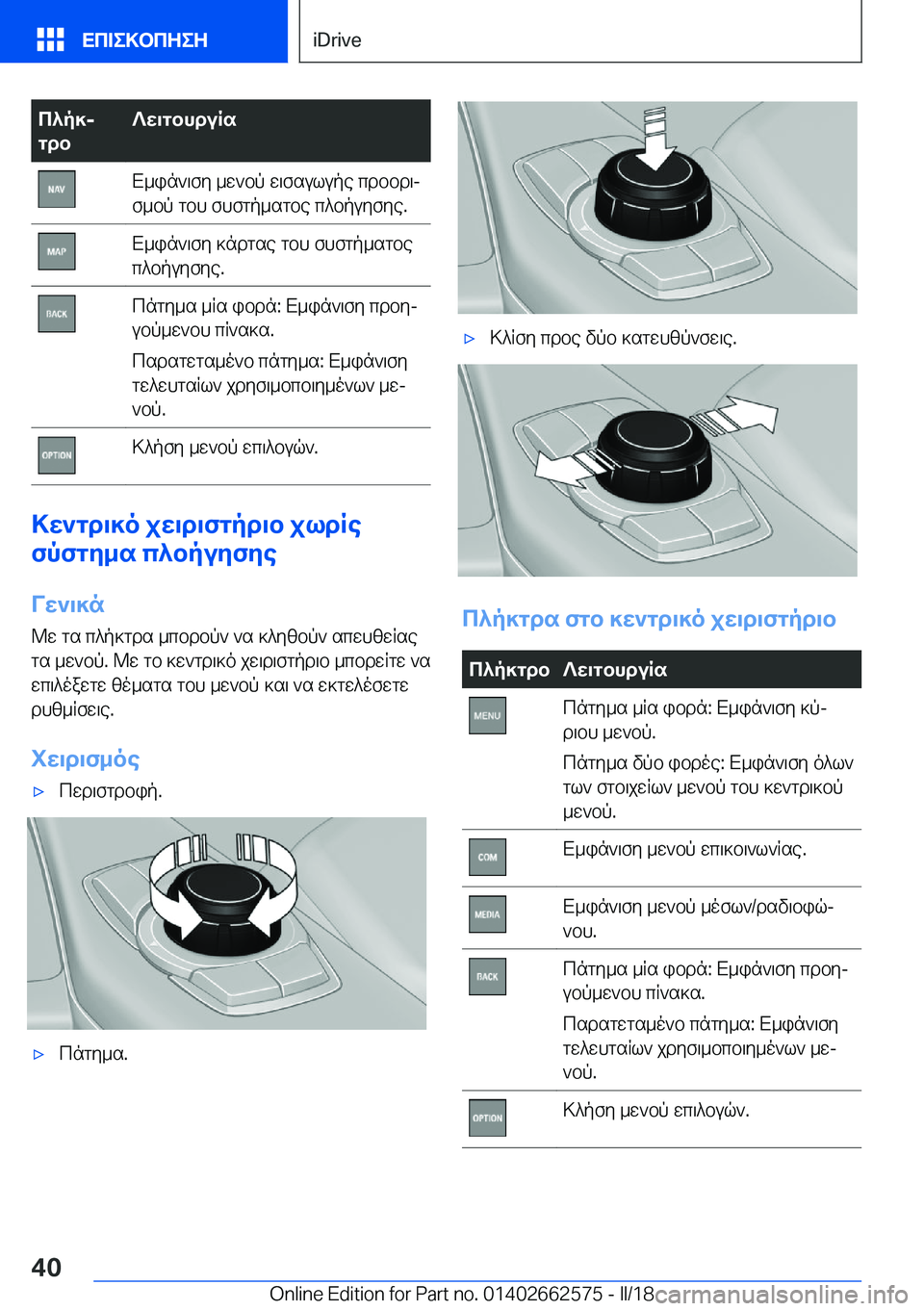 ΕΠΙΣΚΟΠΗΣΗ

iDrive

| Πλήκτρο | Λειτουργία |
|---|---|
| NAV | Εμφάνιση μενού εισαγωγής προορισμού του συστήματος πλοήγησης. |
| MAP | Εμφάνιση κάρτας του συστήματος πλοήγησης. |
| BACK | Πάτημα μία φορά: Εμφάνιση προηγούμενου πίνακα. Παρατεταμένο πάτημα: Εμφάνιση τελευταίων χρησιμοποιημένων μενού. |
| OPTION | Κλήση μενού επιλογών. |

Κεντρικό χειριστήριο χωρίς σύστημα πλοήγησης

Γενικά

Με τα πλήκτρα μπορούν να κληθούν απευθείας τα μενού. Με το κεντρικό χειριστήριο μπορείτε να επιλέξετε θέματα του μενού και να εκτελέσετε ρυθμίσεις.

Χειρισμός

▷ Περιστροφή.

▷ Πάτημα.

▷ Κλίση προς δύο κατευθύνσεις.

Πλήκτρα στο κεντρικό χειριστήριο

| Πλήκτρο | Λειτουργία |
|---|---|
| MENU | Πάτημα μία φορά: Εμφάνιση κύριου μενού. Πάτημα δύο φορές: Εμφάνιση όλων των στοιχείων μενού του κεντρικού μενού. |
| COM | Εμφάνιση μενού επικοινωνίας. |
| MEDIA | Εμφάνιση μενού μέσων/ραδιοφώνου. |
| BACK | Πάτημα μία φορά: Εμφάνιση προηγούμενου πίνακα. Παρατεταμένο πάτημα: Εμφάνιση τελευταίων χρησιμοποιημένων μενού. |
| OPTION | Κλήση μενού επιλογών. |

40

Online Edition for Part no. 01402662575 - II/18

carmanualsonline.info