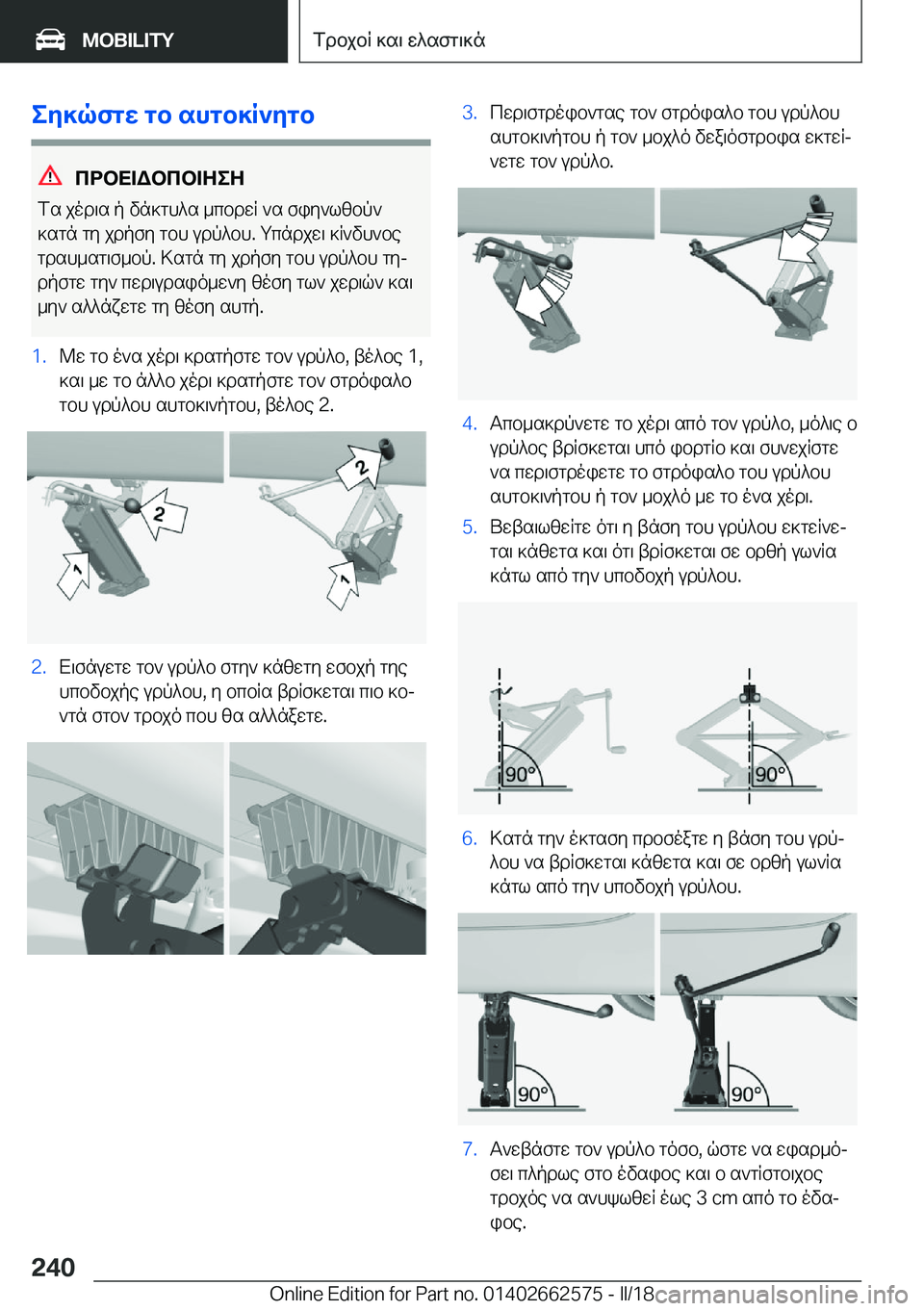 MOBILITY

Τροχοί και ελαστικά

Σηκώστε το αυτοκίνητο

ΠΡΟΕΙΔΟΠΟΙΗΣΗ

Τα χέρια ή δάκτυλα μπορεί να σφηνωθούν κατά τη χρήση του γρύλου. Υπάρχει κίνδυνος τραυματισμού. Κατά τη χρήση του γρύλου τηρήστε την περιγραφόμενη θέση των χεριών και μην αλλάζετε τη θέση αυτή.

1. Με το ένα χέρι κρατήστε τον γρύλο, βέλος 1, και με το άλλο χέρι κρατήστε τον στρόφαλο του γρύλου αυτοκινήτου, βέλος 2.

2
1
2
1

2. Εισάγετε τον γρύλο στην κάθετη εσοχή της υποδοχής γρύλου, η οποία βρίσκεται πιο κοντά στον τροχό που θα αλλάξετε.

3. Περιστρέφοντας τον στρόφαλο του γρύλου αυτοκινήτου ή τον μοχλό δεξιόστροφα εκτείνετε τον γρύλο.

4. Απομακρύνετε το χέρι από τον γρύλο, μόλις ο γρύλος βρίσκεται υπό φορτίο και συνεχίστε να περιστρέφετε το στρόφαλο του γρύλου αυτοκινήτου ή τον μοχλό με το ένα χέρι.

5. Βεβαιωθείτε ότι η βάση του γρύλου εκτείνεται κάθετα και ότι βρίσκεται σε ορθή γωνία κάτω από την υποδοχή γρύλου.

90°
90°

6. Κατά την έκταση προσέξτε η βάση του γρύλου να βρίσκεται κάθετα και σε ορθή γωνία κάτω από την υποδοχή γρύλου.

90°
90°

7. Ανεβάστε τον γρύλο τόσο, ώστε να εφαρμόσει πλήρως στο έδαφος και ο αντίστοιχος τροχός να ανυψωθεί έως 3 cm από το έδαφος.

240

Online Edition for Part no. 01402662575 - II/18

carmanualsonline.info