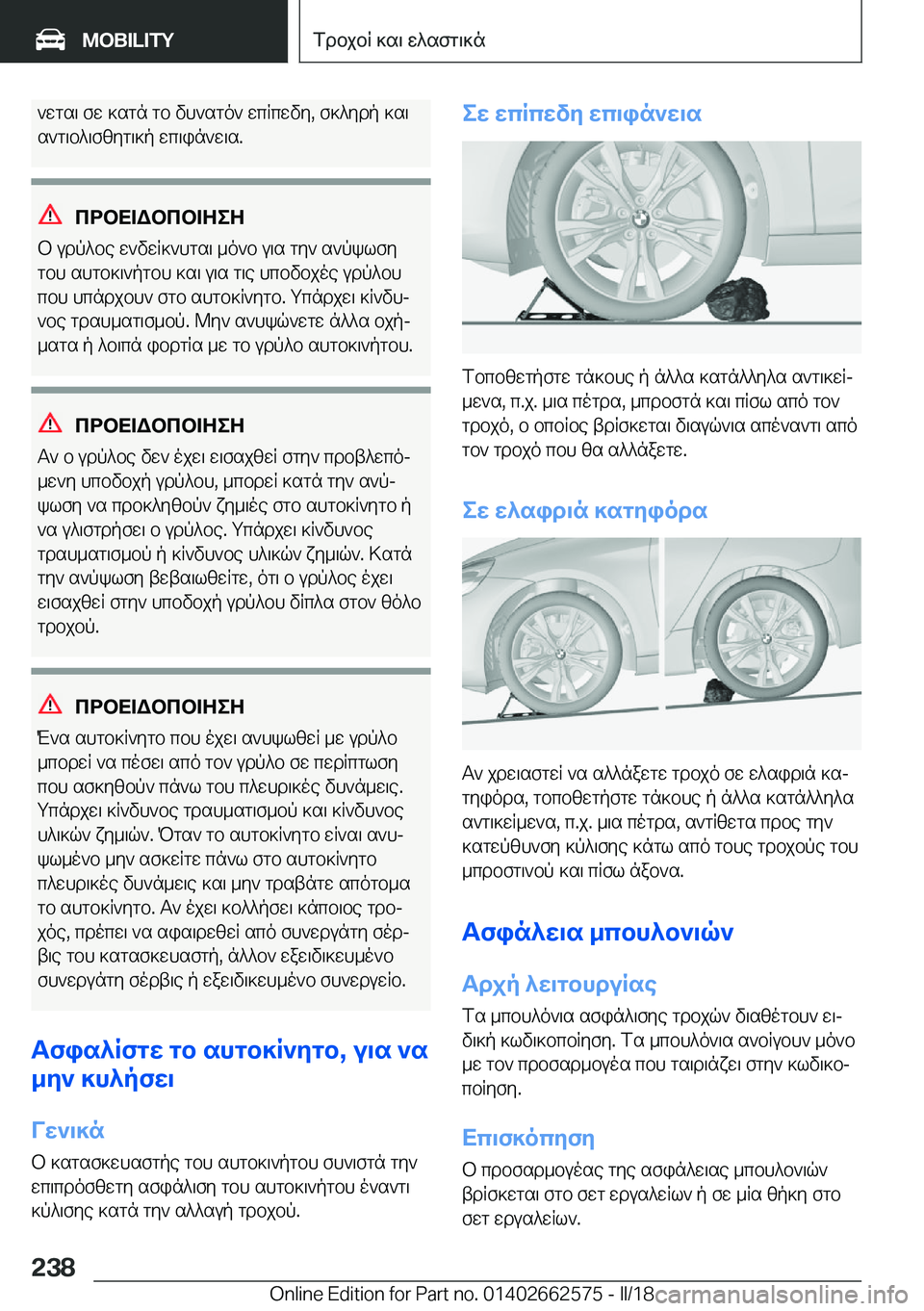 MOBILITY

Τροχοί και ελαστικά

νεται σε κατά το δυνατόν επίπεδη, σκληρή και αντιολισθητική επιφάνεια.

ΠΡΟΕΙΔΟΠΟΙΗΣΗ

Ο γρύλος ενδείκνυται μόνο για την ανύψωση του αυτοκινήτου και για τις υποδοχές γρύλου που υπάρχουν στο αυτοκίνητο. Υπάρχει κίνδυνος τραυματισμού. Μην ανυψώνετε άλλα οχήματα ή λοιπά φορτία με το γρύλο αυτοκινήτου.

ΠΡΟΕΙΔΟΠΟΙΗΣΗ

Αν ο γρύλος δεν έχει εισαχθεί στην προβλεπόμενη υποδοχή γρύλου, μπορεί κατά την ανύψωση να προκληθούν ζημιές στο αυτοκίνητο ή να γλιστρήσει ο γρύλος. Υπάρχει κίνδυνος τραυματισμού ή κίνδυνος υλικών ζημιών. Κατά την ανύψωση βεβαιωθείτε, ότι ο γρύλος έχει εισαχθεί στην υποδοχή γρύλου δίπλα στον θόλο τροχού.

ΠΡΟΕΙΔΟΠΟΙΗΣΗ

Ένα αυτοκίνητο που έχει ανυψωθεί με γρύλο μπορεί να πέσει από τον γρύλο σε περίπτωση που ασκηθούν πάνω του πλευρικές δυνάμεις. Υπάρχει κίνδυνος τραυματισμού και κίνδυνος υλικών ζημιών. Όταν το αυτοκίνητο είναι ανυψωμένο μην ασκείτε πάνω στο αυτοκίνητο πλευρικές δυνάμεις και μην τραβάτε απότομα το αυτοκίνητο. Αν έχει κολλήσει κάποιος τροχός, πρέπει να αφαιρεθεί από συνεργάτη σέρβις του κατασκευαστή, άλλον εξειδικευμένο συνεργάτη σέρβις ή εξειδικευμένο συνεργείο.

Ασφαλίστε το αυτοκίνητο, για να μην κυλήσει

Γενικά

Ο κατασκευαστής του αυτοκινήτου συνιστά την επιπρόσθετη ασφάλιση του αυτοκινήτου έναντι κύλισης κατά την αλλαγή τροχού.

Σε επίπεδη επιφάνεια

Τοποθετήστε τάκους ή άλλα κατάλληλα αντικείμενα, π.χ. μια πέτρα, μπροστά και πίσω από τον τροχό, ο οποίος βρίσκεται διαγώνια απέναντι από τον τροχό που θα αλλάξετε.

Σε ελαφριά κατηφόρα

Αν χρειαστεί να αλλάξετε τροχό σε ελαφριά κατηφόρα, τοποθετήστε τάκους ή άλλα κατάλληλα αντικείμενα, π.χ. μια πέτρα, αντίθετα προς την κατεύθυνση κύλισης κάτω από τους τροχούς του μπροστινού και πίσω άξονα.

Ασφάλεια μπουλονιών

Αρχή λειτουργίας

Τα μπουλόνια ασφάλισης τροχών διαθέτουν ειδική κωδικοποίηση. Τα μπουλόνια ανοίγουν μόνο με τον προσαρμογέα που ταιριάζει στην κωδικοποίηση.

Επισκόπηση

Ο προσαρμογέας της ασφάλειας μπουλονιών βρίσκεται στο σετ εργαλείων ή σε μία θήκη στο σετ εργαλείων.

238

Online Edition for Part no. 01402662575 - II/18 carmanualsonline.info