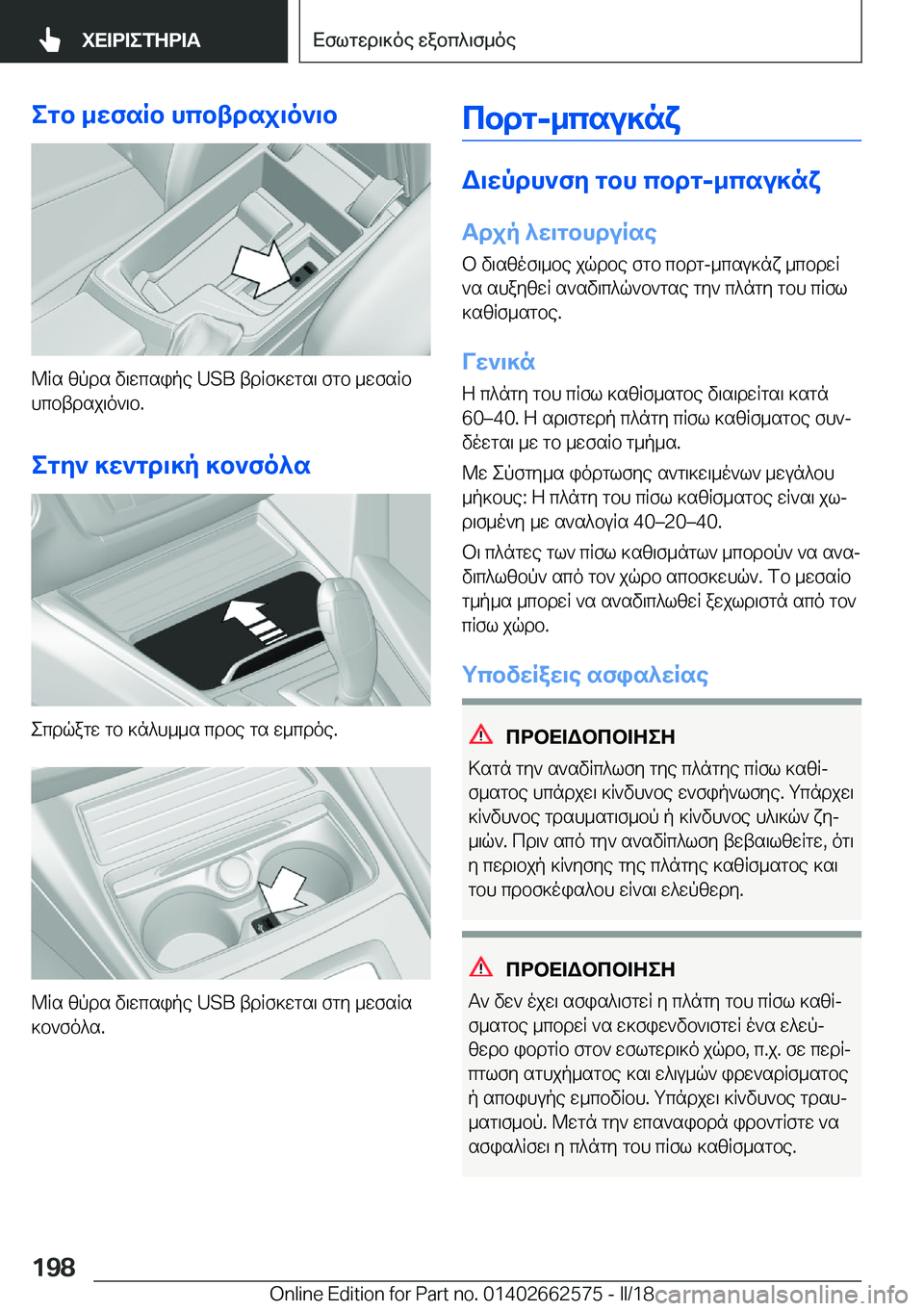 ΧΕΙΡΙΣΤΗΡΙΑ

Εσωτερικός εξοπλισμός

Στο μεσαίο υποβραχιόνιο

Μία θύρα διεπαφής USB βρίσκεται στο μεσαίο υποβραχιόνιο.

Στην κεντρική κονσόλα

Σπρώξτε το κάλυμμα προς τα εμπρός.

Μία θύρα διεπαφής USB βρίσκεται στη μεσαία κονσόλα.

Πορτ-μπαγκάζ

Διεύρυνση του πορτ-μπαγκάζ

Αρχή λειτουργίας

Ο διαθέσιμος χώρος στο πορτ-μπαγκάζ μπορεί να αυξηθεί αναδιπλώνοντας την πλάτη του πίσω καθίσματος.

Γενικά

Η πλάτη του πίσω καθίσματος διαιρείται κατά 60–40. Η αριστερή πλάτη πίσω καθίσματος συνδέεται με το μεσαίο τμήμα.

Με Σύστημα φόρτωσης αντικειμένων μεγάλου μήκους: Η πλάτη του πίσω καθίσματος είναι χωρισμένη με αναλογία 40–20–40.

Οι πλάτες των πίσω καθισμάτων μπορούν να αναδιπλωθούν από τον χώρο αποσκευών. Το μεσαίο τμήμα μπορεί να αναδιπλωθεί ξεχωριστά από τον πίσω χώρο.

Υποδείξεις ασφαλείας

ΠΡΟΕΙΔΟΠΟΙΗΣΗ

Κατά την αναδίπλωση της πλάτης πίσω καθίσματος υπάρχει κίνδυνος ενσφήνωσης. Υπάρχει κίνδυνος τραυματισμού ή κίνδυνος υλικών ζημιών. Πριν από την αναδίπλωση βεβαιωθείτε, ότι η περιοχή κίνησης της πλάτης καθίσματος και του προσκέφαλου είναι ελεύθερη.

ΠΡΟΕΙΔΟΠΟΙΗΣΗ

Αν δεν έχει ασφαλιστεί η πλάτη του πίσω καθίσματος μπορεί να εκσφενδονιστεί ένα ελεύθερο φορτίο στον εσωτερικό χώρο, π.χ. σε περίπτωση ατυχήματος και ελιγμών φρεναρίσματος ή αποφυγής εμποδίου. Υπάρχει κίνδυνος τραυματισμού. Μετά την επαναφορά φροντίστε να ασφαλίσει η πλάτη του πίσω καθίσματος.

198

Online Edition for Part no. 01402662575 - II/18

carmanualsonline.info