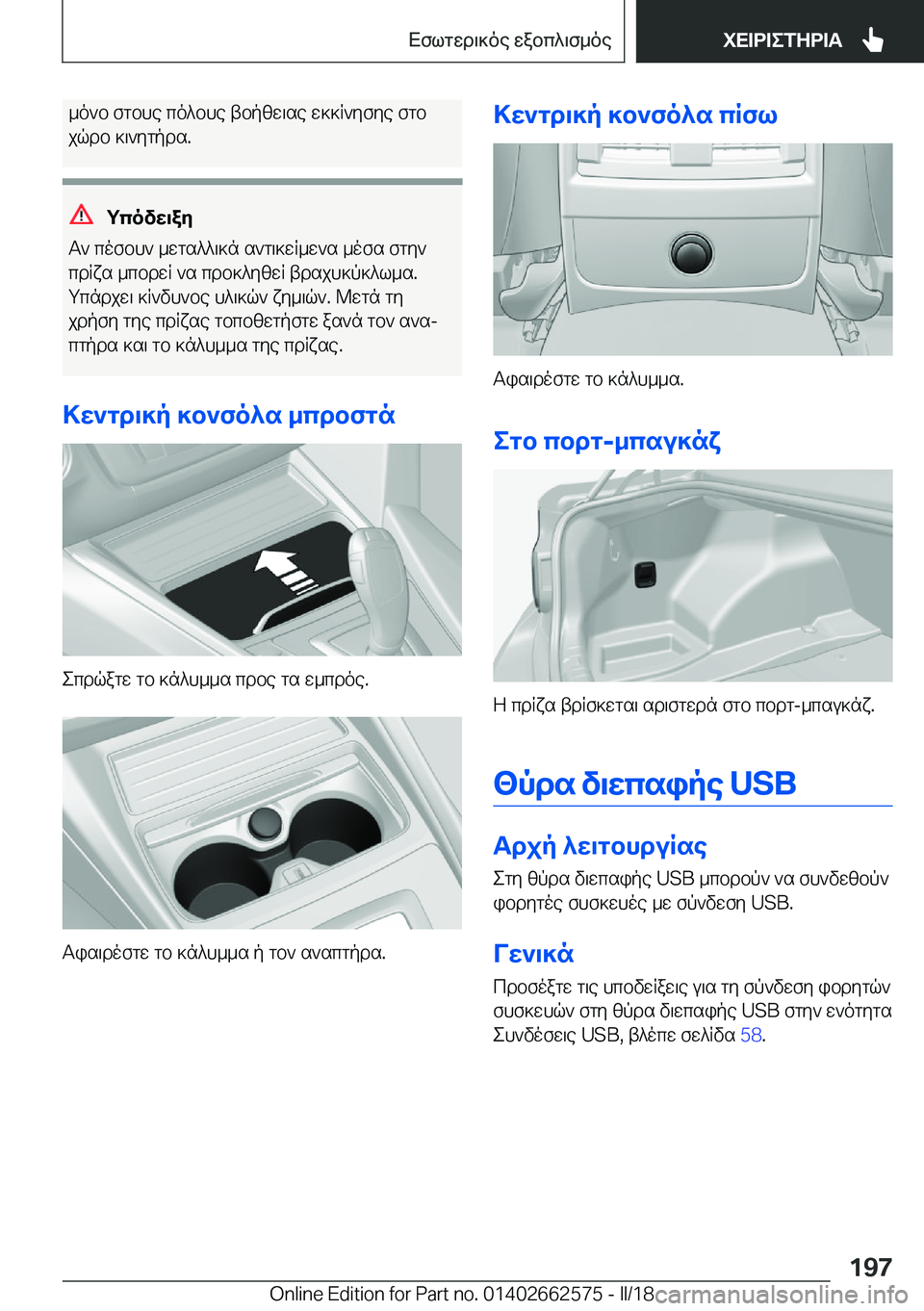 Εσωτερικός εξοπλισμός ΧΕΙΡΙΣΤΗΡΙΑ

μόνο στους πόλους βοήθειας εκκίνησης στο χώρο κινητήρα.

Υπόδειξη
Αν πέσουν μεταλλικά αντικείμενα μέσα στην πρίζα μπορεί να προκληθεί βραχυκύκλωμα. Υπάρχει κίνδυνος υλικών ζημιών. Μετά τη χρήση της πρίζας τοποθετήστε ξανά τον αναπτήρα και το κάλυμμα της πρίζας.

Κεντρική κονσόλα μπροστά

Σπρώξτε το κάλυμμα προς τα εμπρός.

Αφαιρέστε το κάλυμμα ή τον αναπτήρα.

Κεντρική κονσόλα πίσω

Αφαιρέστε το κάλυμμα.

Στο πορτ-μπαγκάζ

Η πρίζα βρίσκεται αριστερά στο πορτ-μπαγκάζ.

Θύρα διεπαφής USB

Αρχή λειτουργίας
Στη θύρα διεπαφής USB μπορούν να συνδεθούν φορητές συσκευές με σύνδεση USB.

Γενικά
Προσέξτε τις υποδείξεις για τη σύνδεση φορητών συσκευών στη θύρα διεπαφής USB στην ενότητα Συνδέσεις USB, βλέπε σελίδα 58.

197
Online Edition for Part no. 01402662575 - II/18 carmanualsonline.info