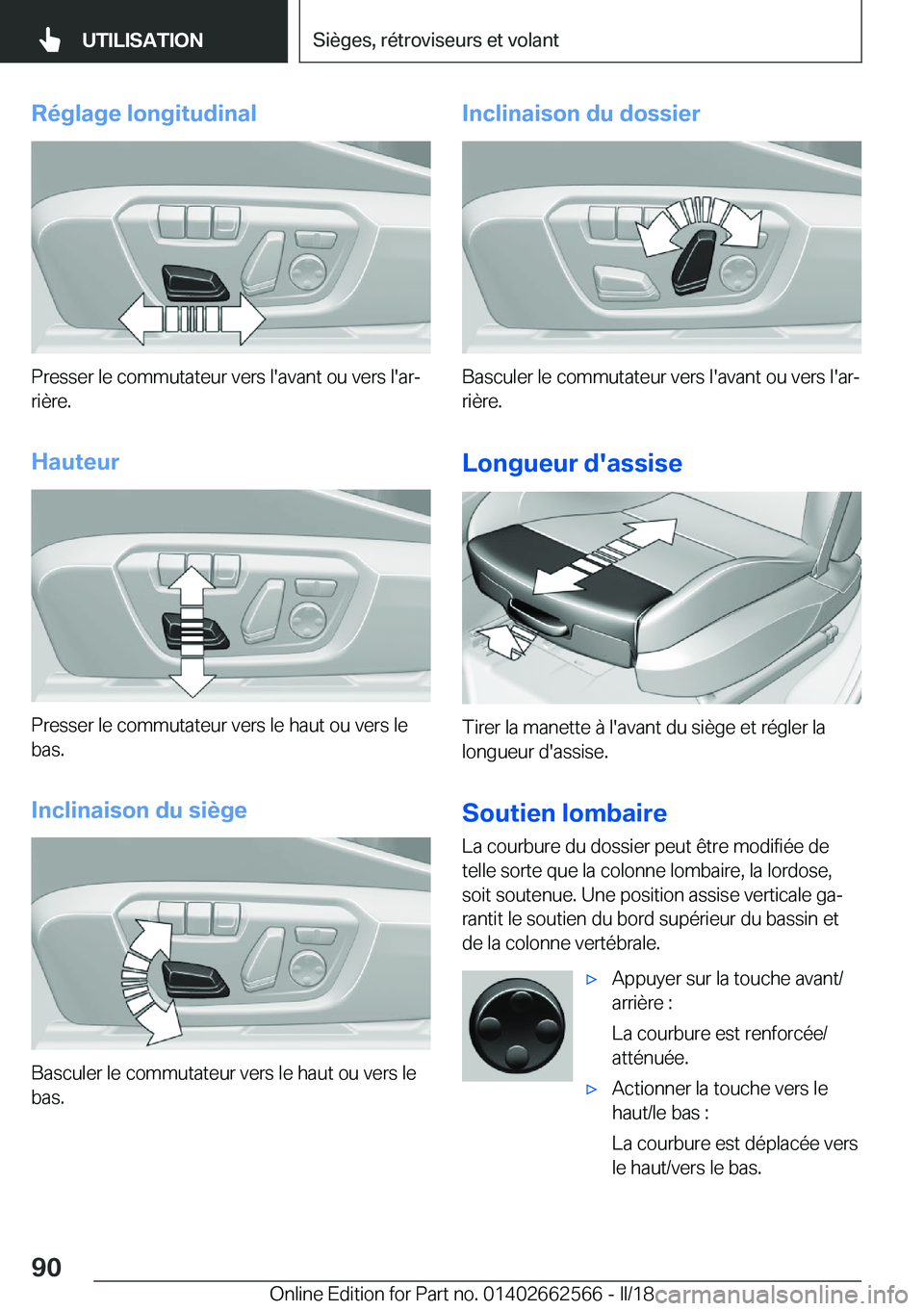 UTILISATION

Sièges, rétroviseurs et volant

Réglage longitudinal

Presser le commutateur vers l'avant ou vers l'arrière.

Hauteur

Presser le commutateur vers le haut ou vers le bas.

Inclinaison du siège

Basculer le commutateur vers le haut ou vers le bas.

Inclinaison du dossier

Basculer le commutateur vers l'avant ou vers l'arrière.

Longueur d'assise

Tirer la manette à l'avant du siège et régler la longueur d'assise.

Soutien lombaire

La courbure du dossier peut être modifiée de telle sorte que la colonne lombaire, la lordose, soit soutenue. Une position assise verticale garantit le soutien du bord supérieur du bassin et de la colonne vertébrale.

▷ Appuyer sur la touche avant/arrière :

La courbure est renforcée/atténuée.

▷ Actionner la touche vers le haut/le bas :

La courbure est déplacée vers le haut/vers le bas.

90

Online Edition for Part no. 01402662566 - II/18

carmanualsonline.info