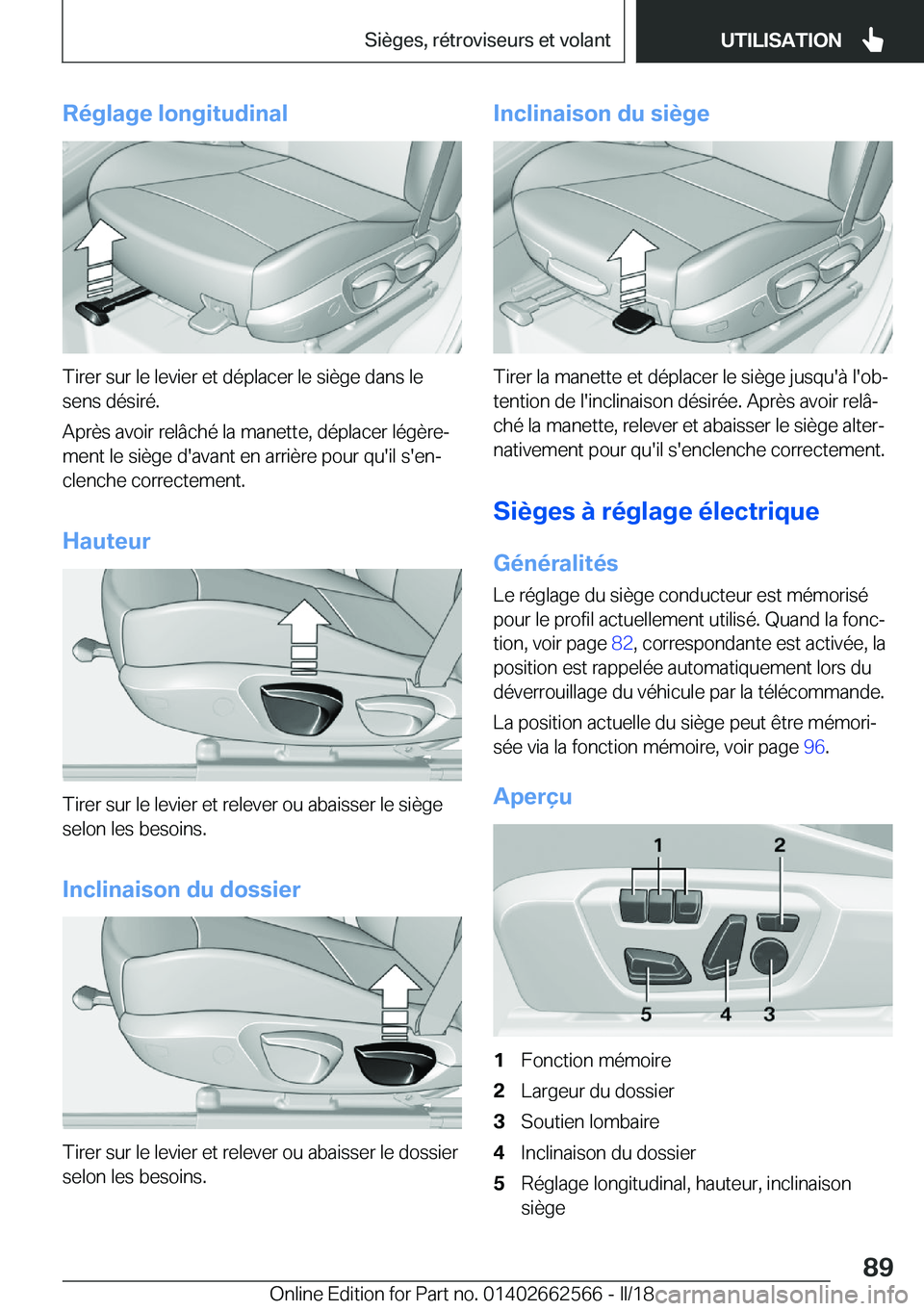 Sièges, rétroviseurs et volant

UTILISATION

Réglage longitudinal

Tirer sur le levier et déplacer le siège dans le sens désiré.

Après avoir relâché la manette, déplacer légèrement le siège d'avant en arrière pour qu'il s'enclenche correctement.

Hauteur

Tirer sur le levier et relever ou abaisser le siège selon les besoins.

Inclinaison du dossier

Tirer sur le levier et relever ou abaisser le dossier selon les besoins.

Inclinaison du siège

Tirer la manette et déplacer le siège jusqu'à l'obtention de l'inclinaison désirée. Après avoir relâché la manette, relever et abaisser le siège alternativement pour qu'il s'enclenche correctement.

Sièges à réglage électrique

Généralités

Le réglage du siège conducteur est mémorisé pour le profil actuellement utilisé. Quand la fonction, voir page 82, correspondante est activée, la position est rappelée automatiquement lors du déverrouillage du véhicule par la télécommande.

La position actuelle du siège peut être mémorisée via la fonction mémoire, voir page 96.

Aperçu

1
2
5
4
3

1 Fonction mémoire
2 Largeur du dossier
3 Soutien lombaire
4 Inclinaison du dossier
5 Réglage longitudinal, hauteur, inclinaison siège

89

Online Edition for Part no. 01402662566 - II/18

carmanualsonline.info