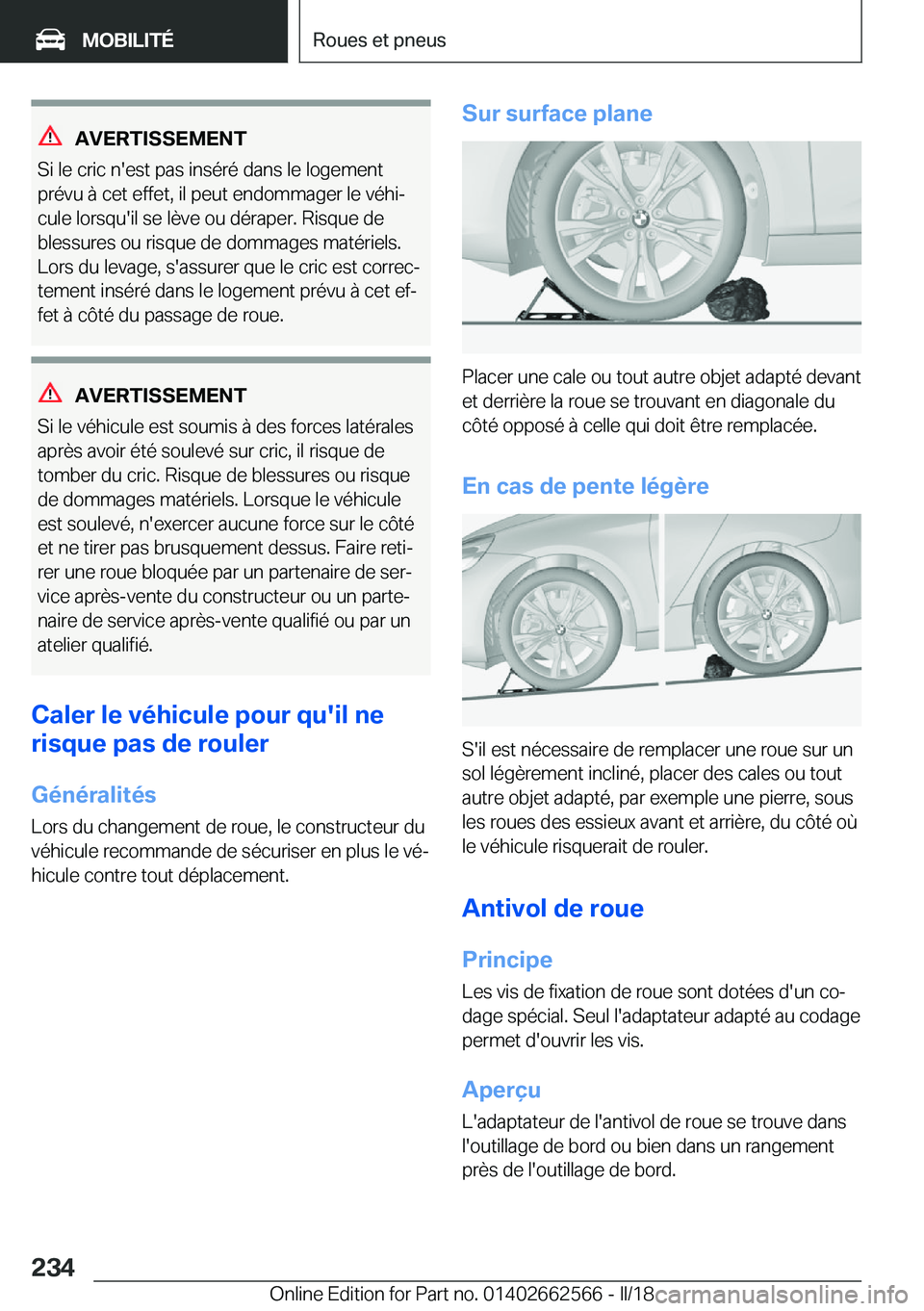 MOBILITÉ

Roues et pneus

AVERTISSEMENT

Si le cric n'est pas inséré dans le logement prévu à cet effet, il peut endommager le véhicule lorsqu'il se lève ou déraper. Risque de blessures ou risque de dommages matériels. Lors du levage, s'assurer que le cric est correctement inséré dans le logement prévu à cet effet à côté du passage de roue.

AVERTISSEMENT

Si le véhicule est soumis à des forces latérales après avoir été soulevé sur cric, il risque de tomber du cric. Risque de blessures ou risque de dommages matériels. Lorsque le véhicule est soulevé, n'exercer aucune force sur le côté et ne tirer pas brusquement dessus. Faire retirer une roue bloquée par un partenaire de service après-vente du constructeur ou un partenaire de service après-vente qualifié ou par un atelier qualifié.

Caler le véhicule pour qu'il ne risque pas de rouler

Généralités

Lors du changement de roue, le constructeur du véhicule recommande de sécuriser en plus le véhicule contre tout déplacement.

Sur surface plane

Placer une cale ou tout autre objet adapté devant et derrière la roue se trouvant en diagonale du côté opposé à celle qui doit être remplacée.

En cas de pente légère

S'il est nécessaire de remplacer une roue sur un sol légèrement incliné, placer des cales ou tout autre objet adapté, par exemple une pierre, sous les roues des essieux avant et arrière, du côté où le véhicule risquerait de rouler.

Antivol de roue

Principe

Les vis de fixation de roue sont dotées d'un codage spécial. Seul l'adaptateur adapté au codage permet d'ouvrir les vis.

Aperçu

L'adaptateur de l'antivol de roue se trouve dans l'outillage de bord ou bien dans un rangement près de l'outillage de bord.

234

Online Edition for Part no. 01402662566 - II/18

carmanualsonline.info