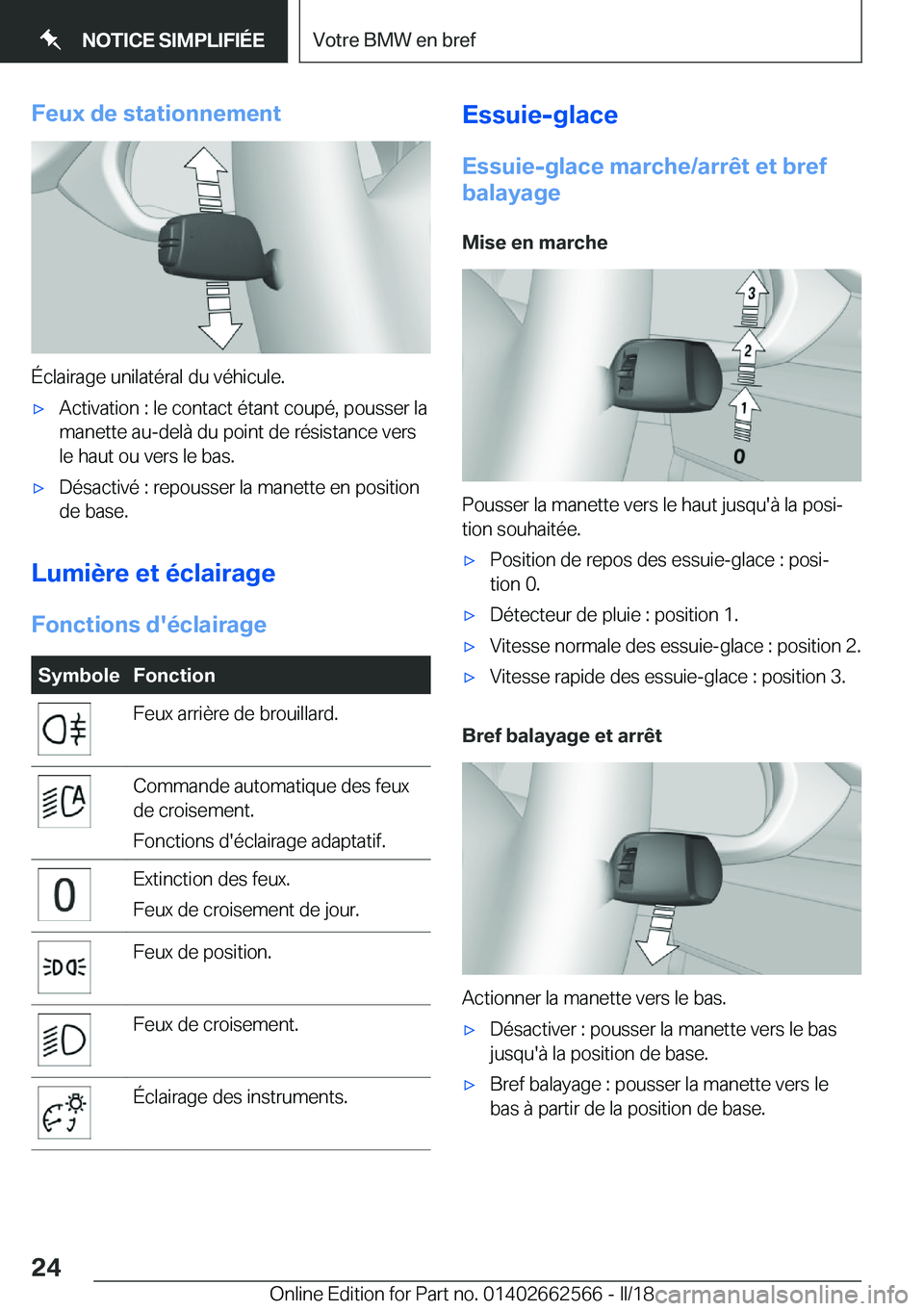 NOTICE SIMPLIFIÉE

Votre BMW en bref

Feux de stationnement

Éclairage unilatéral du véhicule.

▷ Activation : le contact étant coupé, pousser la manette au-delà du point de résistance vers le haut ou vers le bas.

▷ Désactivé : repousser la manette en position de base.

Lumière et éclairage

Fonctions d'éclairage

| Symbole | Fonction |
|---|---|
| | Feux arrière de brouillard. |
| | Commande automatique des feux de croisement. Fonctions d'éclairage adaptatif. |
| 0 | Extinction des feux. Feux de croisement de jour. |
| | Feux de position. |
| | Feux de croisement. |
| | Éclairage des instruments. |

Essuie-glace

Essuie-glace marche/arrêt et bref balayage

Mise en marche

3
2
1
0

Pousser la manette vers le haut jusqu'à la position souhaitée.

▷ Position de repos des essuie-glace : position 0.

▷ Détecteur de pluie : position 1.

▷ Vitesse normale des essuie-glace : position 2.

▷ Vitesse rapide des essuie-glace : position 3.

Bref balayage et arrêt

Actionner la manette vers le bas.

▷ Désactiver : pousser la manette vers le bas jusqu'à la position de base.

▷ Bref balayage : pousser la manette vers le bas à partir de la position de base.

24

Online Edition for Part no. 01402662566 - II/18

carmanualsonline.info