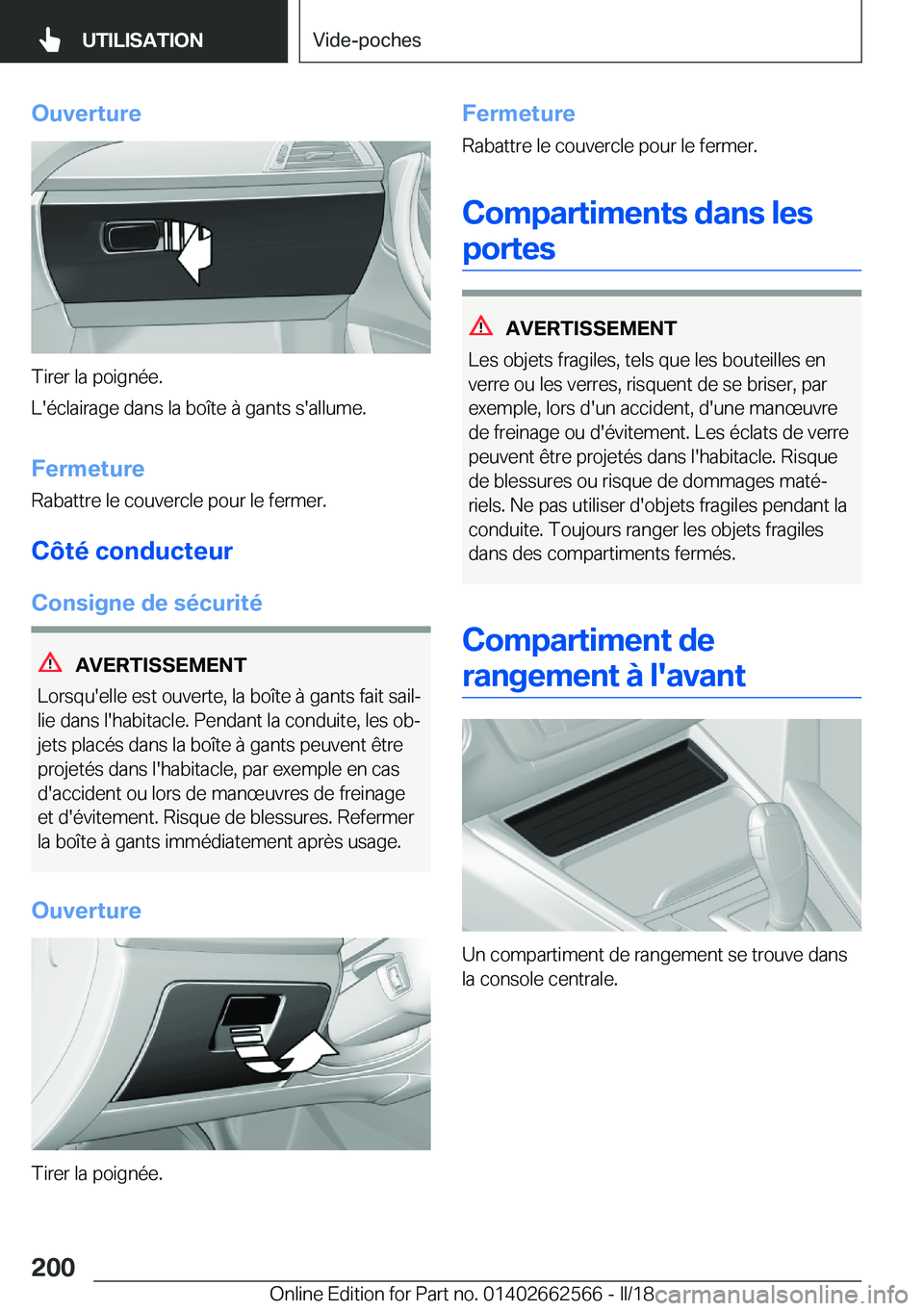 UTILISATION

Vide-poches

Ouverture

Tirer la poignée.

L'éclairage dans la boîte à gants s'allume.

Fermeture

Rabattre le couvercle pour le fermer.

Côté conducteur

Consigne de sécurité

AVERTISSEMENT

Lorsqu'elle est ouverte, la boîte à gants fait saillie dans l'habitacle. Pendant la conduite, les objets placés dans la boîte à gants peuvent être projetés dans l'habitacle, par exemple en cas d'accident ou lors de manœuvres de freinage et d'évitement. Risque de blessures. Refermer la boîte à gants immédiatement après usage.

Ouverture

Tirer la poignée.

Fermeture

Rabattre le couvercle pour le fermer.

Compartiments dans les portes

AVERTISSEMENT

Les objets fragiles, tels que les bouteilles en verre ou les verres, risquent de se briser, par exemple, lors d'un accident, d'une manœuvre de freinage ou d'évitement. Les éclats de verre peuvent être projetés dans l'habitacle. Risque de blessures ou risque de dommages matériels. Ne pas utiliser d'objets fragiles pendant la conduite. Toujours ranger les objets fragiles dans des compartiments fermés.

Compartiment de rangement à l'avant

Un compartiment de rangement se trouve dans la console centrale.

200

Online Edition for Part no. 01402662566 - II/18 carmanualsonline.info