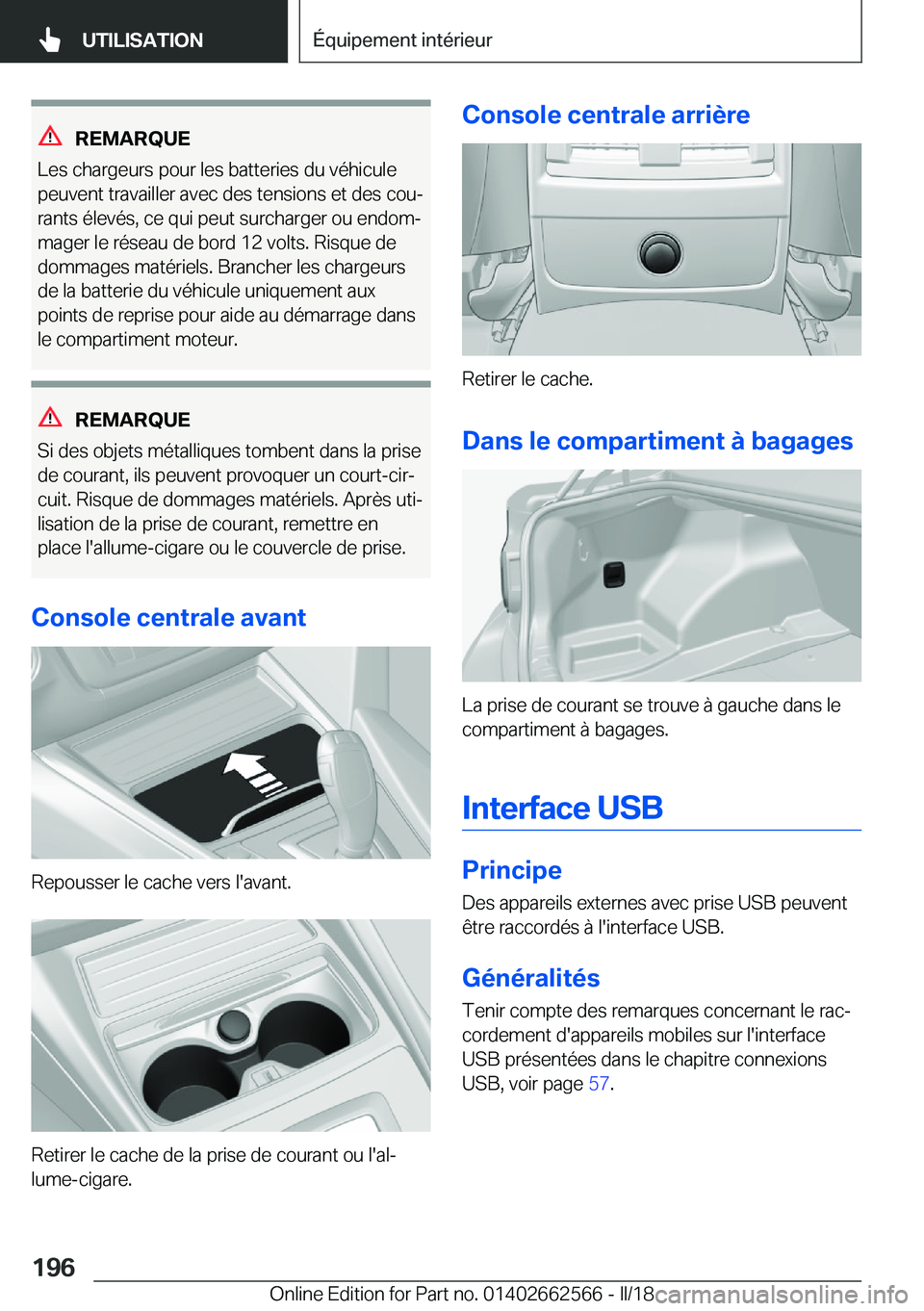 UTILISATION

Équipement intérieur

REMARQUE

Les chargeurs pour les batteries du véhicule peuvent travailler avec des tensions et des courants élevés, ce qui peut surcharger ou endommager le réseau de bord 12 volts. Risque de dommages matériels. Brancher les chargeurs de la batterie du véhicule uniquement aux points de reprise pour aide au démarrage dans le compartiment moteur.

REMARQUE

Si des objets métalliques tombent dans la prise de courant, ils peuvent provoquer un court-circuit. Risque de dommages matériels. Après utilisation de la prise de courant, remettre en place l'allume-cigare ou le couvercle de prise.

Console centrale avant

Repousser le cache vers l'avant.

Retirer le cache de la prise de courant ou l'allume-cigare.

Console centrale arrière

Retirer le cache.

Dans le compartiment à bagages

La prise de courant se trouve à gauche dans le compartiment à bagages.

Interface USB

Principe

Des appareils externes avec prise USB peuvent être raccordés à l'interface USB.

Généralités

Tenir compte des remarques concernant le raccordement d'appareils mobiles sur l'interface USB présentées dans le chapitre connexions USB, voir page 57.

196

Online Edition for Part no. 01402662566 - II/18

carmanualsonline.info