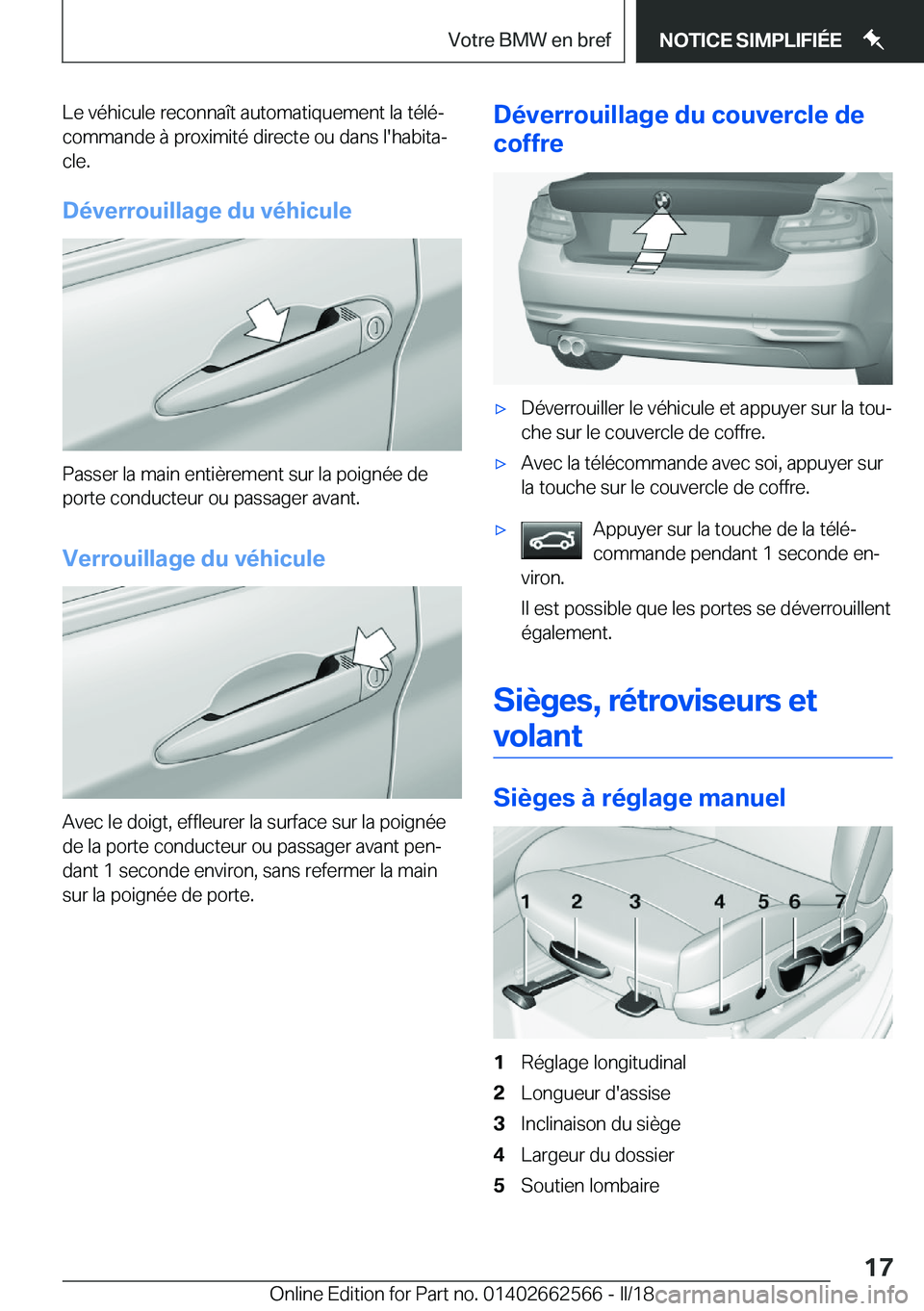 Votre BMW en bref

NOTICE SIMPLIFIÉE

Le véhicule reconnaît automatiquement la télécommande à proximité directe ou dans l'habitacle.

Déverrouillage du véhicule

Passer la main entièrement sur la poignée de porte conducteur ou passager avant.

Verrouillage du véhicule

Avec le doigt, effleurer la surface sur la poignée de la porte conducteur ou passager avant pendant 1 seconde environ, sans refermer la main sur la poignée de porte.

Déverrouillage du couvercle de coffre

▷ Déverrouiller le véhicule et appuyer sur la touche sur le couvercle de coffre.

▷ Avec la télécommande avec soi, appuyer sur la touche sur le couvercle de coffre.

▷ Appuyer sur la touche de la télécommande pendant 1 seconde environ.

Il est possible que les portes se déverrouillent également.

Sièges, rétroviseurs et volant

Sièges à réglage manuel

1 2 3 4 5 6 7

1 Réglage longitudinal
2 Longueur d'assise
3 Inclinaison du siège
4 Largeur du dossier
5 Soutien lombaire

17

Online Edition for Part no. 01402662566 - II/18

carmanualsonline.info