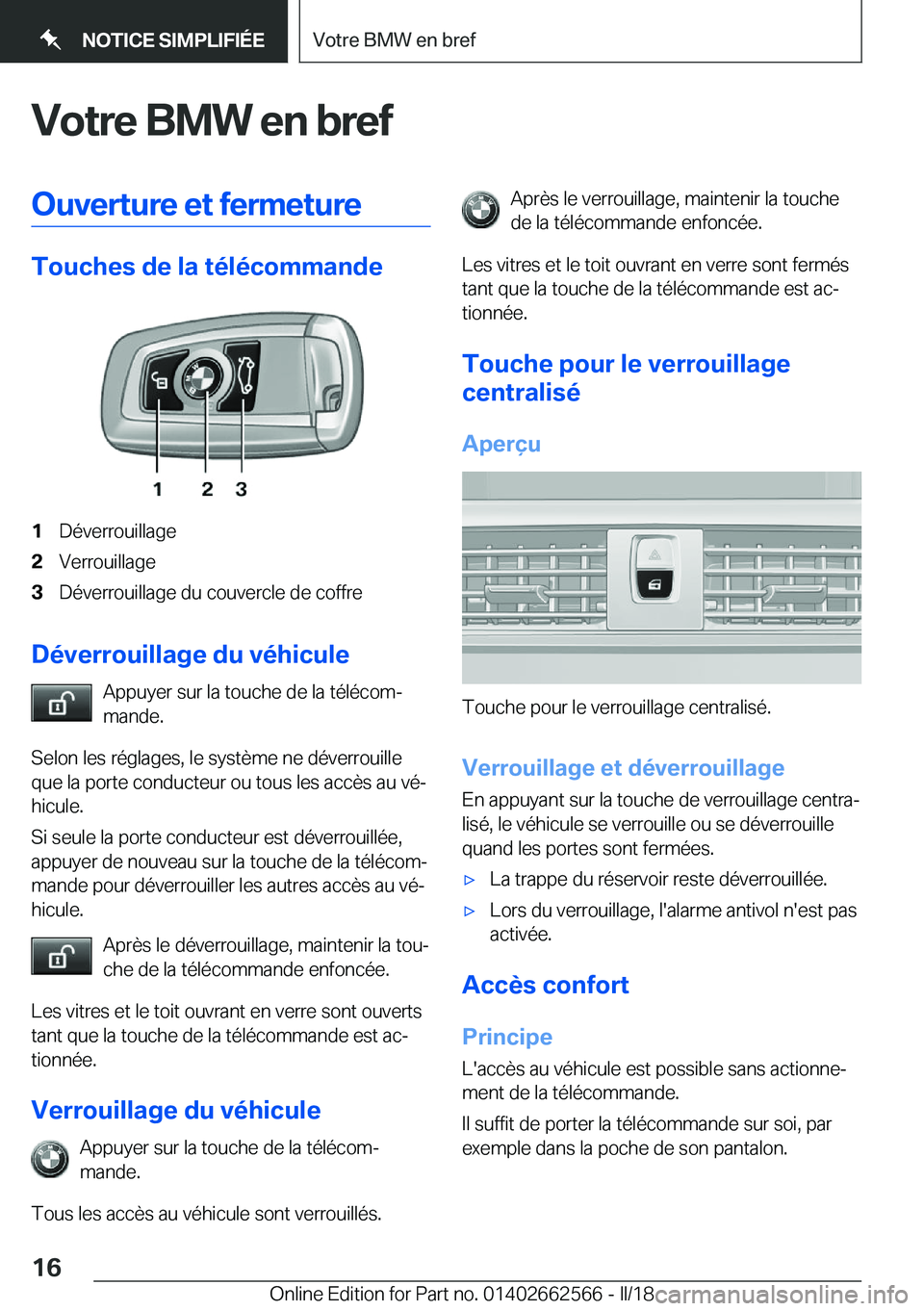 NOTICE SIMPLIFIÉE

Votre BMW en bref

Votre BMW en bref

Ouverture et fermeture

Touches de la télécommande

1 2 3

1 Déverrouillage
2 Verrouillage
3 Déverrouillage du couvercle de coffre

Déverrouillage du véhicule

Appuyer sur la touche de la télécommande.

Selon les réglages, le système ne déverrouille que la porte conducteur ou tous les accès au véhicule.

Si seule la porte conducteur est déverrouillée, appuyer de nouveau sur la touche de la télécommande pour déverrouiller les autres accès au véhicule.

Après le déverrouillage, maintenir la touche de la télécommande enfoncée.

Les vitres et le toit ouvrant en verre sont ouverts tant que la touche de la télécommande est actionnée.

Verrouillage du véhicule

Appuyer sur la touche de la télécommande.

Tous les accès au véhicule sont verrouillés.

Après le verrouillage, maintenir la touche de la télécommande enfoncée.

Les vitres et le toit ouvrant en verre sont fermés tant que la touche de la télécommande est actionnée.

Touche pour le verrouillage centralisé

Aperçu

Touche pour le verrouillage centralisé.

Verrouillage et déverrouillage

En appuyant sur la touche de verrouillage centralisé, le véhicule se verrouille ou se déverrouille quand les portes sont fermées.

▷ La trappe du réservoir reste déverrouillée.

▷ Lors du verrouillage, l'alarme antivol n'est pas activée.

Accès confort

Principe

L'accès au véhicule est possible sans actionnement de la télécommande.

Il suffit de porter la télécommande sur soi, par exemple dans la poche de son pantalon.

16

Online Edition for Part no. 01402662566 - II/18 carmanualsonline.info