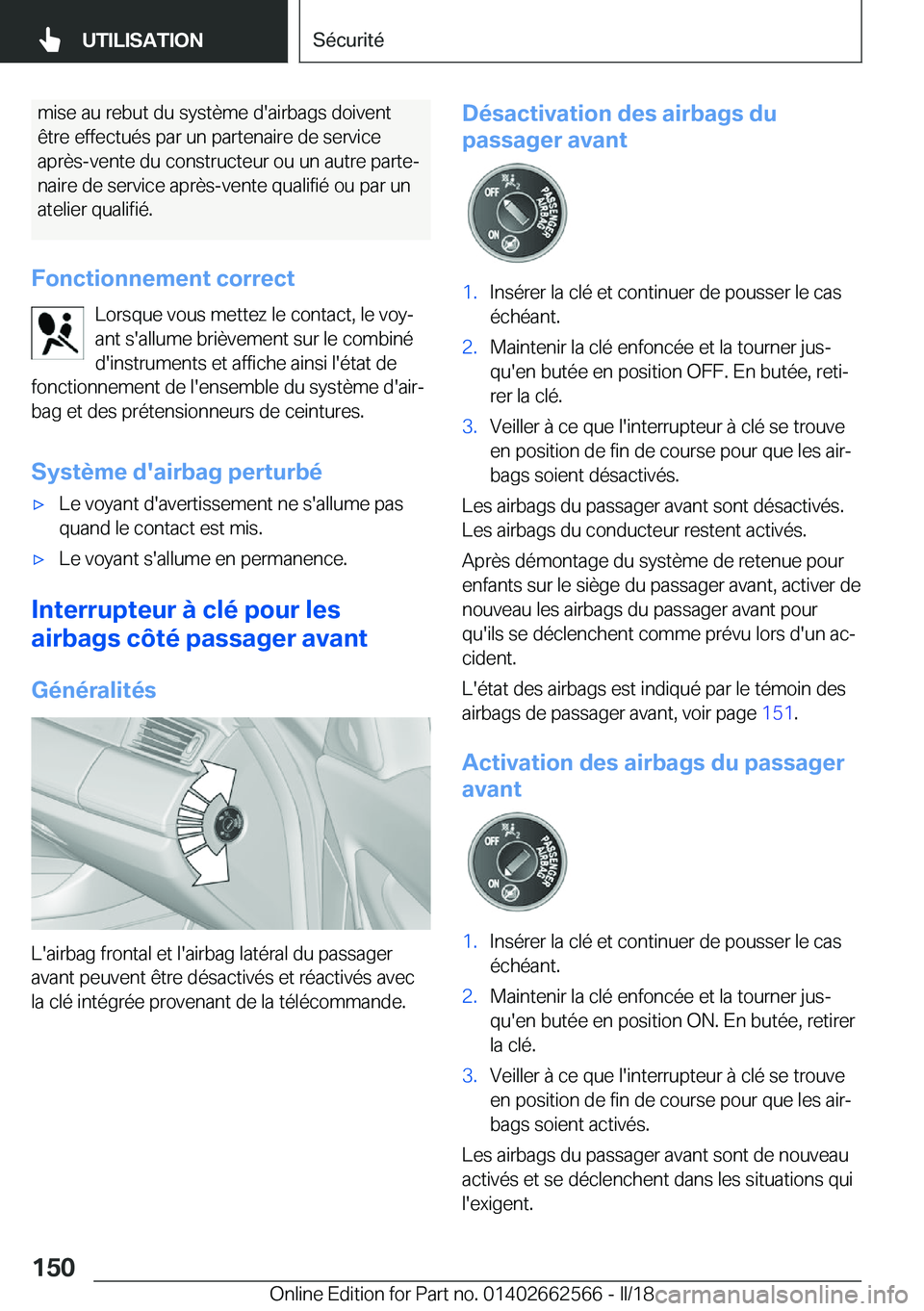 UTILISATION

Sécurité

mise au rebut du système d'airbags doivent être effectués par un partenaire de service après-vente du constructeur ou un autre partenaire de service après-vente qualifié ou par un atelier qualifié.

Fonctionnement correct

Lorsque vous mettez le contact, le voyant s'allume brièvement sur le combiné d'instruments et affiche ainsi l'état de fonctionnement de l'ensemble du système d'airbag et des prétensionneurs de ceintures.

Système d'airbag perturbé

▷ Le voyant d'avertissement ne s'allume pas quand le contact est mis.

▷ Le voyant s'allume en permanence.

Interrupteur à clé pour les airbags côté passager avant

Généralités

L'airbag frontal et l'airbag latéral du passager avant peuvent être désactivés et réactivés avec la clé intégrée provenant de la télécommande.

Désactivation des airbags du passager avant

OFF
ON
PASSENGER AIRBAG

1. Insérer la clé et continuer de pousser le cas échéant.

2. Maintenir la clé enfoncée et la tourner jusqu'en butée en position OFF. En butée, retirer la clé.

3. Veiller à ce que l'interrupteur à clé se trouve en position de fin de course pour que les airbags soient désactivés.

Les airbags du passager avant sont désactivés. Les airbags du conducteur restent activés.

Après démontage du système de retenue pour enfants sur le siège du passager avant, activer de nouveau les airbags du passager avant pour qu'ils se déclenchent comme prévu lors d'un accident.

L'état des airbags est indiqué par le témoin des airbags de passager avant, voir page 151.

Activation des airbags du passager avant

OFF
ON
PASSENGER AIRBAG

1. Insérer la clé et continuer de pousser le cas échéant.

2. Maintenir la clé enfoncée et la tourner jusqu'en butée en position ON. En butée, retirer la clé.

3. Veiller à ce que l'interrupteur à clé se trouve en position de fin de course pour que les airbags soient activés.

Les airbags du passager avant sont de nouveau activés et se déclenchent dans les situations qui l'exigent.

150

Online Edition for Part no. 01402662566 - II/18

carmanualsonline.info