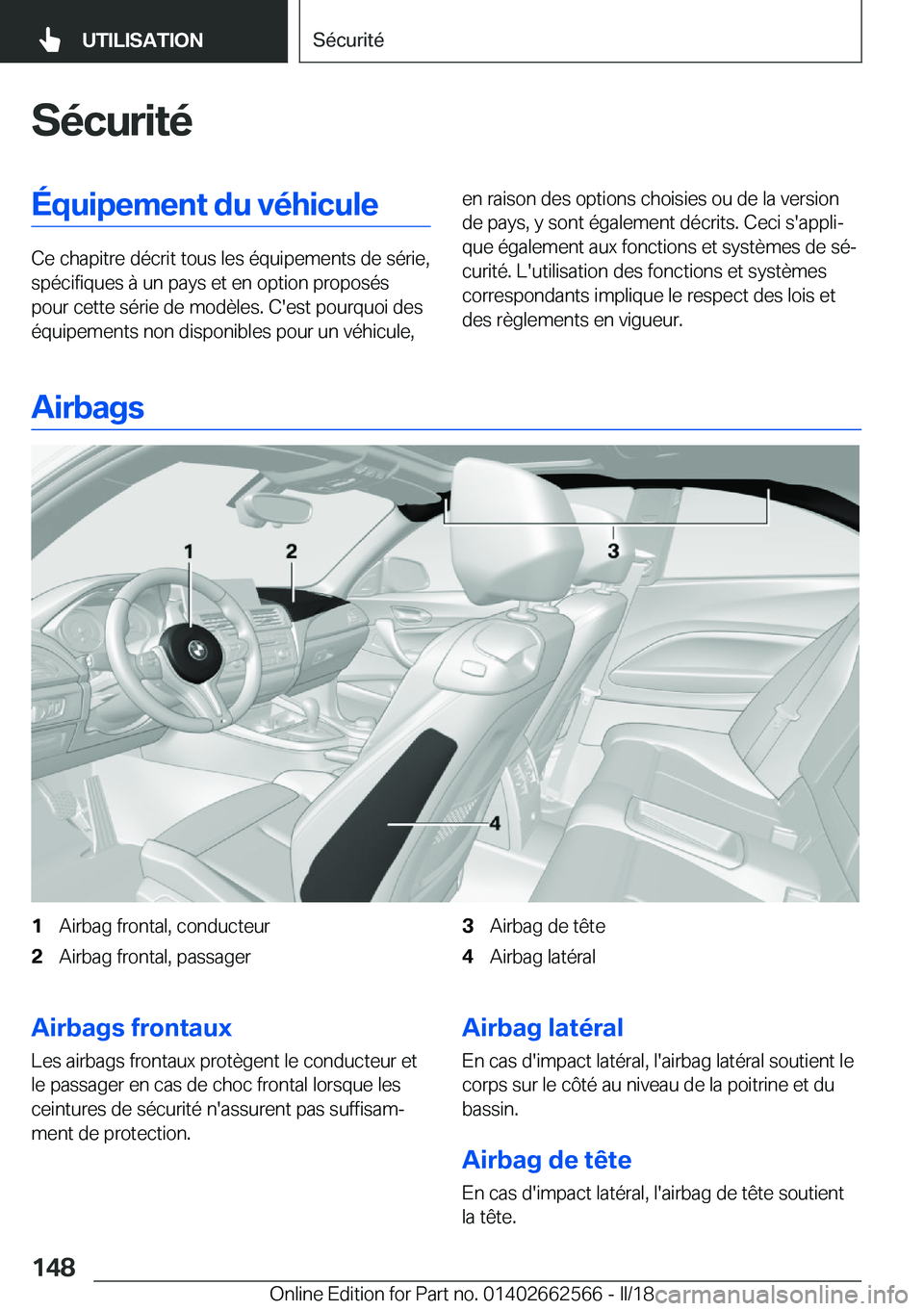 UTILISATION

Sécurité

Sécurité

Équipement du véhicule

Ce chapitre décrit tous les équipements de série, spécifiques à un pays et en option proposés pour cette série de modèles. C'est pourquoi des équipements non disponibles pour un véhicule, en raison des options choisies ou de la version de pays, y sont également décrits. Ceci s'applique également aux fonctions et systèmes de sécurité. L'utilisation des fonctions et systèmes correspondants implique le respect des lois et des règlements en vigueur.

Airbags

1

2

3

4

1 Airbag frontal, conducteur
2 Airbag frontal, passager
3 Airbag de tête
4 Airbag latéral

Airbags frontaux

Les airbags frontaux protègent le conducteur et le passager en cas de choc frontal lorsque les ceintures de sécurité n'assurent pas suffisamment de protection.

Airbag latéral

En cas d'impact latéral, l'airbag latéral soutient le corps sur le côté au niveau de la poitrine et du bassin.

Airbag de tête

En cas d'impact latéral, l'airbag de tête soutient la tête.

148

Online Edition for Part no. 01402662566 - II/18

carmanualsonline.info