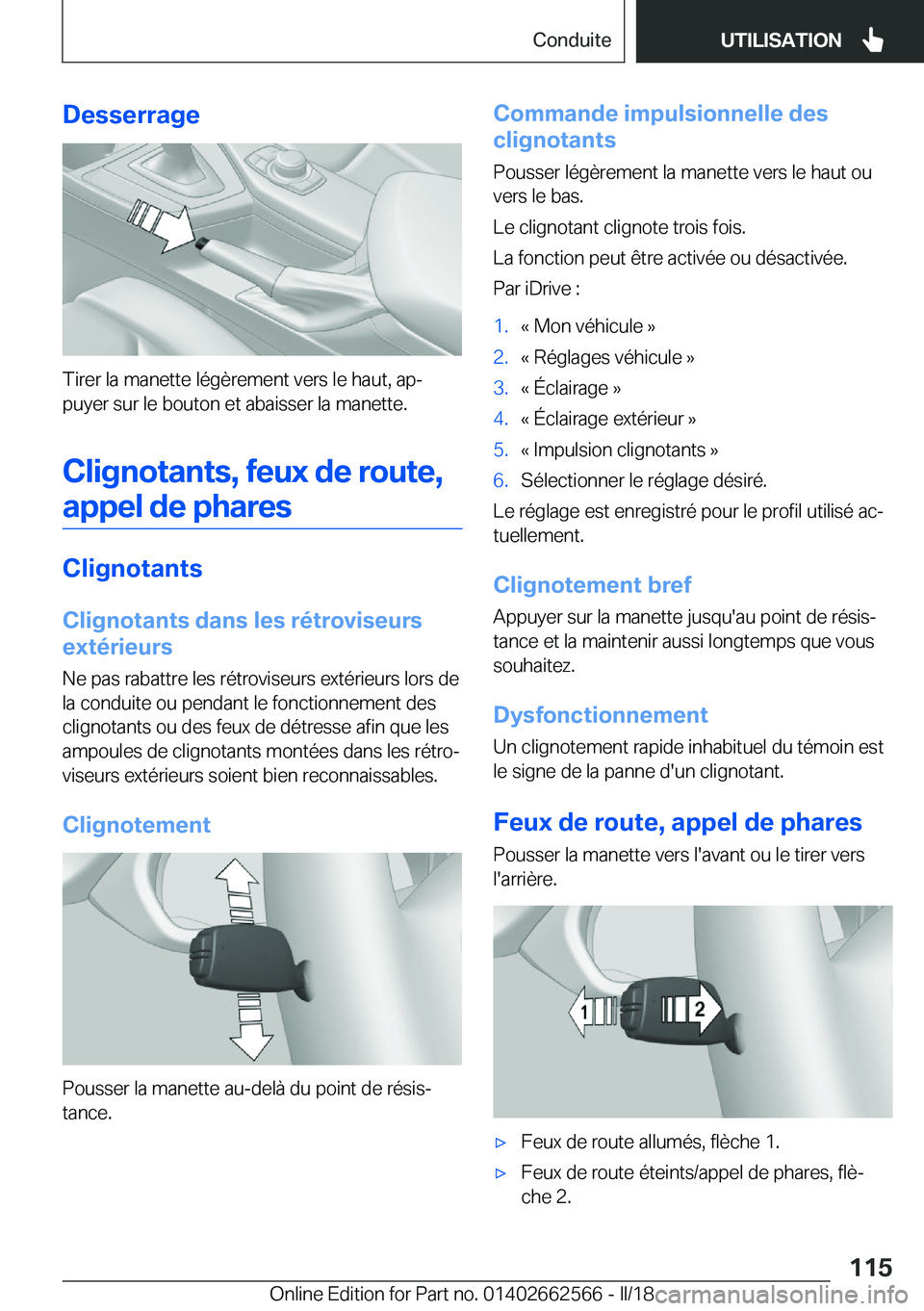 Conduite

UTILISATION

Desserrage

Tirer la manette légèrement vers le haut, appuyer sur le bouton et abaisser la manette.

Clignotants, feux de route, appel de phares

Clignotants

Clignotants dans les rétroviseurs extérieurs

Ne pas rabattre les rétroviseurs extérieurs lors de la conduite ou pendant le fonctionnement des clignotants ou des feux de détresse afin que les ampoules de clignotants montées dans les rétroviseurs extérieurs soient bien reconnaissables.

Clignotement

Pousser la manette au-delà du point de résistance.

Commande impulsionnelle des clignotants

Pousser légèrement la manette vers le haut ou vers le bas.

Le clignotant clignote trois fois.

La fonction peut être activée ou désactivée.

Par iDrive :

1. « Mon véhicule »
2. « Réglages véhicule »
3. « Éclairage »
4. « Éclairage extérieur »
5. « Impulsion clignotants »
6. Sélectionner le réglage désiré.

Le réglage est enregistré pour le profil utilisé actuellement.

Clignotement bref

Appuyer sur la manette jusqu'au point de résistance et la maintenir aussi longtemps que vous souhaitez.

Dysfonctionnement

Un clignotement rapide inhabituel du témoin est le signe de la panne d'un clignotant.

Feux de route, appel de phares

Pousser la manette vers l'avant ou le tirer vers l'arrière.

1

2

▷ Feux de route allumés, flèche 1.
▷ Feux de route éteints/appel de phares, flèche 2.

115

Online Edition for Part no. 01402662566 - II/18

carmanualsonline.info