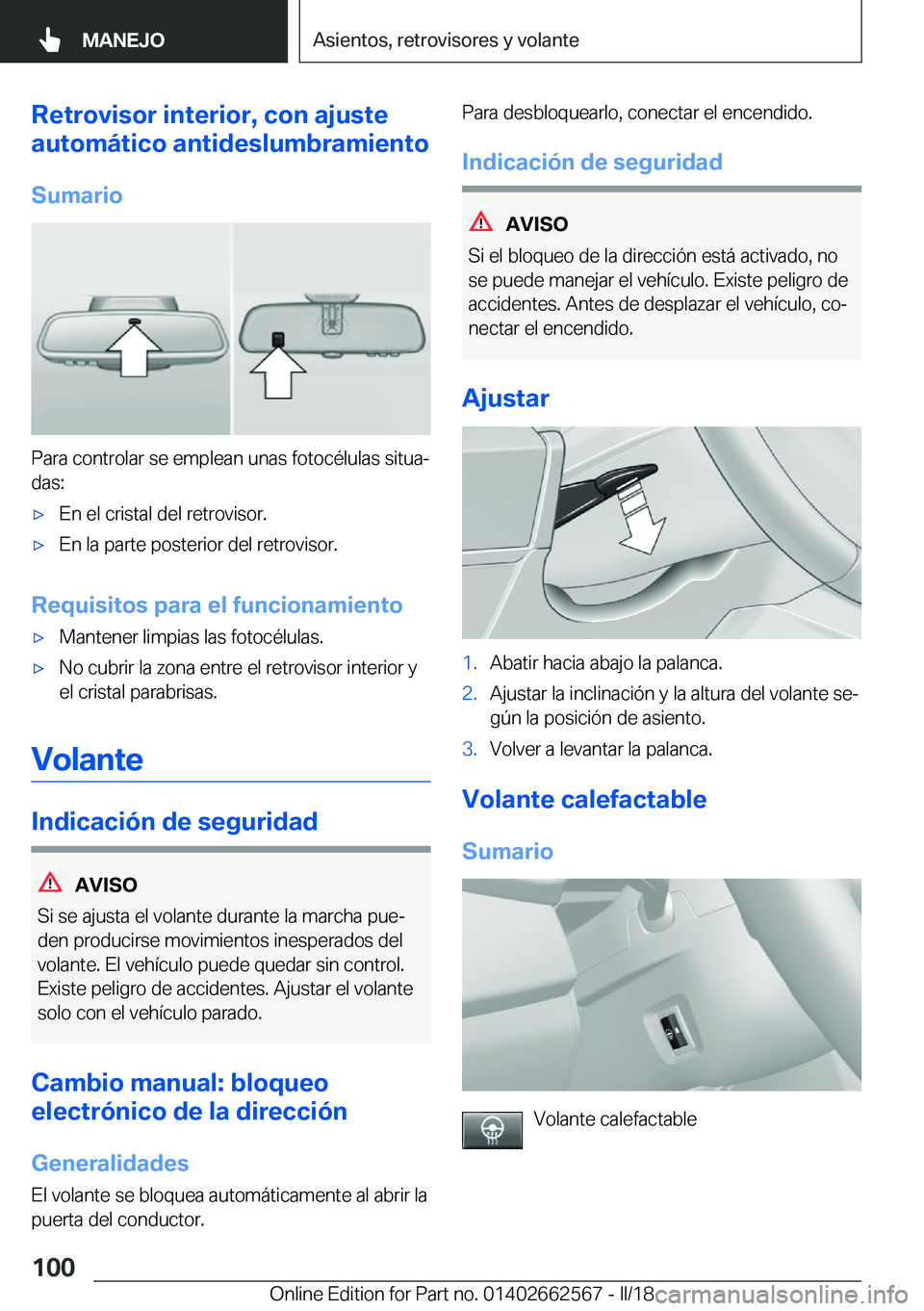 MANEJO

Asientos, retrovisores y volante

Retrovisor interior, con ajuste automático antideslumbramiento

Sumario

Para controlar se emplean unas fotocélulas situadas:

▷ En el cristal del retrovisor.

▷ En la parte posterior del retrovisor.

Requisitos para el funcionamiento

▷ Mantener limpias las fotocélulas.

▷ No cubrir la zona entre el retrovisor interior y el cristal parabrisas.

Volante

Indicación de seguridad

AVISO

Si se ajusta el volante durante la marcha pueden producirse movimientos inesperados del volante. El vehículo puede quedar sin control. Existe peligro de accidentes. Ajustar el volante solo con el vehículo parado.

Cambio manual: bloqueo electrónico de la dirección

Generalidades

El volante se bloquea automáticamente al abrir la puerta del conductor.

Para desbloquearlo, conectar el encendido.

Indicación de seguridad

AVISO

Si el bloqueo de la dirección está activado, no se puede manejar el vehículo. Existe peligro de accidentes. Antes de desplazar el vehículo, conectar el encendido.

Ajustar

1. Abatir hacia abajo la palanca.

2. Ajustar la inclinación y la altura del volante según la posición de asiento.

3. Volver a levantar la palanca.

Volante calefactable

Sumario

Volante calefactable

100

Online Edition for Part no. 01402662567 - II/18 carmanualsonline.info